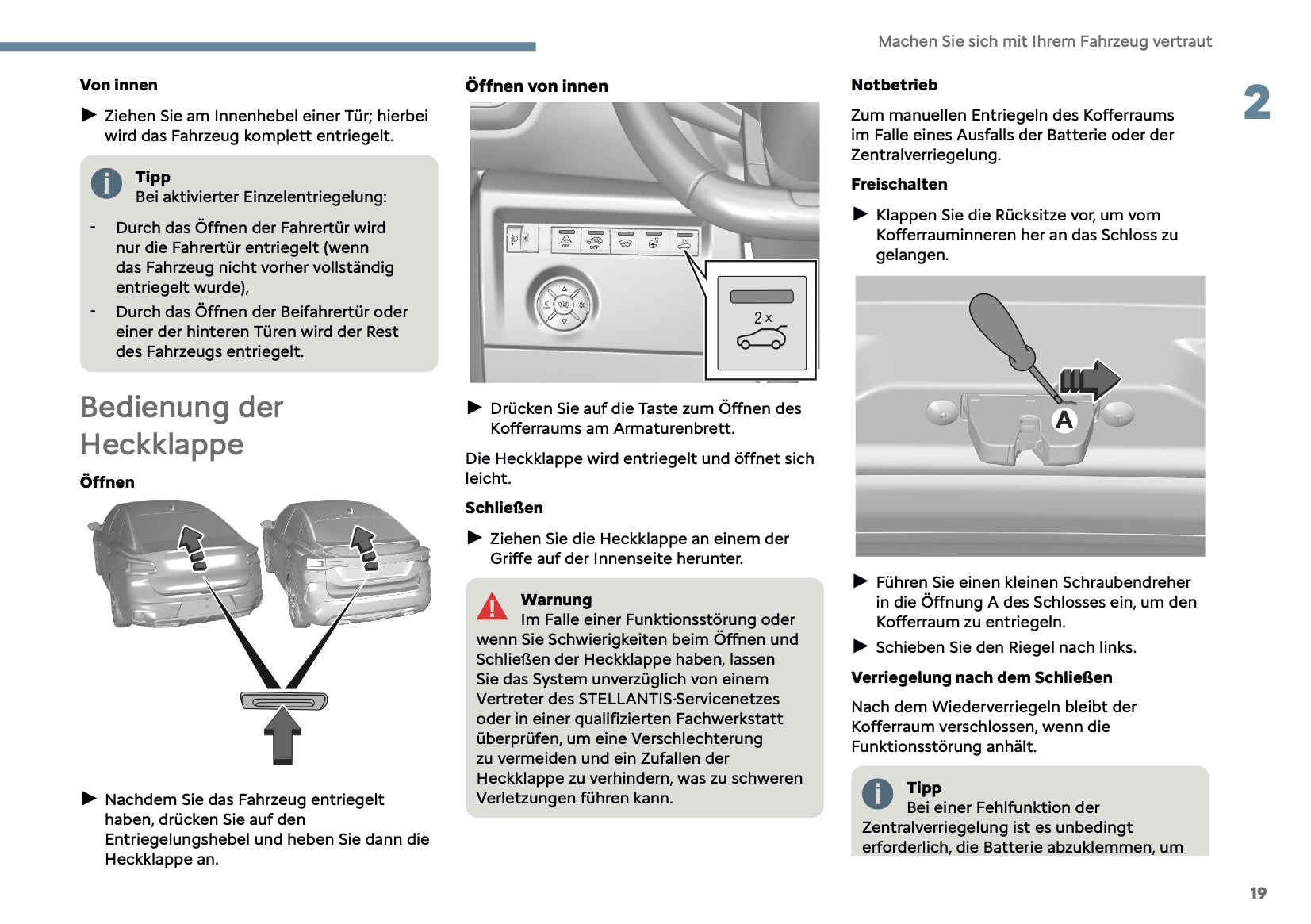 Machen Sie sich mit Ihrem Fahrzeug vertraut

2

Von innen

► Ziehen Sie am Innenhebel einer Tür; hierbei wird das Fahrzeug komplett entriegelt.

Tipp
Bei aktivierter Einzelentriegelung:

- Durch das Öffnen der Fahrertür wird nur die Fahrertür entriegelt (wenn das Fahrzeug nicht vorher vollständig entriegelt wurde),
- Durch das Öffnen der Beifahrertür oder einer der hinteren Türen wird der Rest des Fahrzeugs entriegelt.

Bedienung der Heckklappe

Öffnen

► Nachdem Sie das Fahrzeug entriegelt haben, drücken Sie auf den Entriegelungshebel und heben Sie dann die Heckklappe an.

Öffnen von innen

OFF OFF

2 x

► Drücken Sie auf die Taste zum Öffnen des Kofferraums am Armaturenbrett.

Die Heckklappe wird entriegelt und öffnet sich leicht.

Schließen

► Ziehen Sie die Heckklappe an einem der Griffe auf der Innenseite herunter.

Warnung
Im Falle einer Funktionsstörung oder wenn Sie Schwierigkeiten beim Öffnen und Schließen der Heckklappe haben, lassen Sie das System unverzüglich von einem Vertreter des STELLANTIS-Servicenetzes oder in einer qualifizierten Fachwerkstatt überprüfen, um eine Verschlechterung zu vermeiden und ein Zufallen der Heckklappe zu verhindern, was zu schweren Verletzungen führen kann.

Notbetrieb

Zum manuellen Entriegeln des Kofferraums im Falle eines Ausfalls der Batterie oder der Zentralverriegelung.

Freischalten

► Klappen Sie die Rücksitze vor, um vom Kofferrauminneren her an das Schloss zu gelangen.

A

► Führen Sie einen kleinen Schraubendreher in die Öffnung A des Schlosses ein, um den Kofferraum zu entriegeln.
► Schieben Sie den Riegel nach links.

Verriegelung nach dem Schließen

Nach dem Wiederverriegeln bleibt der Kofferraum verschlossen, wenn die Funktionsstörung anhält.

Tipp
Bei einer Fehlfunktion der Zentralverriegelung ist es unbedingt erforderlich, die Batterie abzuklemmen, um

19