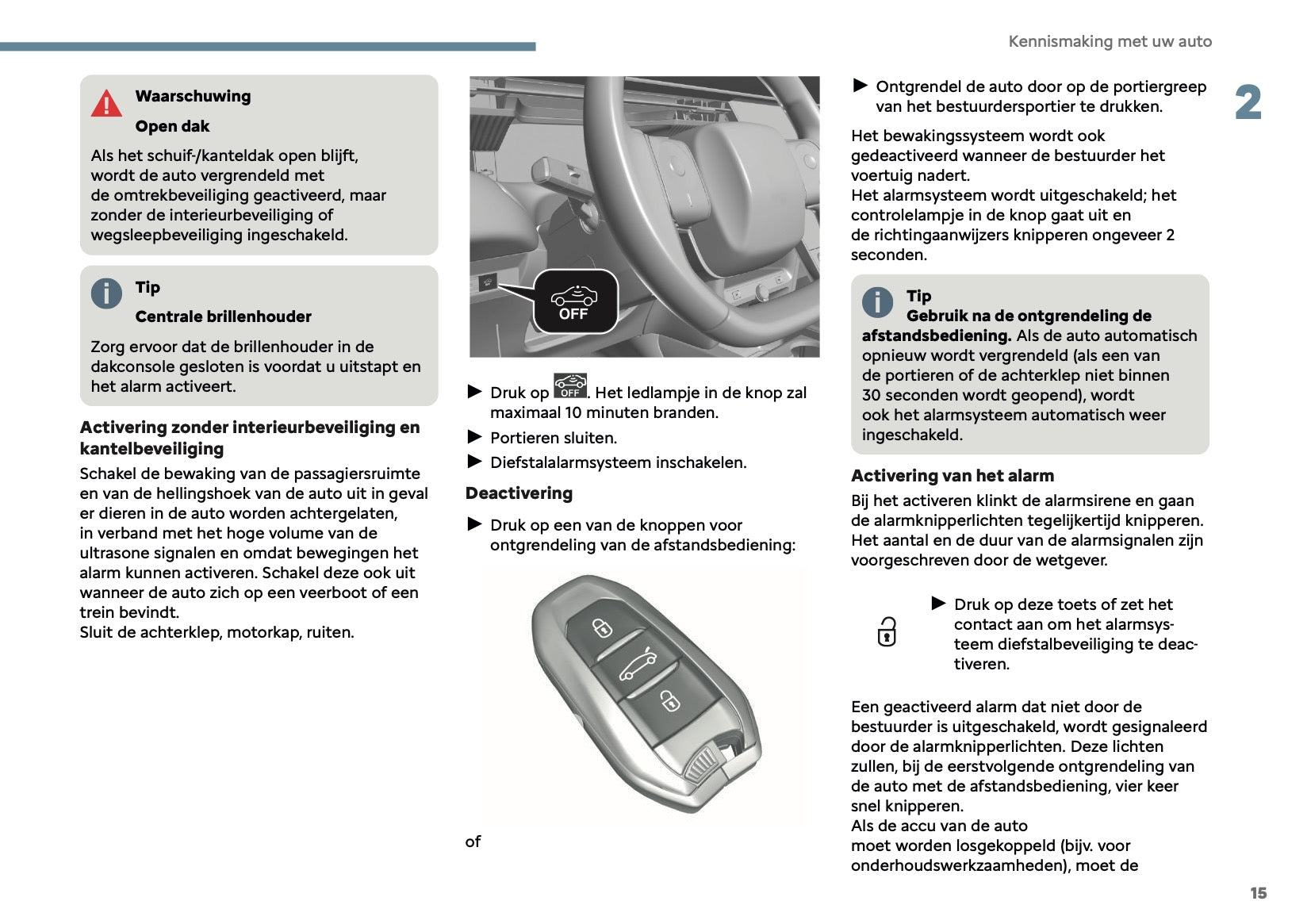 Kennismaking met uw auto

2

Waarschuwing

Open dak

Als het schuif-/kanteldak open blijft, wordt de auto vergrendeld met de omtrekbeveiliging geactiveerd, maar zonder de interieurbeveiliging of wegsleepbeveiliging ingeschakeld.

Tip

Centrale brillenhouder

Zorg ervoor dat de brillenhouder in de dakconsole gesloten is voordat u uitstapt en het alarm activeert.

Activering zonder interieurbeveiliging en kantelbeveiliging

Schakel de bewaking van de passagiersruimte en van de hellingshoek van de auto uit in geval er dieren in de auto worden achtergelaten, in verband met het hoge volume van de ultrasone signalen en omdat bewegingen het alarm kunnen activeren. Schakel deze ook uit wanneer de auto zich op een veerboot of een trein bevindt.
Sluit de achterklep, motorkap, ruiten.

OFF

► Druk op OFF. Het ledlampje in de knop zal maximaal 10 minuten branden.

► Portieren sluiten.

► Diefstalalarmsysteem inschakelen.

Deactivering

► Druk op een van de knoppen voor ontgrendeling van de afstandsbediening:

of

► Ontgrendel de auto door op de portiergreep van het bestuurdersportier te drukken.

Het bewakingssysteem wordt ook gedeactiveerd wanneer de bestuurder het voertuig nadert.
Het alarmsysteem wordt uitgeschakeld; het controlelampje in de knop gaat uit en de richtingaanwijzers knipperen ongeveer 2 seconden.

Tip
Gebruik na de ontgrendeling de afstandsbediening. Als de auto automatisch opnieuw wordt vergrendeld (als een van de portieren of de achterklep niet binnen 30 seconden wordt geopend), wordt ook het alarmsysteem automatisch weer ingeschakeld.

Activering van het alarm

Bij het activeren klinkt de alarmsirene en gaan de alarmknipperlichten tegelijkertijd knipperen. Het aantal en de duur van de alarmsignalen zijn voorgeschreven door de wetgever.

► Druk op deze toets of zet het contact aan om het alarmsysteem diefstalbeveiliging te deactiveren.

Een geactiveerd alarm dat niet door de bestuurder is uitgeschakeld, wordt gesignaleerd door de alarmknipperlichten. Deze lichten zullen, bij de eerstvolgende ontgrendeling van de auto met de afstandsbediening, vier keer snel knipperen.
Als de accu van de auto moet worden losgekoppeld (bijv. voor onderhoudswerkzaamheden), moet de

15