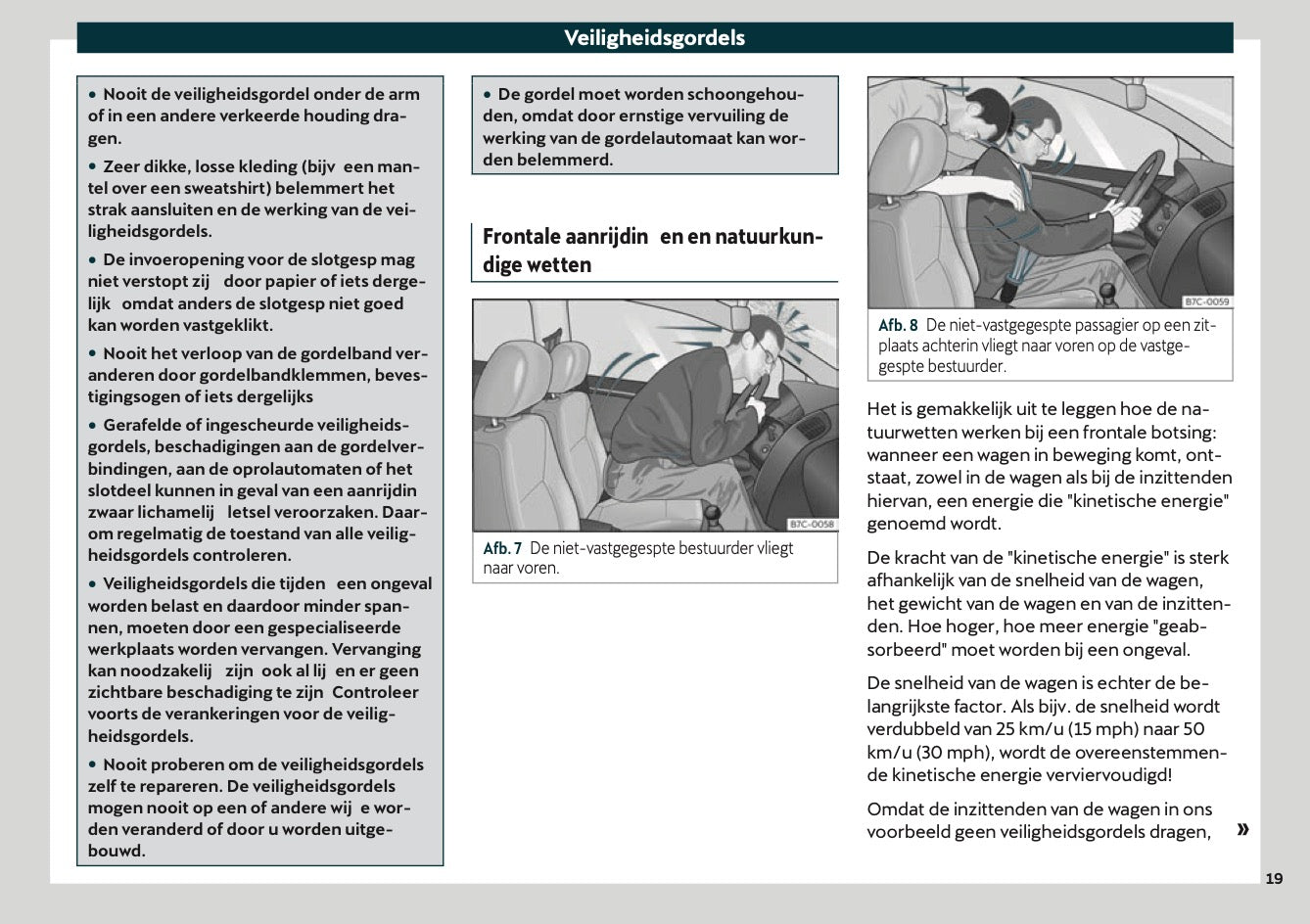 Veiligheidsgordels

• Nooit de veiligheidsgordel onder de arm of in een andere verkeerde houding dragen.

• Zeer dikke, losse kleding (bijv een mantel over een sweatshirt) belemmert het strak aansluiten en de werking van de veiligheidsgordels.

• De invoeropening voor de slotgesp mag niet verstopt zij door papier of iets dergelijk omdat anders de slotgesp niet goed kan worden vastgeklikt.

• Nooit het verloop van de gordelband veranderen door gordelbandklemmen, bevestigingsogen of iets dergelijks

• Gerafelde of ingescheurde veiligheidsgordels, beschadigingen aan de gordelverbindingen, aan de oprolautomaten of het slotdeel kunnen in geval van een aanrijdin zwaar lichamelij letsel veroorzaken. Daarom regelmatig de toestand van alle veiligheidsgordels controleren.

• Veiligheidsgordels die tijden een ongeval worden belast en daardoor minder spannen, moeten door een gespecialiseerde werkplaats worden vervangen. Vervanging kan noodzakelij zijn ook al lij en er geen zichtbare beschadiging te zijn Controleer voorts de verankeringen voor de veiligheidsgordels.

• Nooit proberen om de veiligheidsgordels zelf te repareren. De veiligheidsgordels mogen nooit op een of andere wij e worden veranderd of door u worden uitgebouwd.

• De gordel moet worden schoongehouden, omdat door ernstige vervuiling de werking van de gordelautomaat kan worden belemmerd.

Frontale aanrijdin en en natuurkundige wetten

B7C-0058

Afb. 7 De niet-vastgegespte bestuurder vliegt naar voren.

B7C-0059

Afb. 8 De niet-vastgegespte passagier op een zitplaats achterin vliegt naar voren op de vastgegespte bestuurder.

Het is gemakkelijk uit te leggen hoe de natuurwetten werken bij een frontale botsing: wanneer een wagen in beweging komt, ontstaat, zowel in de wagen als bij de inzittenden hiervan, een energie die "kinetische energie" genoemd wordt.

De kracht van de "kinetische energie" is sterk afhankelijk van de snelheid van de wagen, het gewicht van de wagen en van de inzittenden. Hoe hoger, hoe meer energie "geabsorbeerd" moet worden bij een ongeval.

De snelheid van de wagen is echter de belangrijkste factor. Als bijv. de snelheid wordt verdubbeld van 25 km/u (15 mph) naar 50 km/u (30 mph), wordt de overeenstemmende kinetische energie verviervoudigd!

Omdat de inzittenden van de wagen in ons voorbeeld geen veiligheidsgordels dragen, »

19