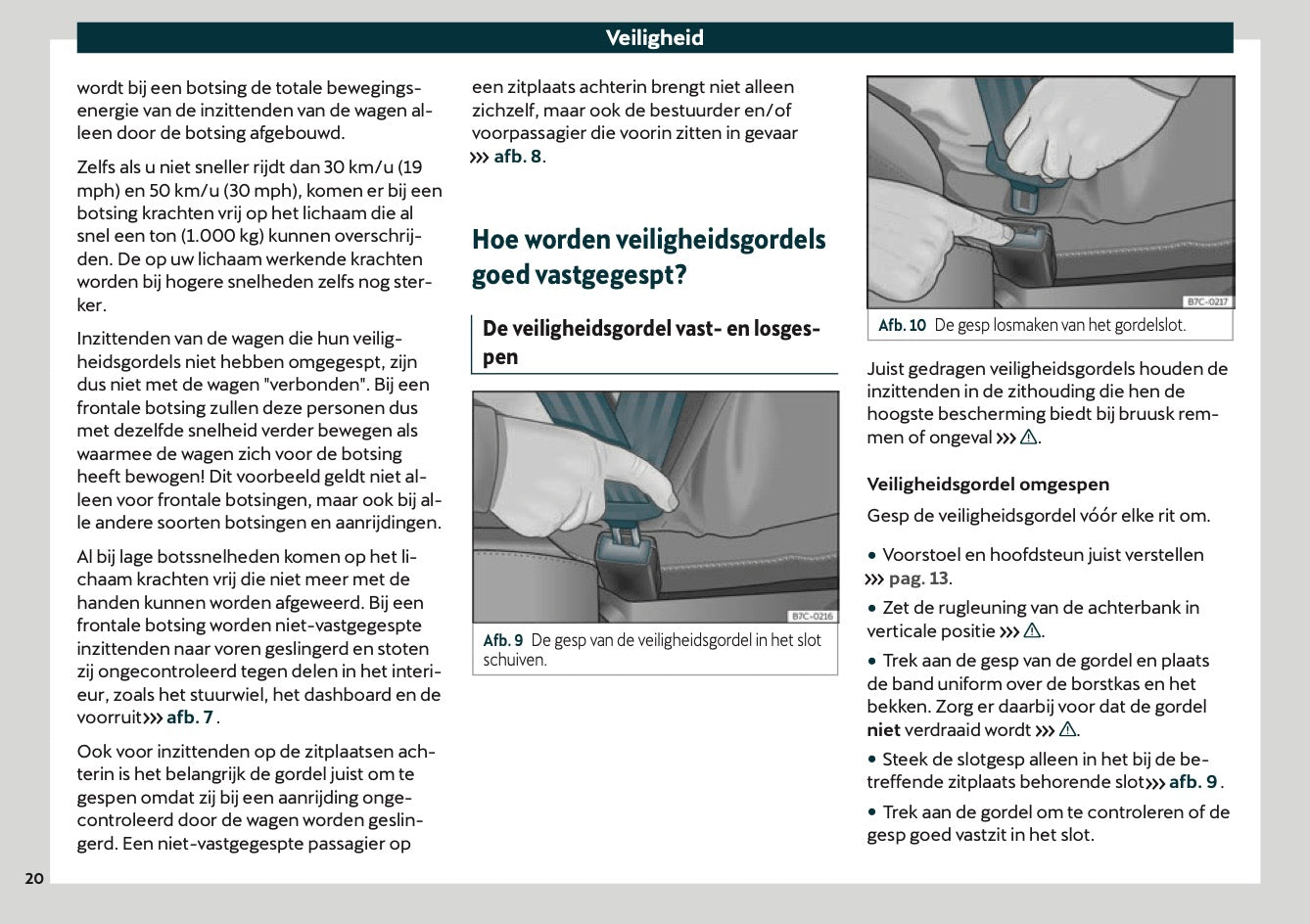 Veiligheid

wordt bij een botsing de totale bewegingsenergie van de inzittenden van de wagen alleen door de botsing afgebouwd.

Zelfs als u niet sneller rijdt dan 30 km/u (19 mph) en 50 km/u (30 mph), komen er bij een botsing krachten vrij op het lichaam die al snel een ton (1.000 kg) kunnen overschrijden. De op uw lichaam werkende krachten worden bij hogere snelheden zelfs nog sterker.

Inzittenden van de wagen die hun veiligheidsgordels niet hebben omgegespt, zijn dus niet met de wagen "verbonden". Bij een frontale botsing zullen deze personen dus met dezelfde snelheid verder bewegen als waarmee de wagen zich voor de botsing heeft bewogen! Dit voorbeeld geldt niet alleen voor frontale botsingen, maar ook bij alle andere soorten botsingen en aanrijdingen.

Al bij lage botssnelheden komen op het lichaam krachten vrij die niet meer met de handen kunnen worden afgeweerd. Bij een frontale botsing worden niet-vastgegespte inzittenden naar voren geslingerd en stoten zij ongecontroleerd tegen delen in het interieur, zoals het stuurwiel, het dashboard en de voorruit››› afb. 7 .

Ook voor inzittenden op de zitplaatsen achterin is het belangrijk de gordel juist om te gespen omdat zij bij een aanrijding ongecontroleerd door de wagen worden geslingerd. Een niet-vastgegespte passagier op een zitplaats achterin brengt niet alleen zichzelf, maar ook de bestuurder en/of voorpassagier die voorin zitten in gevaar ››› afb. 8.

Hoe worden veiligheidsgordels goed vastgegespt?

De veiligheidsgordel vast- en losgespen

B7C-0216

Afb. 9 De gesp van de veiligheidsgordel in het slot schuiven.

B7C-0217

Afb. 10 De gesp losmaken van het gordelslot.

Juist gedragen veiligheidsgordels houden de inzittenden in de zithouding die hen de hoogste bescherming biedt bij bruusk remmen of ongeval ››› ⚠.

Veiligheidsgordel omgespen

Gesp de veiligheidsgordel vóór elke rit om.

• Voorstoel en hoofdsteun juist verstellen ››› pag. 13.

• Zet de rugleuning van de achterbank in verticale positie ››› ⚠.

• Trek aan de gesp van de gordel en plaats de band uniform over de borstkas en het bekken. Zorg er daarbij voor dat de gordel niet verdraaid wordt ››› ⚠.

• Steek de slotgesp alleen in het bij de betreffende zitplaats behorende slot››› afb. 9 .

• Trek aan de gordel om te controleren of de gesp goed vastzit in het slot.

20