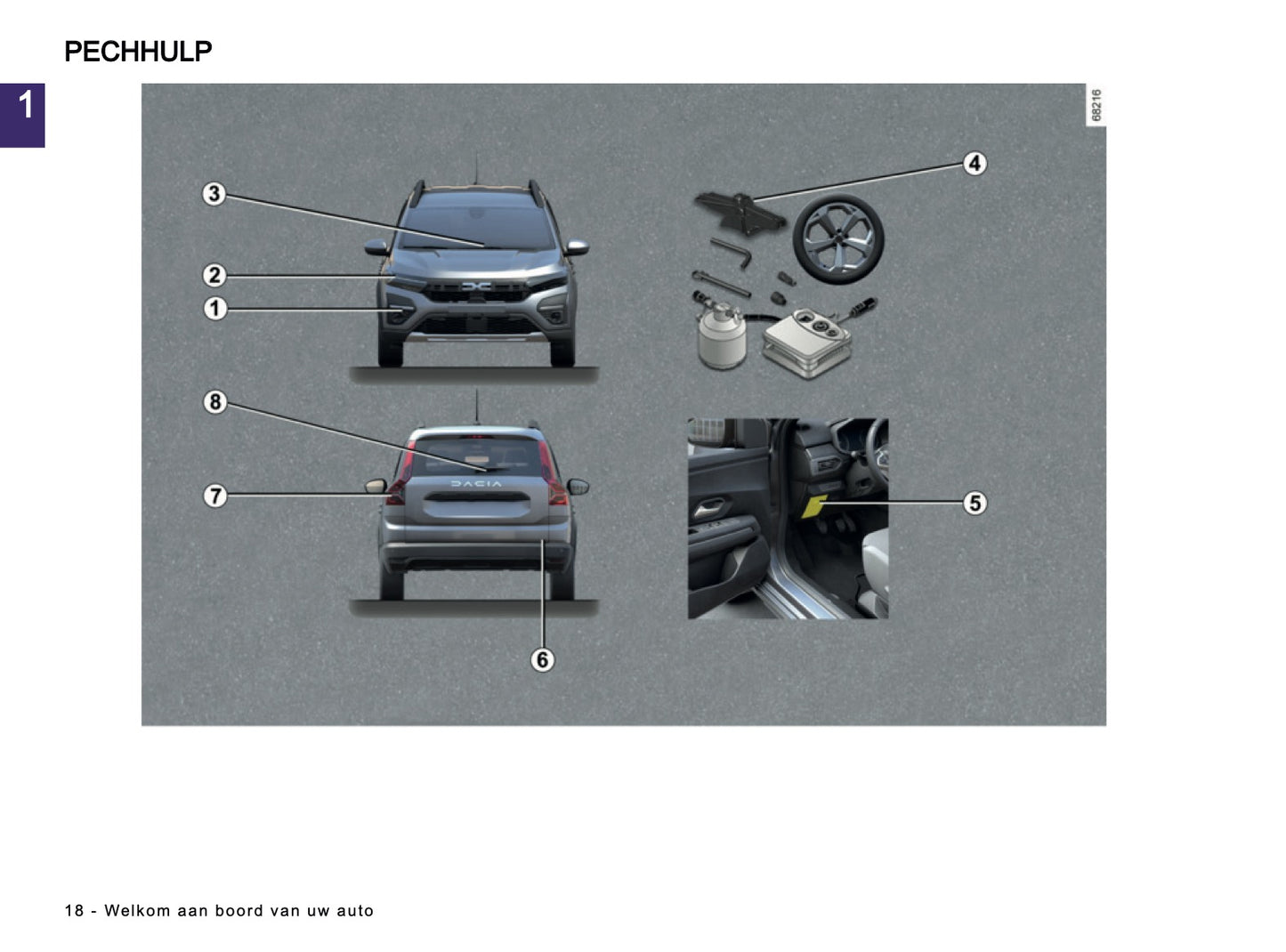 PECHHULP

1

68216

3
2
1
4
8
7
DACIA
5
6

18 - Welkom aan boord van uw auto