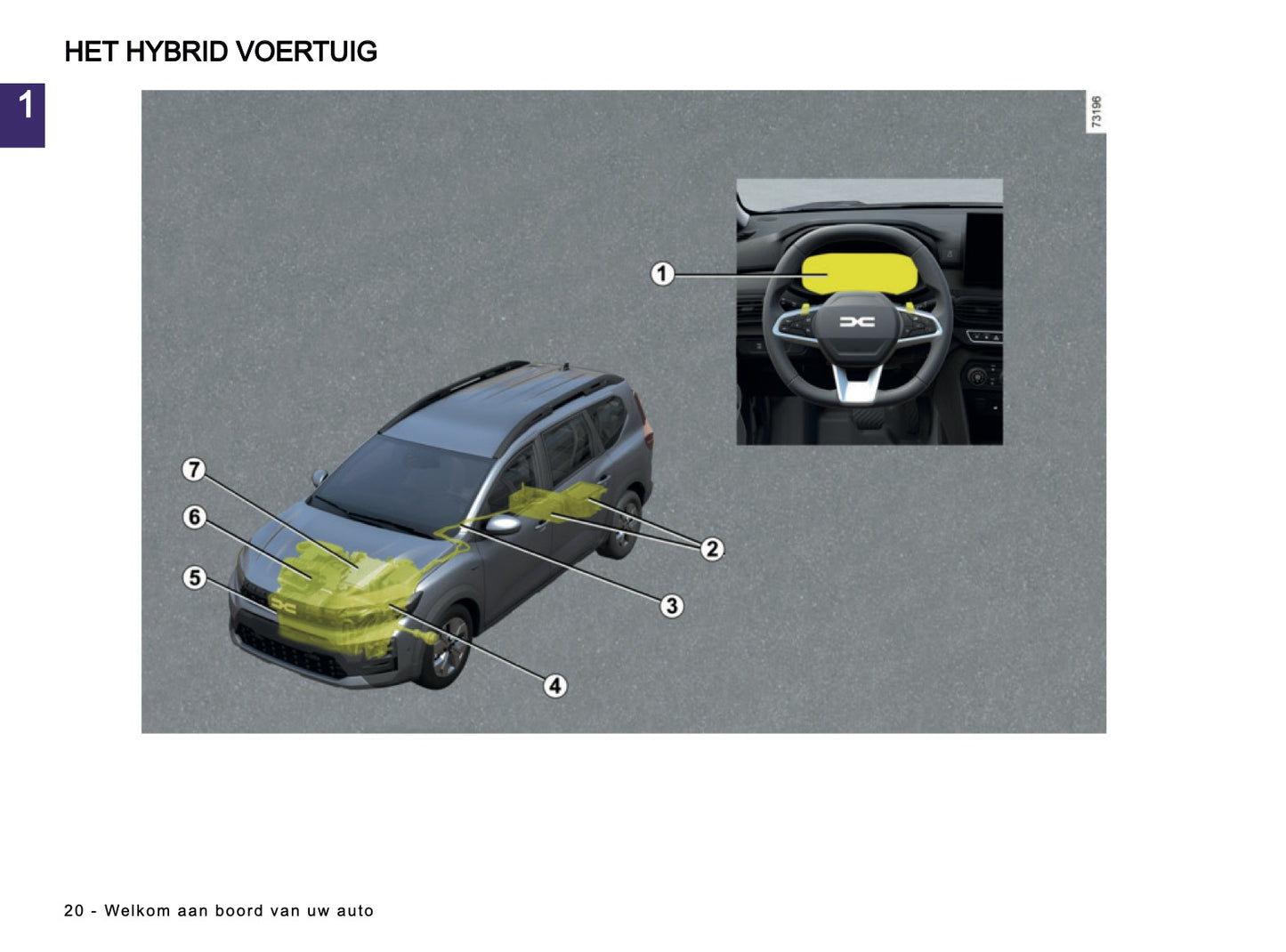 HET HYBRID VOERTUIG

1

73196

1

7

6

5

2

3

4

20 - Welkom aan boord van uw auto