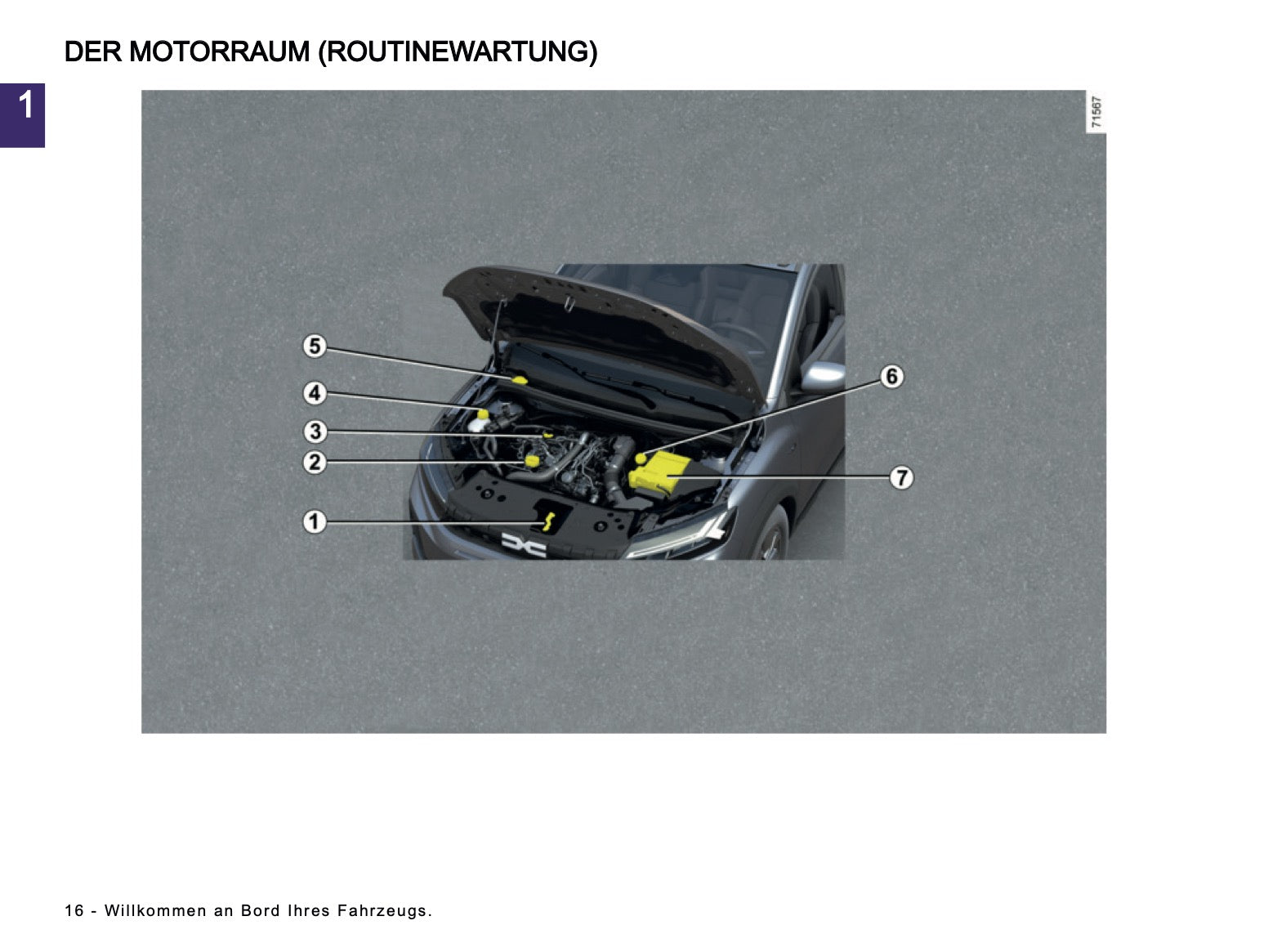 DER MOTORRAUM (ROUTINEWARTUNG)

1

71567

5
4
3
2
1
6
7

16 - Willkommen an Bord Ihres Fahrzeugs.