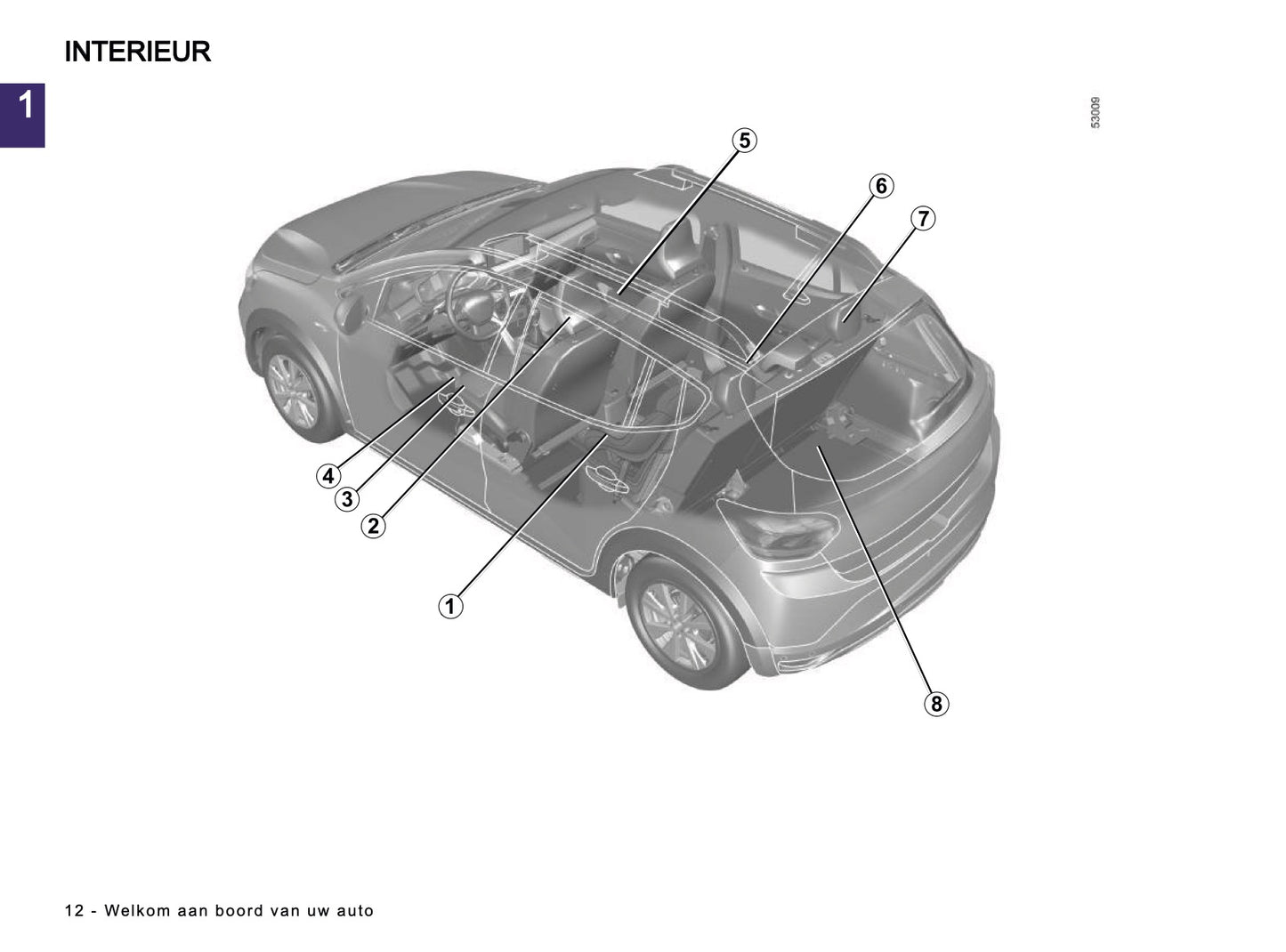 INTERIEUR

1

53009

5
6
7
4
3
2
1
8

12 - Welkom aan boord van uw auto