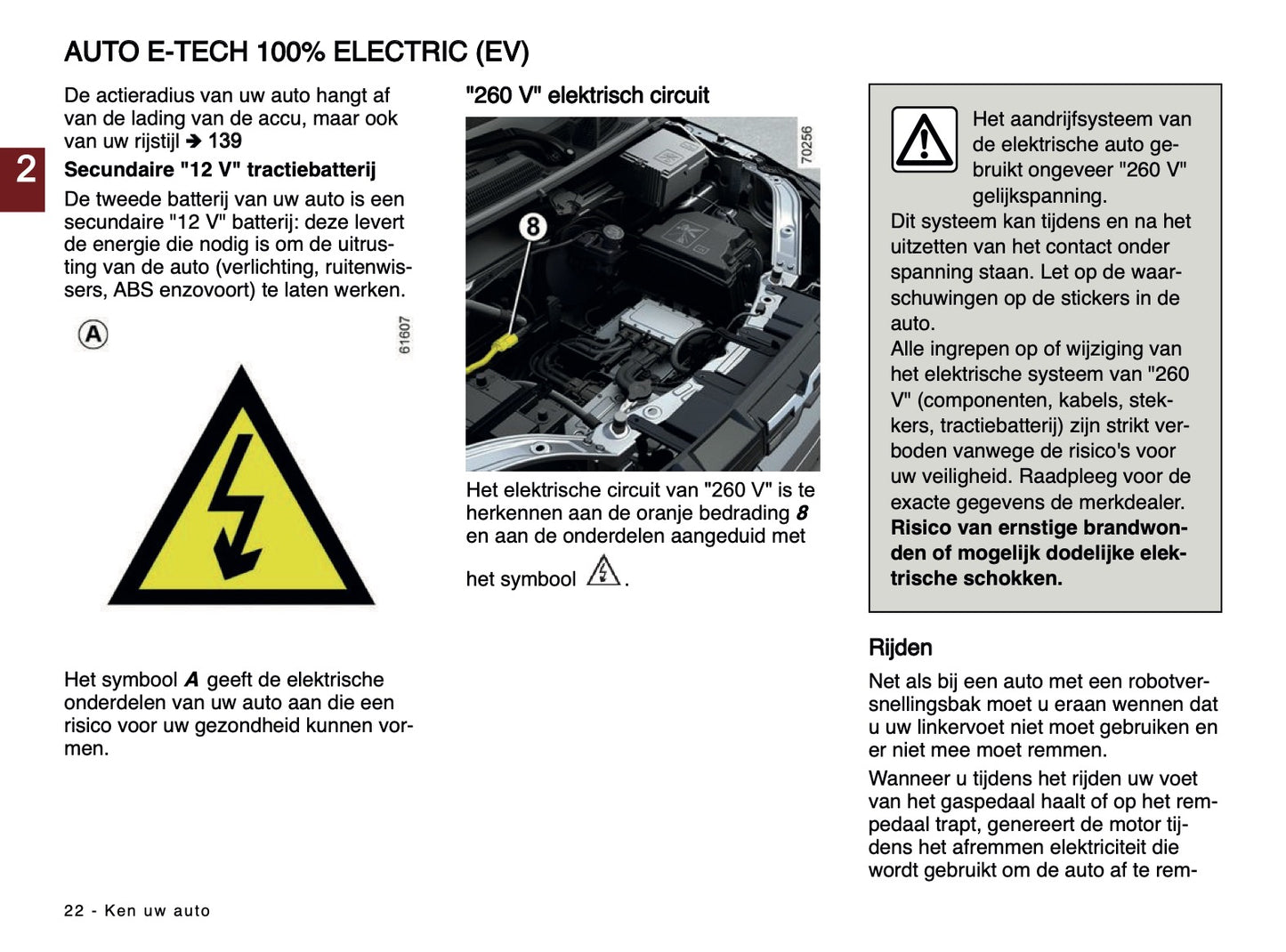 AUTO E-TECH 100% ELECTRIC (EV)

2

De actieradius van uw auto hangt af van de lading van de accu, maar ook van uw rijstijl ➔ 139

Secundaire "12 V" tractiebatterij

De tweede batterij van uw auto is een secundaire "12 V" batterij: deze levert de energie die nodig is om de uitrusting van de auto (verlichting, ruitenwissers, ABS enzovoort) te laten werken.

A

61607

Het symbool A geeft de elektrische onderdelen van uw auto aan die een risico voor uw gezondheid kunnen vormen.

"260 V" elektrisch circuit

70256

8

Het elektrische circuit van "260 V" is te herkennen aan de oranje bedrading 8 en aan de onderdelen aangeduid met het symbool .

Het aandrijfsysteem van de elektrische auto gebruikt ongeveer "260 V" gelijkspanning.
Dit systeem kan tijdens en na het uitzetten van het contact onder spanning staan. Let op de waarschuwingen op de stickers in de auto.
Alle ingrepen op of wijziging van het elektrische systeem van "260 V" (componenten, kabels, stekkers, tractiebatterij) zijn strikt verboden vanwege de risico's voor uw veiligheid. Raadpleeg voor de exacte gegevens de merkdealer.
Risico van ernstige brandwonden of mogelijk dodelijke elektrische schokken.

Rijden

Net als bij een auto met een robotversnellingsbak moet u eraan wennen dat u uw linkervoet niet moet gebruiken en er niet mee moet remmen.

Wanneer u tijdens het rijden uw voet van het gaspedaal haalt of op het rempedaal trapt, genereert de motor tijdens het afremmen elektriciteit die wordt gebruikt om de auto af te rem-

22 - Ken uw auto