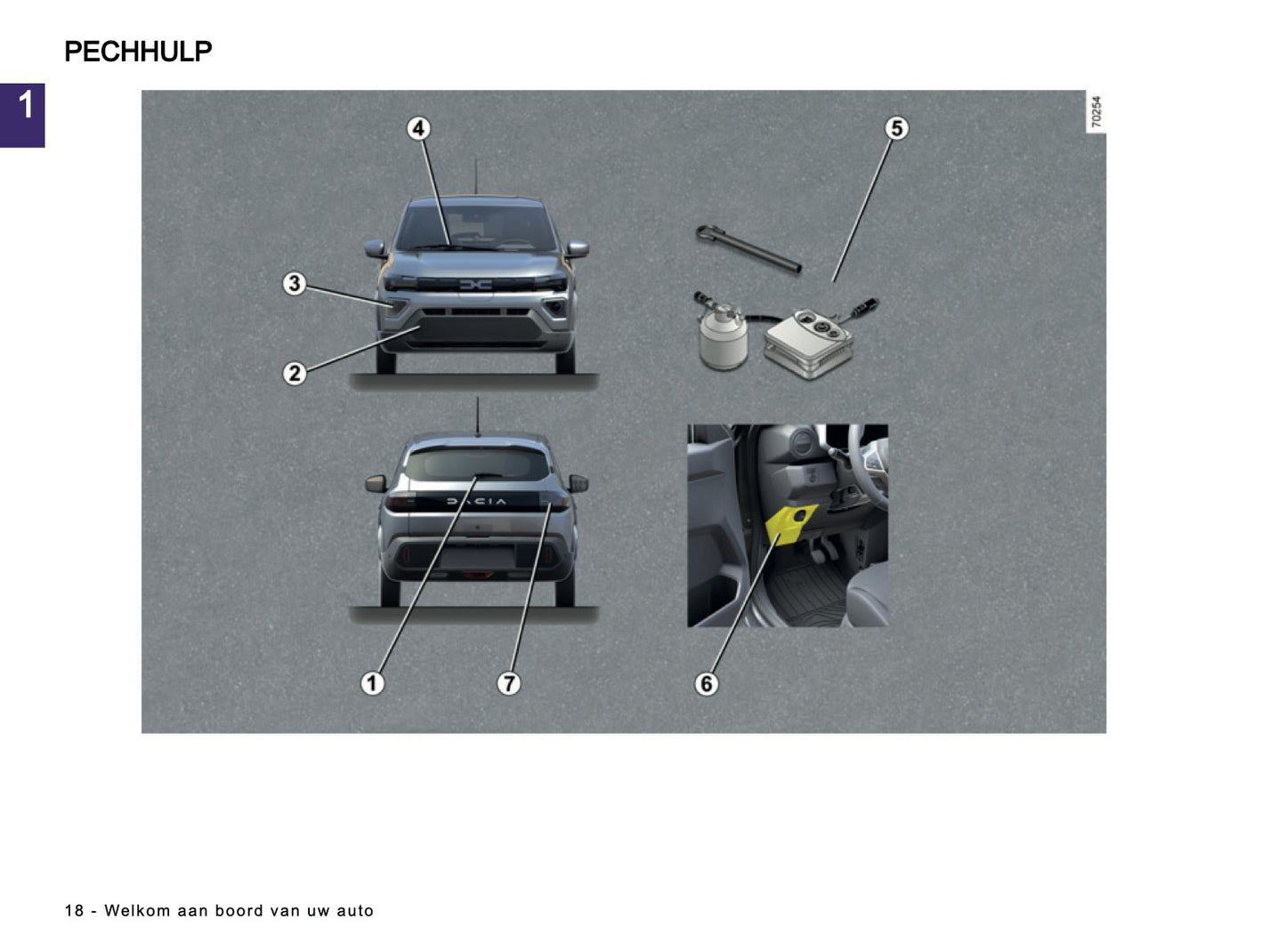 PECHHULP

1

70254

4

5

3

2

DACIA

1

7

6

18 - Welkom aan boord van uw auto