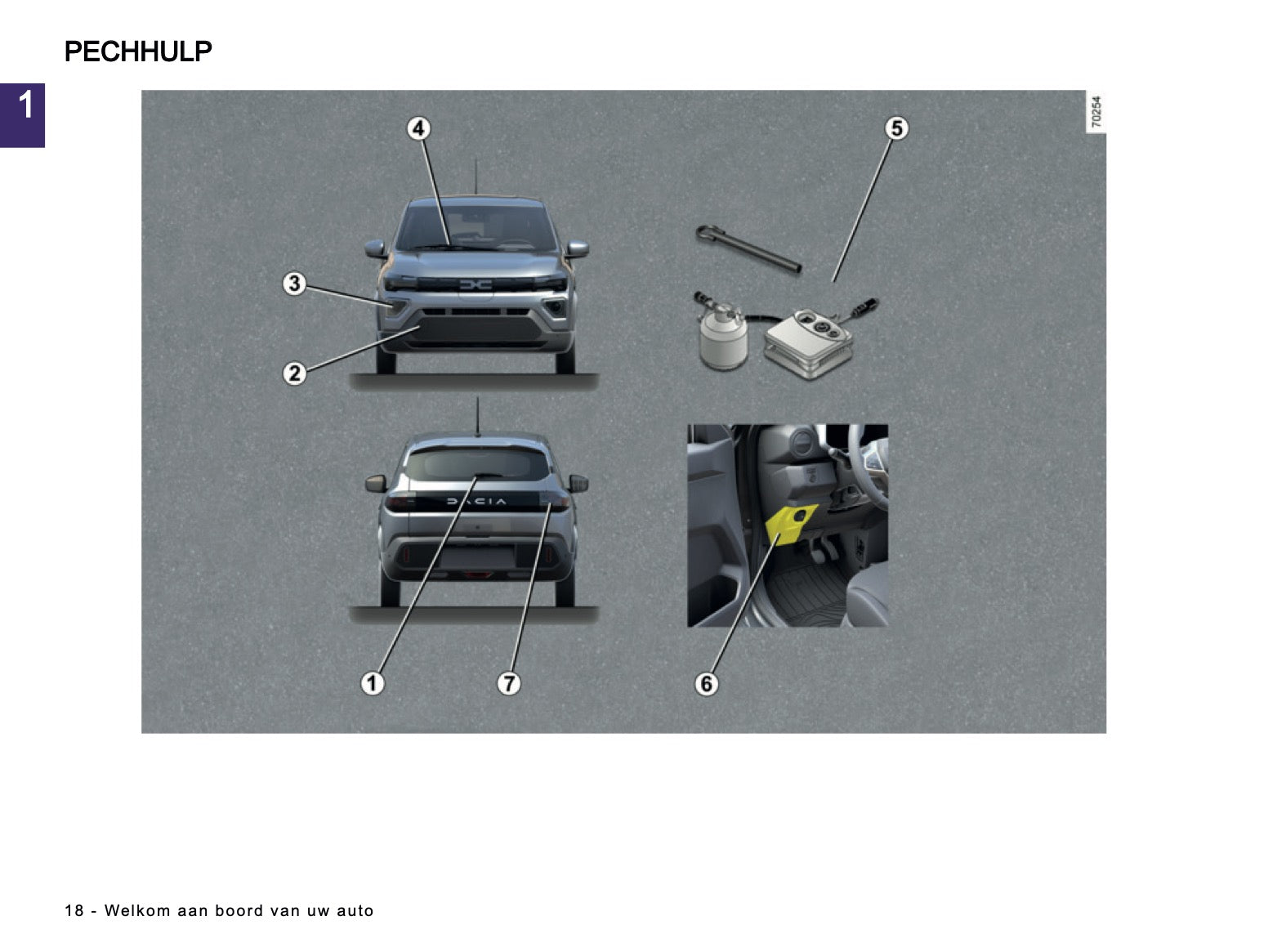 PECHHULP

1

70254

4

5

3

2

DACIA

1

7

6

18 - Welkom aan boord van uw auto