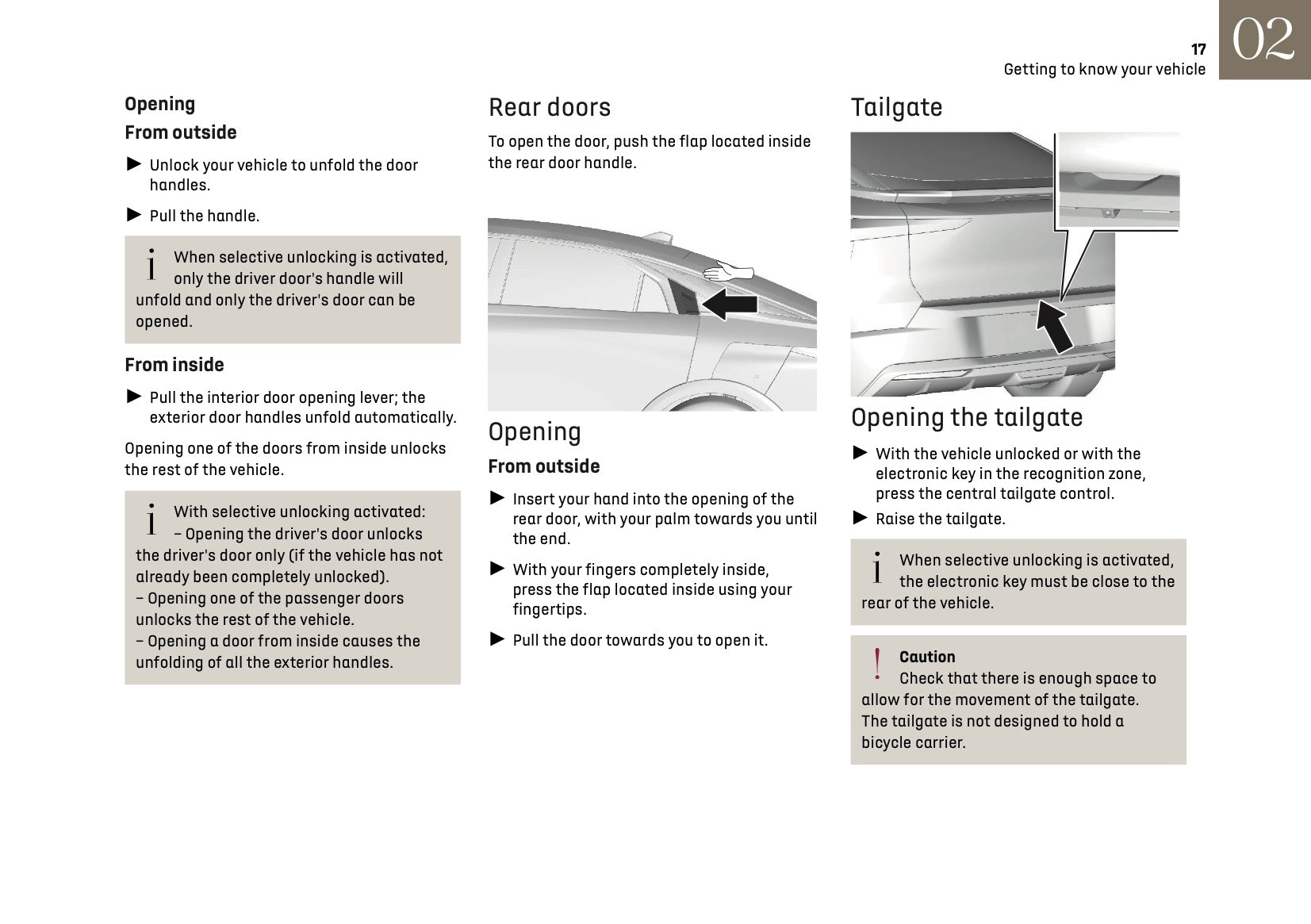 17
Getting to know your vehicle
02

Opening
From outside

► Unlock your vehicle to unfold the door handles.

► Pull the handle.

i When selective unlocking is activated, only the driver door's handle will unfold and only the driver's door can be opened.

From inside

► Pull the interior door opening lever; the exterior door handles unfold automatically.

Opening one of the doors from inside unlocks the rest of the vehicle.

i With selective unlocking activated:
– Opening the driver's door unlocks the driver's door only (if the vehicle has not already been completely unlocked).
– Opening one of the passenger doors unlocks the rest of the vehicle.
– Opening a door from inside causes the unfolding of all the exterior handles.

Rear doors

To open the door, push the flap located inside the rear door handle.

Opening

From outside

► Insert your hand into the opening of the rear door, with your palm towards you until the end.

► With your fingers completely inside, press the flap located inside using your fingertips.

► Pull the door towards you to open it.

Tailgate

Opening the tailgate

► With the vehicle unlocked or with the electronic key in the recognition zone, press the central tailgate control.

► Raise the tailgate.

i When selective unlocking is activated, the electronic key must be close to the rear of the vehicle.

! Caution
Check that there is enough space to allow for the movement of the tailgate.
The tailgate is not designed to hold a bicycle carrier.