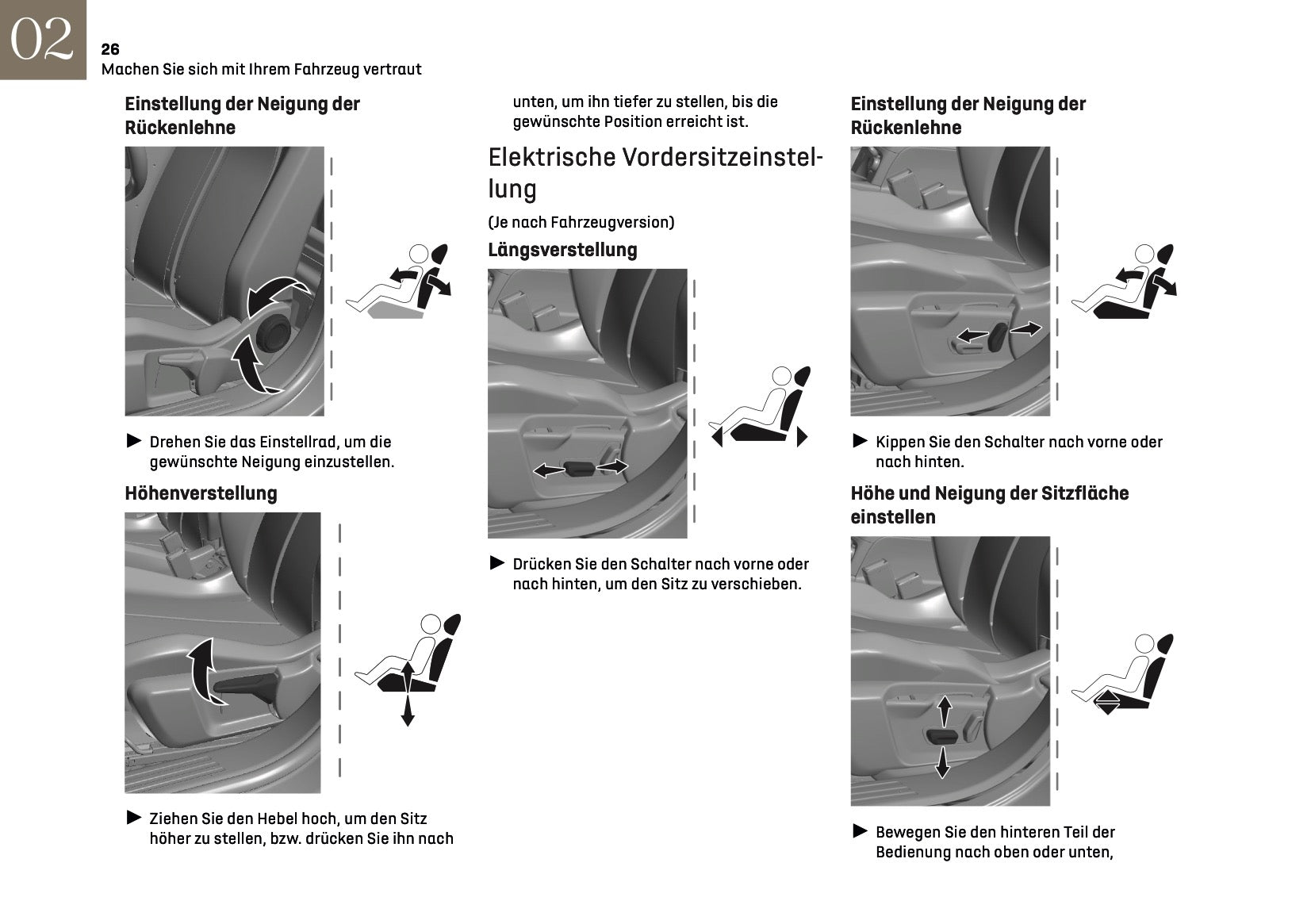 02

26
Machen Sie sich mit Ihrem Fahrzeug vertraut

Einstellung der Neigung der Rückenlehne

► Drehen Sie das Einstellrad, um die gewünschte Neigung einzustellen.

Höhenverstellung

► Ziehen Sie den Hebel hoch, um den Sitz höher zu stellen, bzw. drücken Sie ihn nach unten, um ihn tiefer zu stellen, bis die gewünschte Position erreicht ist.

Elektrische Vordersitzeinstellung

(Je nach Fahrzeugversion)

Längsverstellung

► Drücken Sie den Schalter nach vorne oder nach hinten, um den Sitz zu verschieben.

Einstellung der Neigung der Rückenlehne

► Kippen Sie den Schalter nach vorne oder nach hinten.

Höhe und Neigung der Sitzfläche einstellen

► Bewegen Sie den hinteren Teil der Bedienung nach oben oder unten,