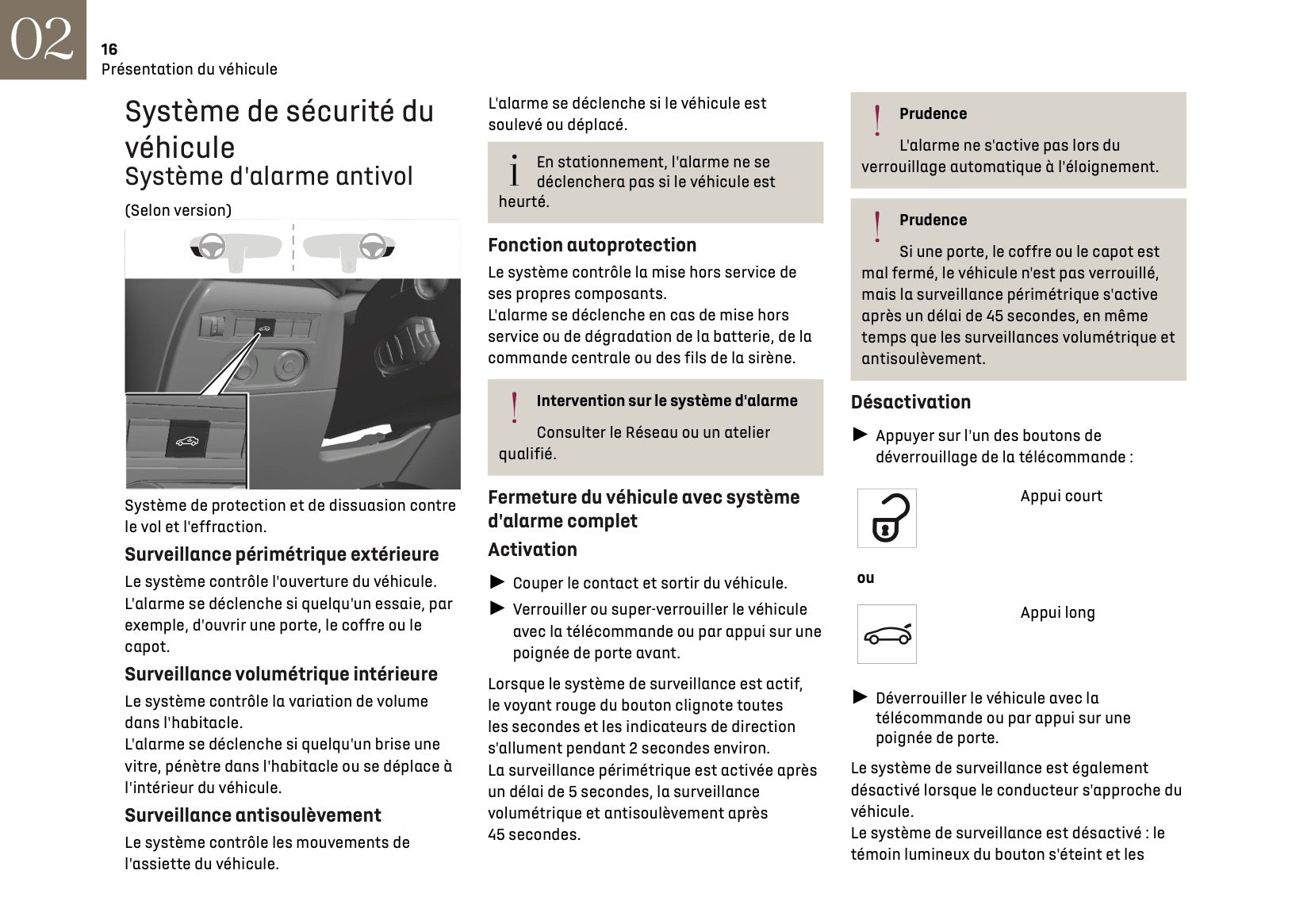 02

16
Présentation du véhicule

Système de sécurité du véhicule
Système d'alarme antivol

(Selon version)

Système de protection et de dissuasion contre le vol et l'effraction.

Surveillance périmétrique extérieure

Le système contrôle l'ouverture du véhicule.
L'alarme se déclenche si quelqu'un essaie, par exemple, d'ouvrir une porte, le coffre ou le capot.

Surveillance volumétrique intérieure

Le système contrôle la variation de volume dans l'habitacle.
L'alarme se déclenche si quelqu'un brise une vitre, pénètre dans l'habitacle ou se déplace à l'intérieur du véhicule.

Surveillance antisoulèvement

Le système contrôle les mouvements de l'assiette du véhicule.

L'alarme se déclenche si le véhicule est soulevé ou déplacé.

i En stationnement, l'alarme ne se déclenchera pas si le véhicule est heurté.

Fonction autoprotection

Le système contrôle la mise hors service de ses propres composants.
L'alarme se déclenche en cas de mise hors service ou de dégradation de la batterie, de la commande centrale ou des fils de la sirène.

! Intervention sur le système d'alarme

Consulter le Réseau ou un atelier qualifié.

Fermeture du véhicule avec système d'alarme complet

Activation

► Couper le contact et sortir du véhicule.
► Verrouiller ou super-verrouiller le véhicule avec la télécommande ou par appui sur une poignée de porte avant.

Lorsque le système de surveillance est actif, le voyant rouge du bouton clignote toutes les secondes et les indicateurs de direction s'allument pendant 2 secondes environ.
La surveillance périmétrique est activée après un délai de 5 secondes, la surveillance volumétrique et antisoulèvement après 45 secondes.

! Prudence

L'alarme ne s'active pas lors du verrouillage automatique à l'éloignement.

! Prudence

Si une porte, le coffre ou le capot est mal fermé, le véhicule n'est pas verrouillé, mais la surveillance périmétrique s'active après un délai de 45 secondes, en même temps que les surveillances volumétrique et antisoulèvement.

Désactivation

► Appuyer sur l'un des boutons de déverrouillage de la télécommande :

Appui court

ou

Appui long

► Déverrouiller le véhicule avec la télécommande ou par appui sur une poignée de porte.

Le système de surveillance est également désactivé lorsque le conducteur s'approche du véhicule.
Le système de surveillance est désactivé : le témoin lumineux du bouton s'éteint et les