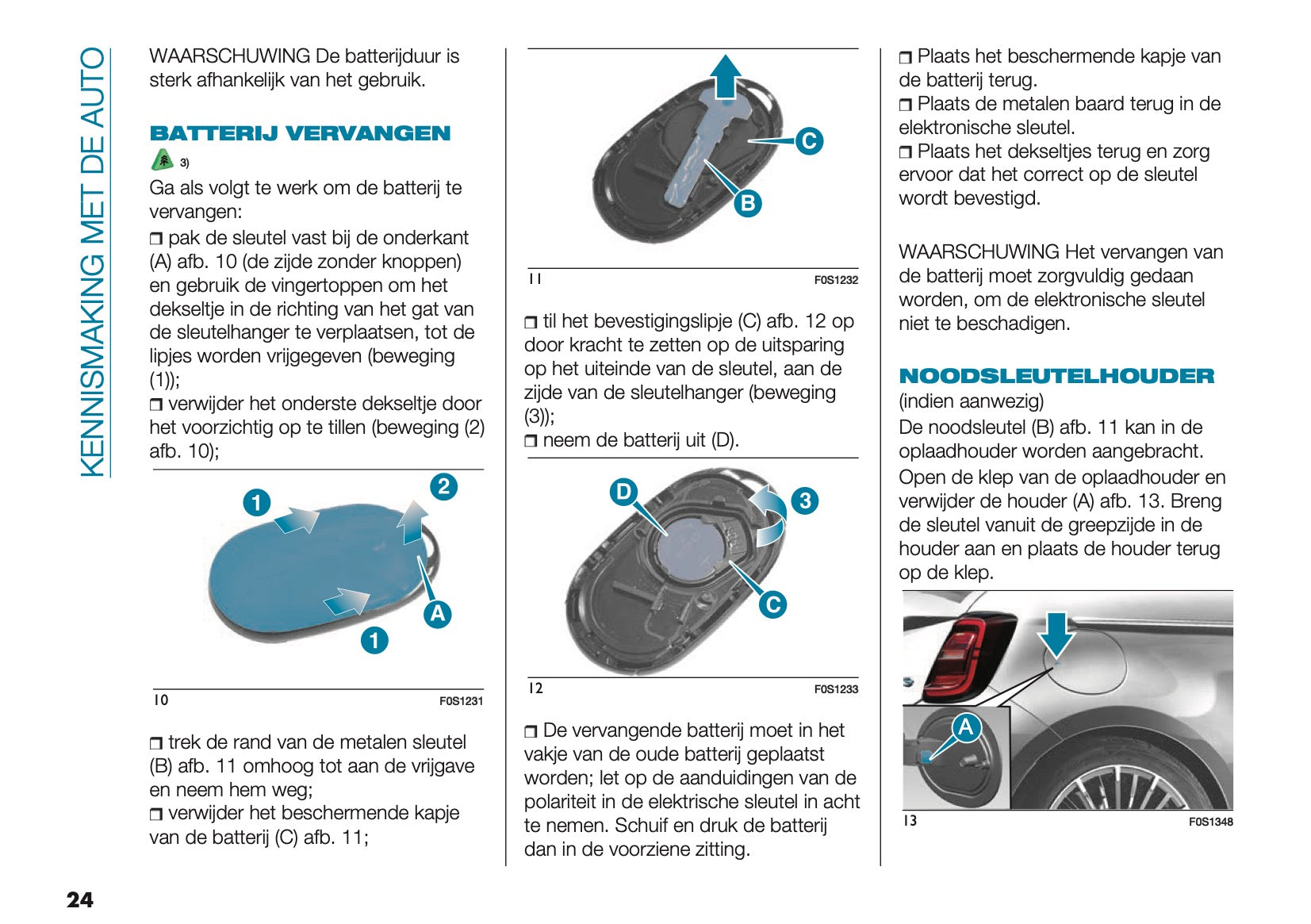 KENNISMAKING MET DE AUTO

WAARSCHUWING De batterijduur is sterk afhankelijk van het gebruik.

BATTERIJ VERVANGEN

3)

Ga als volgt te werk om de batterij te vervangen:

❒ pak de sleutel vast bij de onderkant (A) afb. 10 (de zijde zonder knoppen) en gebruik de vingertoppen om het dekseltje in de richting van het gat van de sleutelhanger te verplaatsen, tot de lipjes worden vrijgegeven (beweging (1));

❒ verwijder het onderste dekseltje door het voorzichtig op te tillen (beweging (2) afb. 10);

1
2
A
1

10 F0S1231

❒ trek de rand van de metalen sleutel (B) afb. 11 omhoog tot aan de vrijgave en neem hem weg;

❒ verwijder het beschermende kapje van de batterij (C) afb. 11;

C
B

11 F0S1232

❒ til het bevestigingslipje (C) afb. 12 op door kracht te zetten op de uitsparing op het uiteinde van de sleutel, aan de zijde van de sleutelhanger (beweging (3));

❒ neem de batterij uit (D).

D
3
C

12 F0S1233

❒ De vervangende batterij moet in het vakje van de oude batterij geplaatst worden; let op de aanduidingen van de polariteit in de elektrische sleutel in acht te nemen. Schuif en druk de batterij dan in de voorziene zitting.

❒ Plaats het beschermende kapje van de batterij terug.

❒ Plaats de metalen baard terug in de elektronische sleutel.

❒ Plaats het dekseltjes terug en zorg ervoor dat het correct op de sleutel wordt bevestigd.

WAARSCHUWING Het vervangen van de batterij moet zorgvuldig gedaan worden, om de elektronische sleutel niet te beschadigen.

NOODSLEUTELHOUDER

(indien aanwezig)

De noodsleutel (B) afb. 11 kan in de oplaadhouder worden aangebracht.

Open de klep van de oplaadhouder en verwijder de houder (A) afb. 13. Breng de sleutel vanuit de greepzijde in de houder aan en plaats de houder terug op de klep.

A

13 F0S1348

24