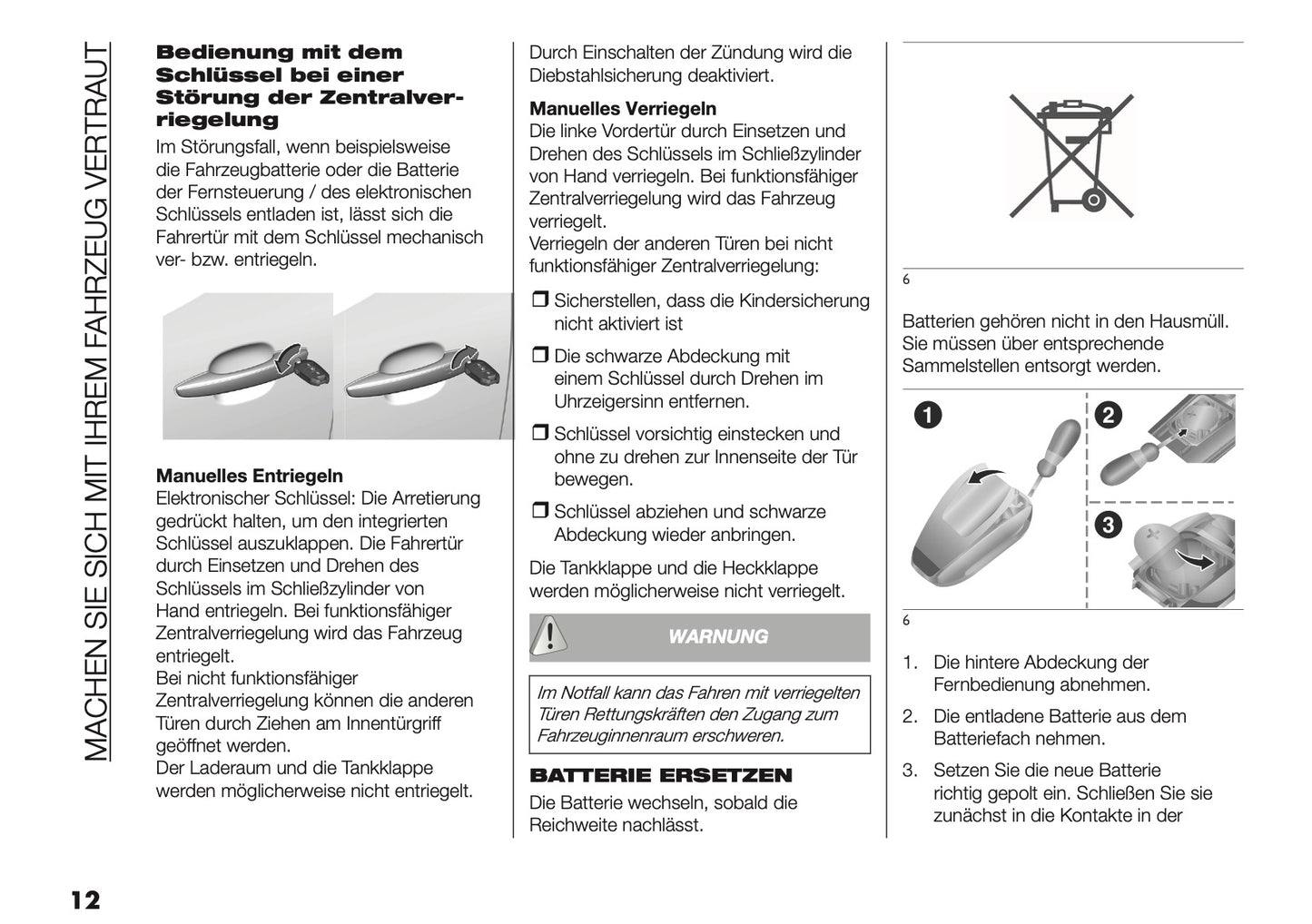 MACHEN SIE SICH MIT IHREM FAHRZEUG VERTRAUT

Bedienung mit dem Schlüssel bei einer Störung der Zentralverriegelung

Im Störungsfall, wenn beispielsweise die Fahrzeugbatterie oder die Batterie der Fernsteuerung / des elektronischen Schlüssels entladen ist, lässt sich die Fahrertür mit dem Schlüssel mechanisch ver- bzw. entriegeln.

Manuelles Entriegeln
Elektronischer Schlüssel: Die Arretierung gedrückt halten, um den integrierten Schlüssel auszuklappen. Die Fahrertür durch Einsetzen und Drehen des Schlüssels im Schließzylinder von Hand entriegeln. Bei funktionsfähiger Zentralverriegelung wird das Fahrzeug entriegelt.
Bei nicht funktionsfähiger Zentralverriegelung können die anderen Türen durch Ziehen am Innentürgriff geöffnet werden.
Der Laderaum und die Tankklappe werden möglicherweise nicht entriegelt.

Durch Einschalten der Zündung wird die Diebstahlsicherung deaktiviert.

Manuelles Verriegeln
Die linke Vordertür durch Einsetzen und Drehen des Schlüssels im Schließzylinder von Hand verriegeln. Bei funktionsfähiger Zentralverriegelung wird das Fahrzeug verriegelt.
Verriegeln der anderen Türen bei nicht funktionsfähiger Zentralverriegelung:

❒ Sicherstellen, dass die Kindersicherung nicht aktiviert ist

❒ Die schwarze Abdeckung mit einem Schlüssel durch Drehen im Uhrzeigersinn entfernen.

❒ Schlüssel vorsichtig einstecken und ohne zu drehen zur Innenseite der Tür bewegen.

❒ Schlüssel abziehen und schwarze Abdeckung wieder anbringen.

Die Tankklappe und die Heckklappe werden möglicherweise nicht verriegelt.

WARNUNG

Im Notfall kann das Fahren mit verriegelten Türen Rettungskräften den Zugang zum Fahrzeuginnenraum erschweren.

BATTERIE ERSETZEN

Die Batterie wechseln, sobald die Reichweite nachlässt.

6

Batterien gehören nicht in den Hausmüll. Sie müssen über entsprechende Sammelstellen entsorgt werden.

1 2 3

6

1. Die hintere Abdeckung der Fernbedienung abnehmen.

2. Die entladene Batterie aus dem Batteriefach nehmen.

3. Setzen Sie die neue Batterie richtig gepolt ein. Schließen Sie sie zunächst in die Kontakte in der

12