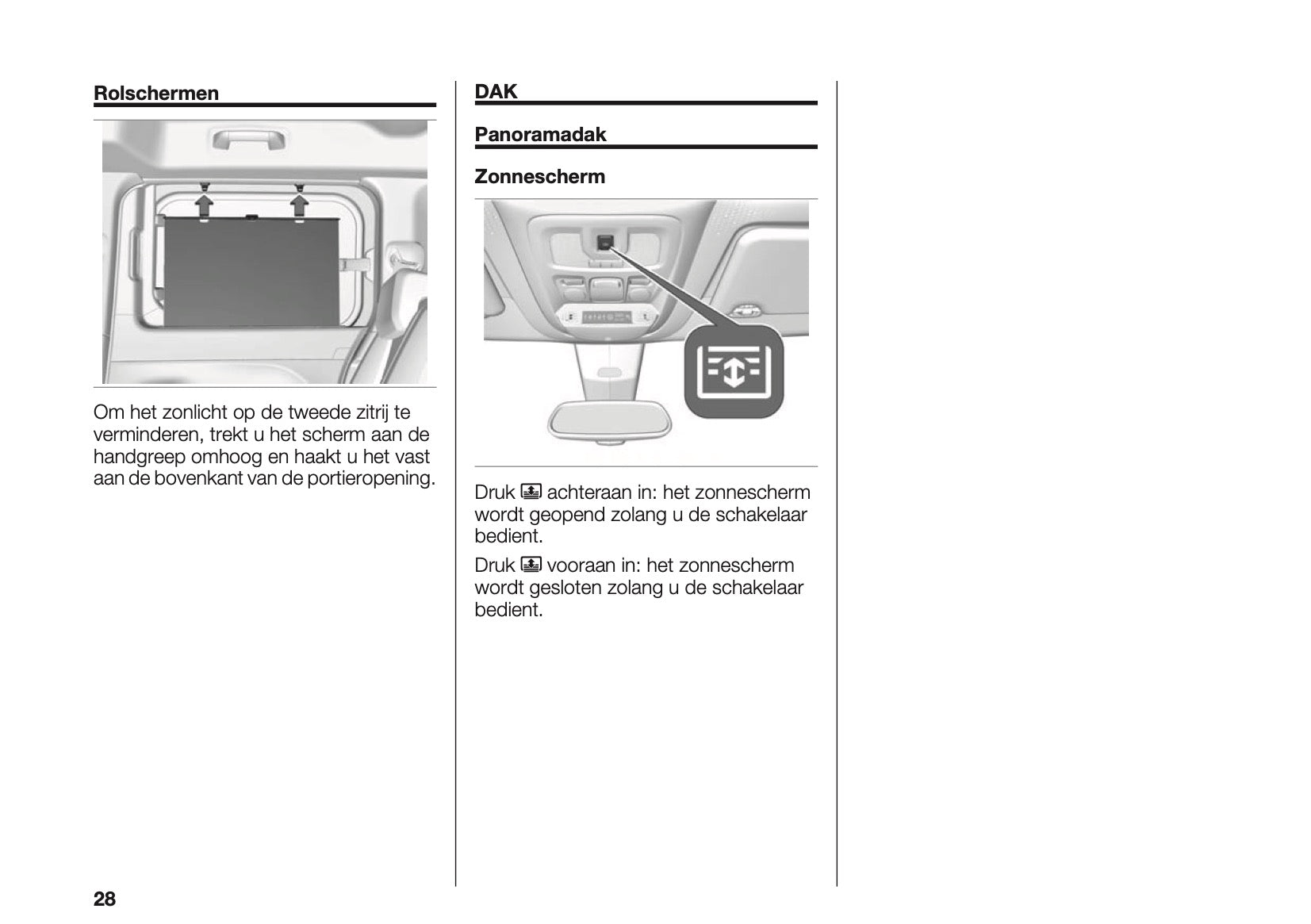 Rolschermen

Om het zonlicht op de tweede zitrij te verminderen, trekt u het scherm aan de handgreep omhoog en haakt u het vast aan de bovenkant van de portieropening.

DAK

Panoramadak

Zonnescherm

Druk achteraan in: het zonnescherm wordt geopend zolang u de schakelaar bedient.

Druk vooraan in: het zonnescherm wordt gesloten zolang u de schakelaar bedient.

28