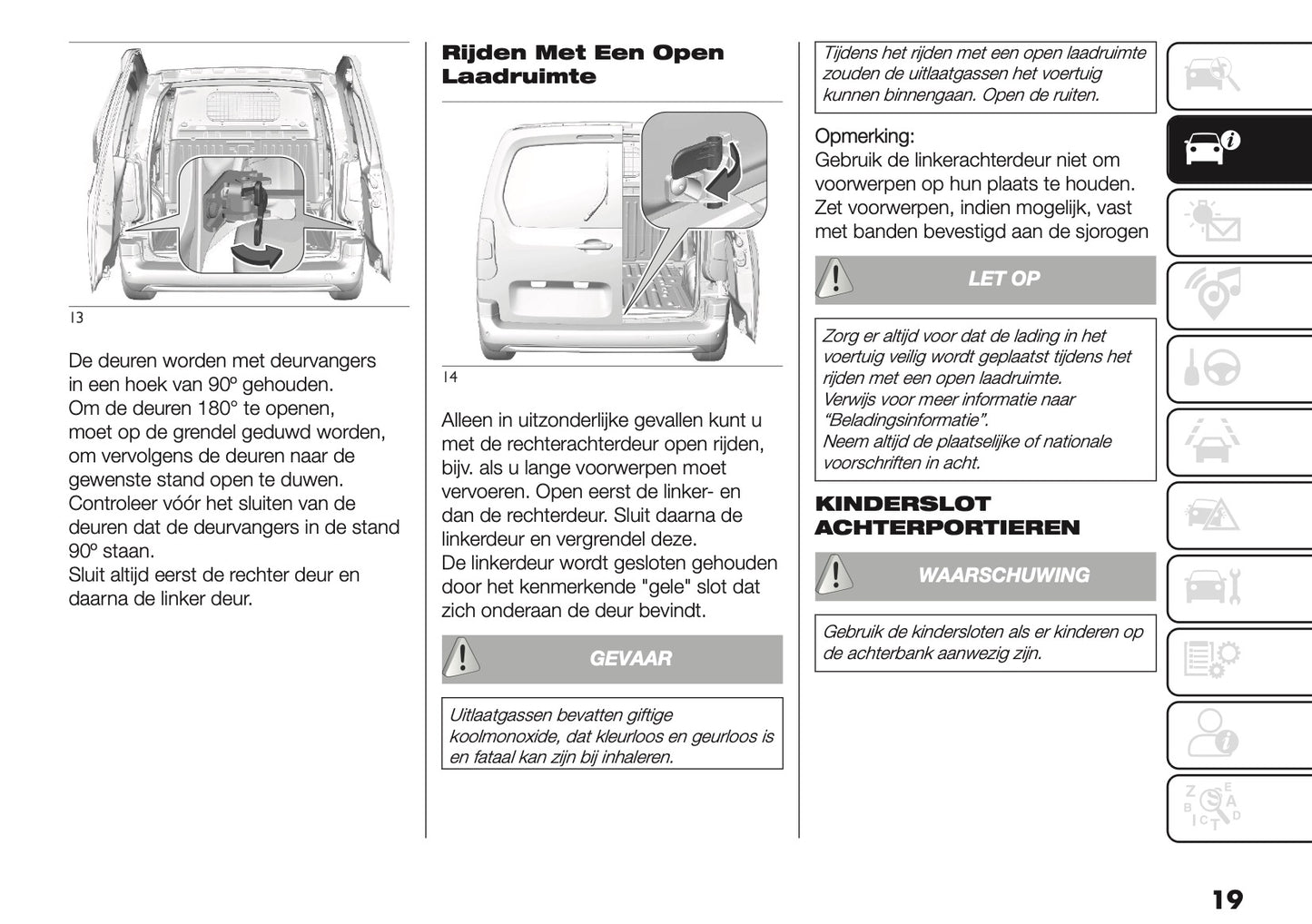 13

De deuren worden met deurvangers in een hoek van 90º gehouden.
Om de deuren 180° te openen, moet op de grendel geduwd worden, om vervolgens de deuren naar de gewenste stand open te duwen.
Controleer vóór het sluiten van de deuren dat de deurvangers in de stand 90º staan.
Sluit altijd eerst de rechter deur en daarna de linker deur.

Rijden Met Een Open Laadruimte

14

Alleen in uitzonderlijke gevallen kunt u met de rechterachterdeur open rijden, bijv. als u lange voorwerpen moet vervoeren. Open eerst de linker- en dan de rechterdeur. Sluit daarna de linkerdeur en vergrendel deze.
De linkerdeur wordt gesloten gehouden door het kenmerkende "gele" slot dat zich onderaan de deur bevindt.

GEVAAR

Uitlaatgassen bevatten giftige koolmonoxide, dat kleurloos en geurloos is en fataal kan zijn bij inhaleren.

Tijdens het rijden met een open laadruimte zouden de uitlaatgassen het voertuig kunnen binnengaan. Open de ruiten.

Opmerking:
Gebruik de linkerachterdeur niet om voorwerpen op hun plaats te houden. Zet voorwerpen, indien mogelijk, vast met banden bevestigd aan de sjorogen

LET OP

Zorg er altijd voor dat de lading in het voertuig veilig wordt geplaatst tijdens het rijden met een open laadruimte.
Verwijs voor meer informatie naar “Beladingsinformatie”.
Neem altijd de plaatselijke of nationale voorschriften in acht.

KINDERSLOT ACHTERPORTIEREN

WAARSCHUWING

Gebruik de kindersloten als er kinderen op de achterbank aanwezig zijn.

19