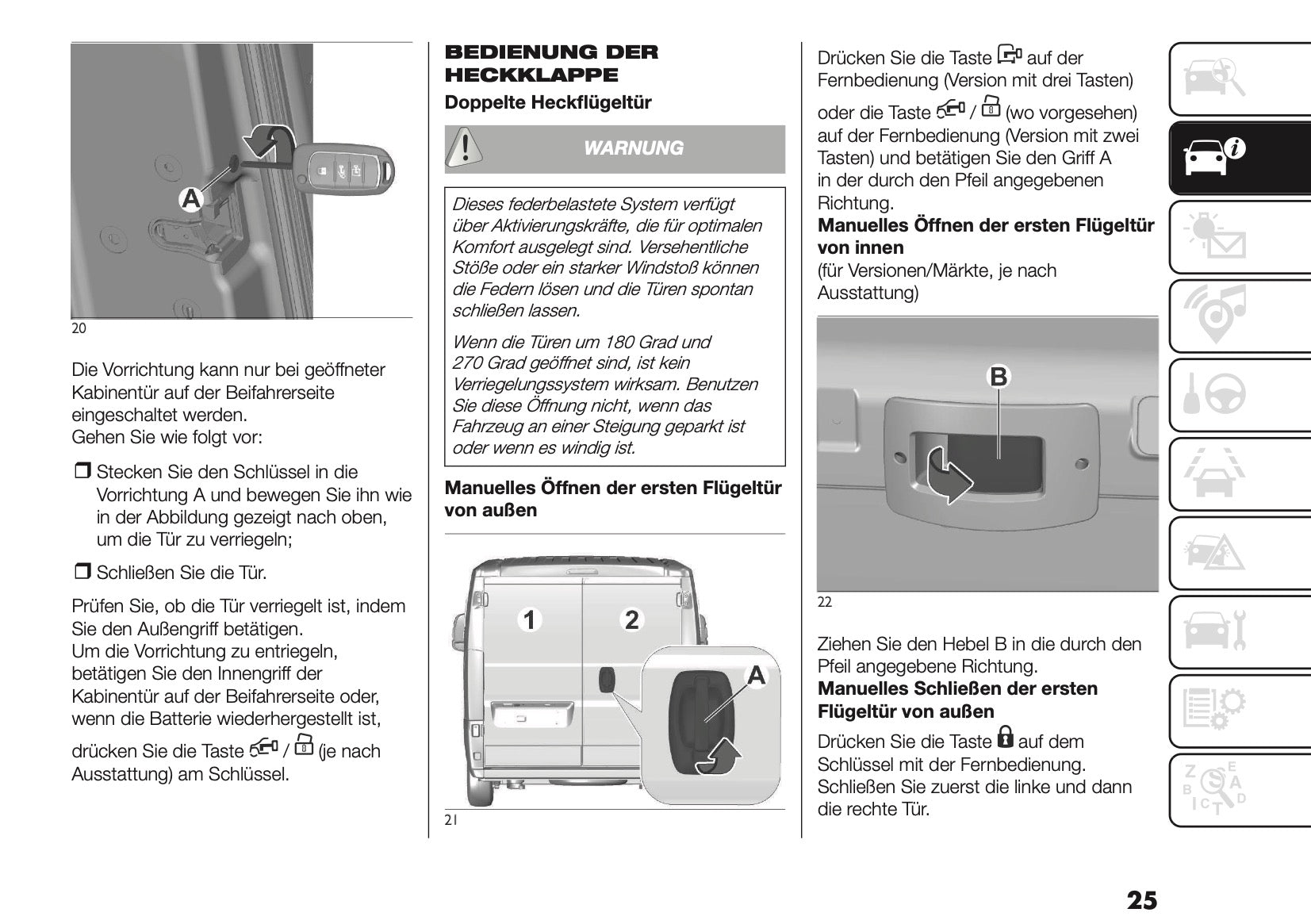 A

20

Die Vorrichtung kann nur bei geöffneter Kabinentür auf der Beifahrerseite eingeschaltet werden.
Gehen Sie wie folgt vor:

❒ Stecken Sie den Schlüssel in die Vorrichtung A und bewegen Sie ihn wie in der Abbildung gezeigt nach oben, um die Tür zu verriegeln;

❒ Schließen Sie die Tür.

Prüfen Sie, ob die Tür verriegelt ist, indem Sie den Außengriff betätigen.
Um die Vorrichtung zu entriegeln, betätigen Sie den Innengriff der Kabinentür auf der Beifahrerseite oder, wenn die Batterie wiederhergestellt ist,

drücken Sie die Taste / (je nach Ausstattung) am Schlüssel.

BEDIENUNG DER HECKKLAPPE

Doppelte Heckflügeltür

WARNUNG

Dieses federbelastete System verfügt über Aktivierungskräfte, die für optimalen Komfort ausgelegt sind. Versehentliche Stöße oder ein starker Windstoß können die Federn lösen und die Türen spontan schließen lassen.

Wenn die Türen um 180 Grad und 270 Grad geöffnet sind, ist kein Verriegelungssystem wirksam. Benutzen Sie diese Öffnung nicht, wenn das Fahrzeug an einer Steigung geparkt ist oder wenn es windig ist.

Manuelles Öffnen der ersten Flügeltür von außen

1 2 A

21

Drücken Sie die Taste auf der Fernbedienung (Version mit drei Tasten)

oder die Taste / (wo vorgesehen) auf der Fernbedienung (Version mit zwei Tasten) und betätigen Sie den Griff A in der durch den Pfeil angegebenen Richtung.

Manuelles Öffnen der ersten Flügeltür von innen
(für Versionen/Märkte, je nach Ausstattung)

B

22

Ziehen Sie den Hebel B in die durch den Pfeil angegebene Richtung.

Manuelles Schließen der ersten Flügeltür von außen
Drücken Sie die Taste auf dem Schlüssel mit der Fernbedienung.
Schließen Sie zuerst die linke und dann die rechte Tür.

25