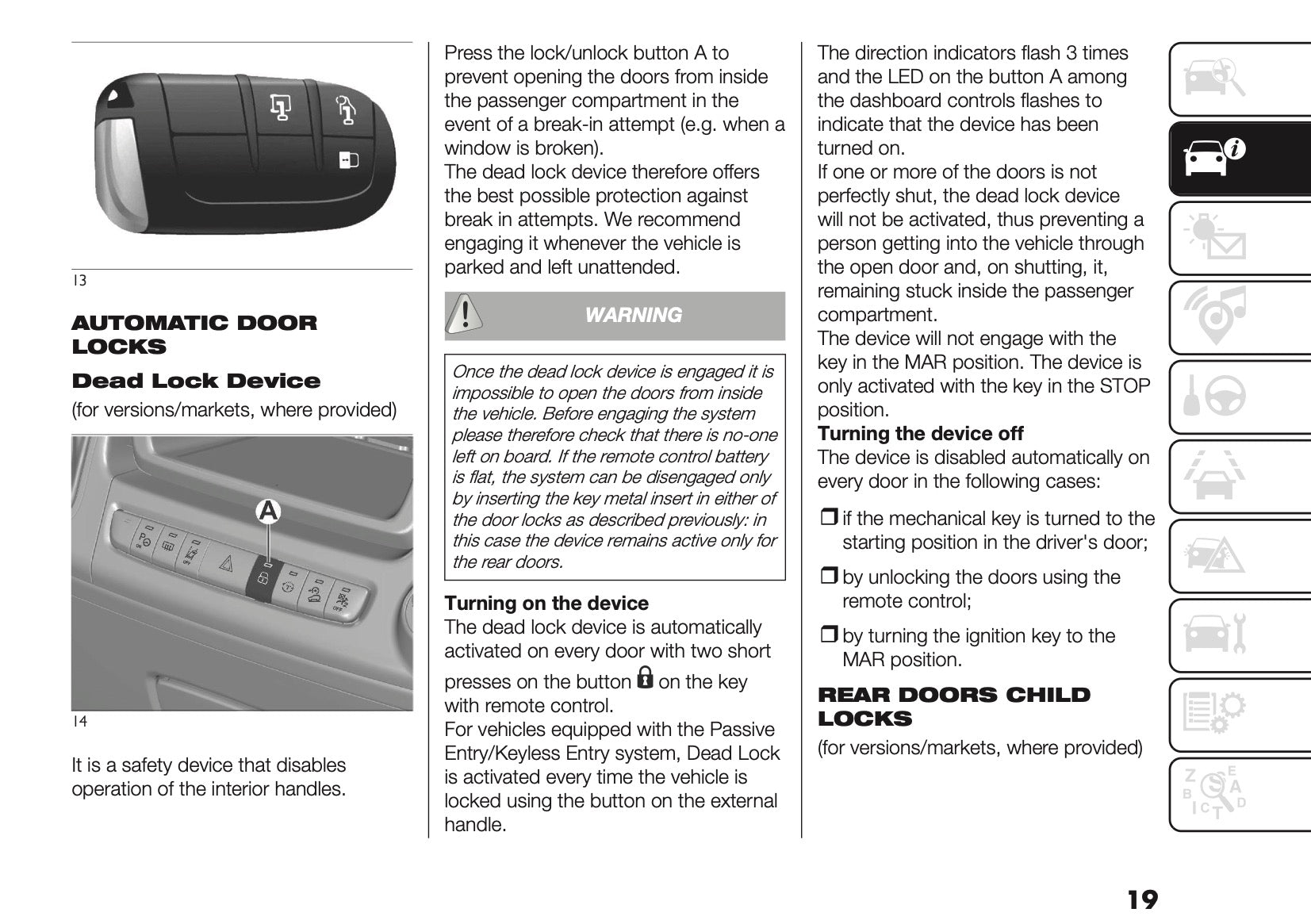 13

AUTOMATIC DOOR LOCKS

Dead Lock Device

(for versions/markets, where provided)

A

14

It is a safety device that disables operation of the interior handles.

Press the lock/unlock button A to prevent opening the doors from inside the passenger compartment in the event of a break-in attempt (e.g. when a window is broken).
The dead lock device therefore offers the best possible protection against break in attempts. We recommend engaging it whenever the vehicle is parked and left unattended.

WARNING

Once the dead lock device is engaged it is impossible to open the doors from inside the vehicle. Before engaging the system please therefore check that there is no-one left on board. If the remote control battery is flat, the system can be disengaged only by inserting the key metal insert in either of the door locks as described previously: in this case the device remains active only for the rear doors.

Turning on the device
The dead lock device is automatically activated on every door with two short presses on the button on the key with remote control.
For vehicles equipped with the Passive Entry/Keyless Entry system, Dead Lock is activated every time the vehicle is locked using the button on the external handle.

The direction indicators flash 3 times and the LED on the button A among the dashboard controls flashes to indicate that the device has been turned on.
If one or more of the doors is not perfectly shut, the dead lock device will not be activated, thus preventing a person getting into the vehicle through the open door and, on shutting, it, remaining stuck inside the passenger compartment.
The device will not engage with the key in the MAR position. The device is only activated with the key in the STOP position.
Turning the device off
The device is disabled automatically on every door in the following cases:

❒ if the mechanical key is turned to the starting position in the driver's door;

❒ by unlocking the doors using the remote control;

❒ by turning the ignition key to the MAR position.

REAR DOORS CHILD LOCKS

(for versions/markets, where provided)

19