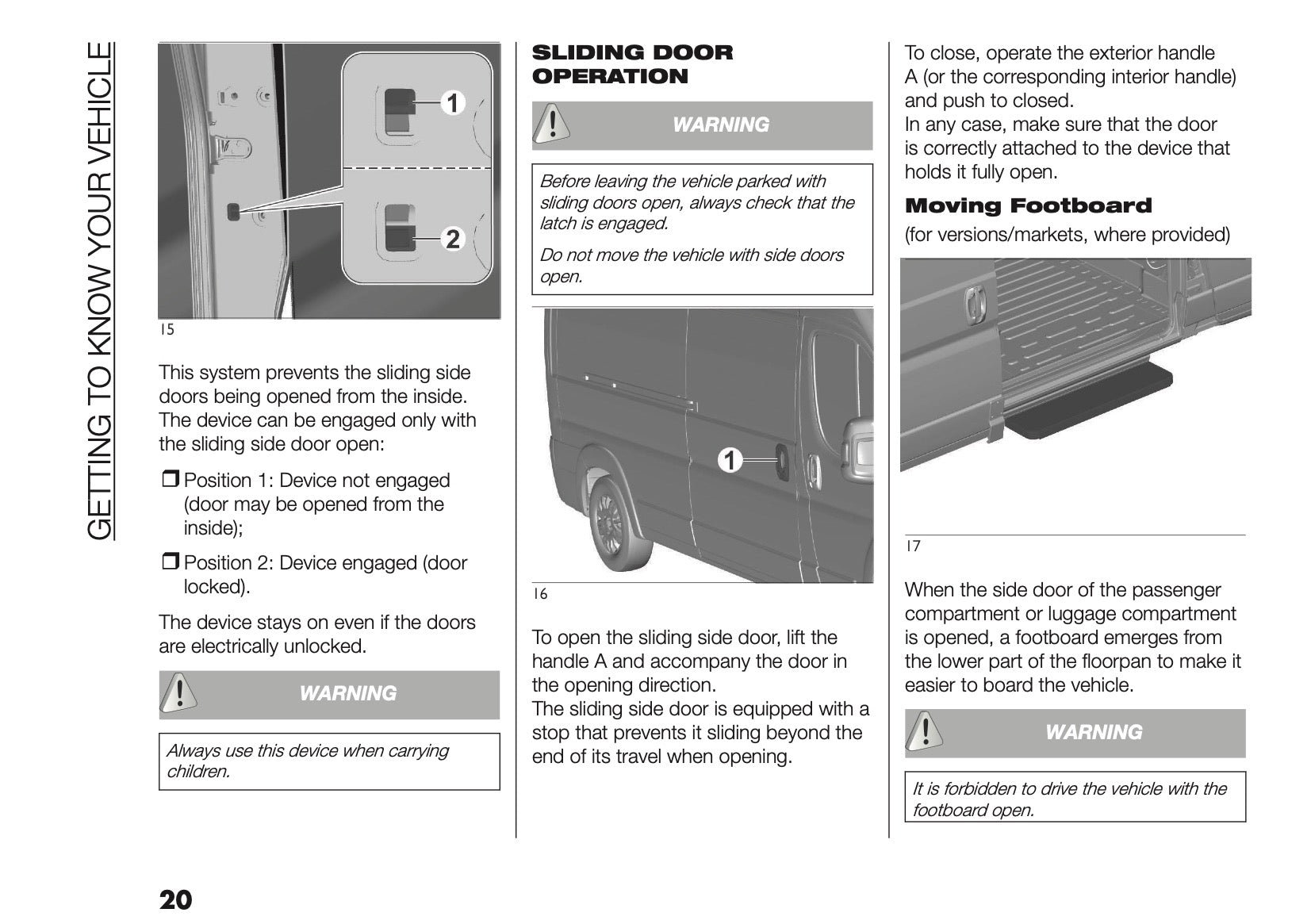 GETTING TO KNOW YOUR VEHICLE

1
2
15

This system prevents the sliding side doors being opened from the inside. The device can be engaged only with the sliding side door open:

❒ Position 1: Device not engaged (door may be opened from the inside);

❒ Position 2: Device engaged (door locked).

The device stays on even if the doors are electrically unlocked.

WARNING

Always use this device when carrying children.

SLIDING DOOR OPERATION

WARNING

Before leaving the vehicle parked with sliding doors open, always check that the latch is engaged.

Do not move the vehicle with side doors open.

1
16

To open the sliding side door, lift the handle A and accompany the door in the opening direction.
The sliding side door is equipped with a stop that prevents it sliding beyond the end of its travel when opening.

To close, operate the exterior handle A (or the corresponding interior handle) and push to closed.
In any case, make sure that the door is correctly attached to the device that holds it fully open.

Moving Footboard

(for versions/markets, where provided)

17

When the side door of the passenger compartment or luggage compartment is opened, a footboard emerges from the lower part of the floorpan to make it easier to board the vehicle.

WARNING

It is forbidden to drive the vehicle with the footboard open.

20