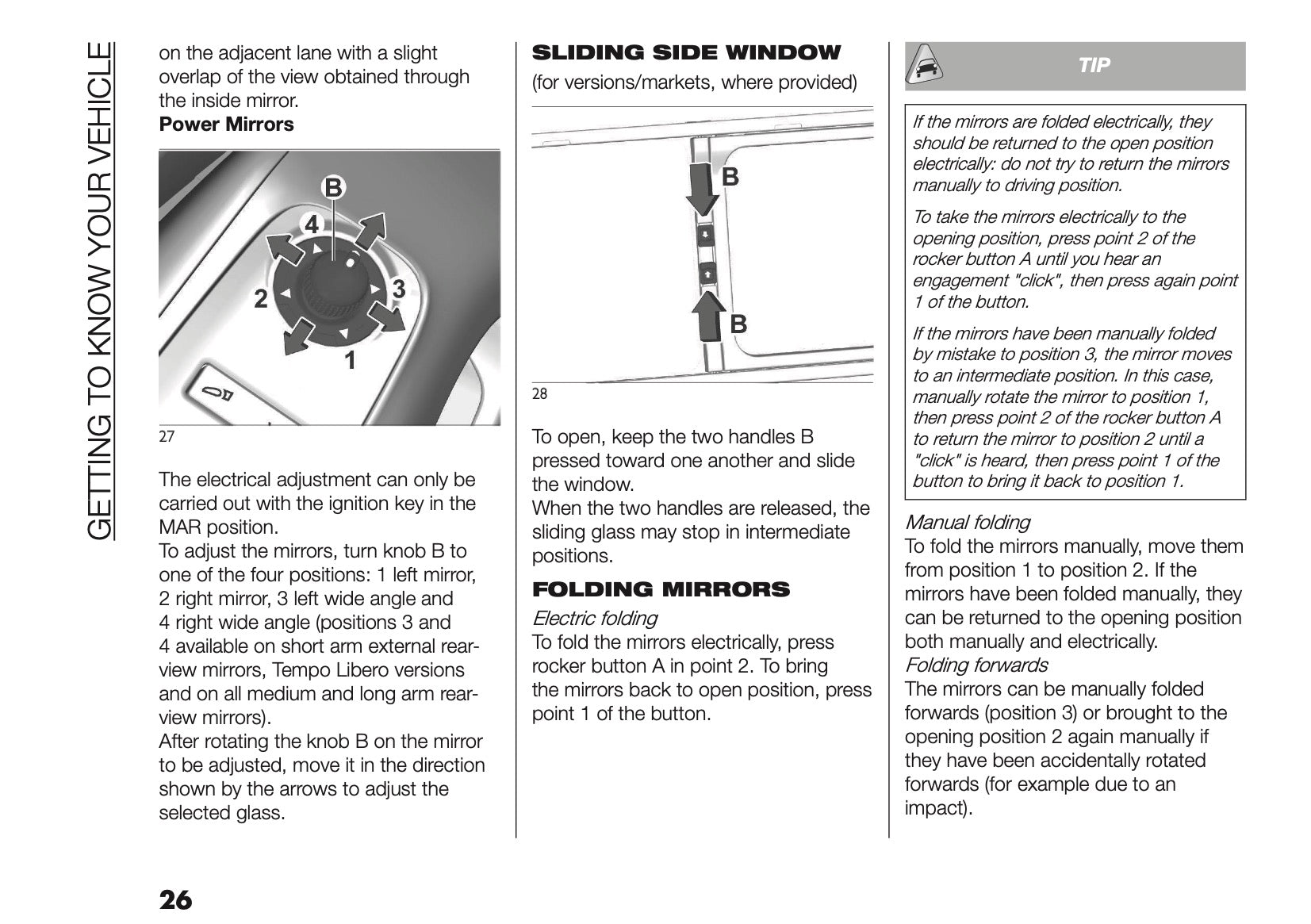 GETTING TO KNOW YOUR VEHICLE

on the adjacent lane with a slight overlap of the view obtained through the inside mirror.
**Power Mirrors**

B
4
2
3
1

27

The electrical adjustment can only be carried out with the ignition key in the MAR position.
To adjust the mirrors, turn knob B to one of the four positions: 1 left mirror, 2 right mirror, 3 left wide angle and 4 right wide angle (positions 3 and 4 available on short arm external rear-view mirrors, Tempo Libero versions and on all medium and long arm rear-view mirrors).
After rotating the knob B on the mirror to be adjusted, move it in the direction shown by the arrows to adjust the selected glass.

SLIDING SIDE WINDOW
(for versions/markets, where provided)

B
B

28

To open, keep the two handles B pressed toward one another and slide the window.
When the two handles are released, the sliding glass may stop in intermediate positions.

FOLDING MIRRORS
Electric folding
To fold the mirrors electrically, press rocker button A in point 2. To bring the mirrors back to open position, press point 1 of the button.

TIP

If the mirrors are folded electrically, they should be returned to the open position electrically: do not try to return the mirrors manually to driving position.

To take the mirrors electrically to the opening position, press point 2 of the rocker button A until you hear an engagement "click", then press again point 1 of the button.

If the mirrors have been manually folded by mistake to position 3, the mirror moves to an intermediate position. In this case, manually rotate the mirror to position 1, then press point 2 of the rocker button A to return the mirror to position 2 until a "click" is heard, then press point 1 of the button to bring it back to position 1.

Manual folding
To fold the mirrors manually, move them from position 1 to position 2. If the mirrors have been folded manually, they can be returned to the opening position both manually and electrically.
Folding forwards
The mirrors can be manually folded forwards (position 3) or brought to the opening position 2 again manually if they have been accidentally rotated forwards (for example due to an impact).

26