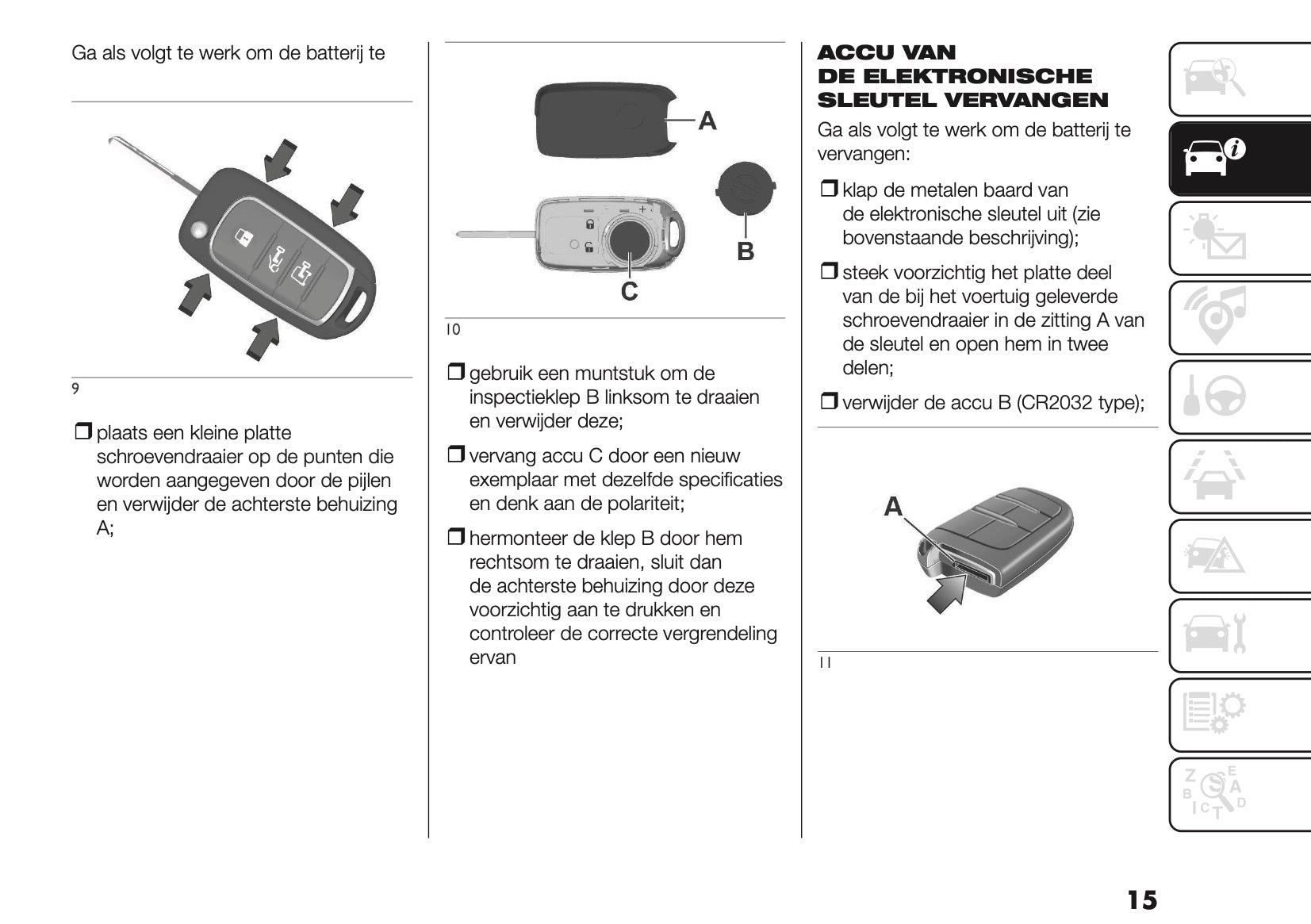 Ga als volgt te werk om de batterij te

9

❒ plaats een kleine platte schroevendraaier op de punten die worden aangegeven door de pijlen en verwijder de achterste behuizing A;

A

B

C

10

❒ gebruik een muntstuk om de inspectieklep B linksom te draaien en verwijder deze;

❒ vervang accu C door een nieuw exemplaar met dezelfde specificaties en denk aan de polariteit;

❒ hermonteer de klep B door hem rechtsom te draaien, sluit dan de achterste behuizing door deze voorzichtig aan te drukken en controleer de correcte vergrendeling ervan

ACCU VAN DE ELEKTRONISCHE SLEUTEL VERVANGEN

Ga als volgt te werk om de batterij te vervangen:

❒ klap de metalen baard van de elektronische sleutel uit (zie bovenstaande beschrijving);

❒ steek voorzichtig het platte deel van de bij het voertuig geleverde schroevendraaier in de zitting A van de sleutel en open hem in twee delen;

❒ verwijder de accu B (CR2032 type);

A

11

15