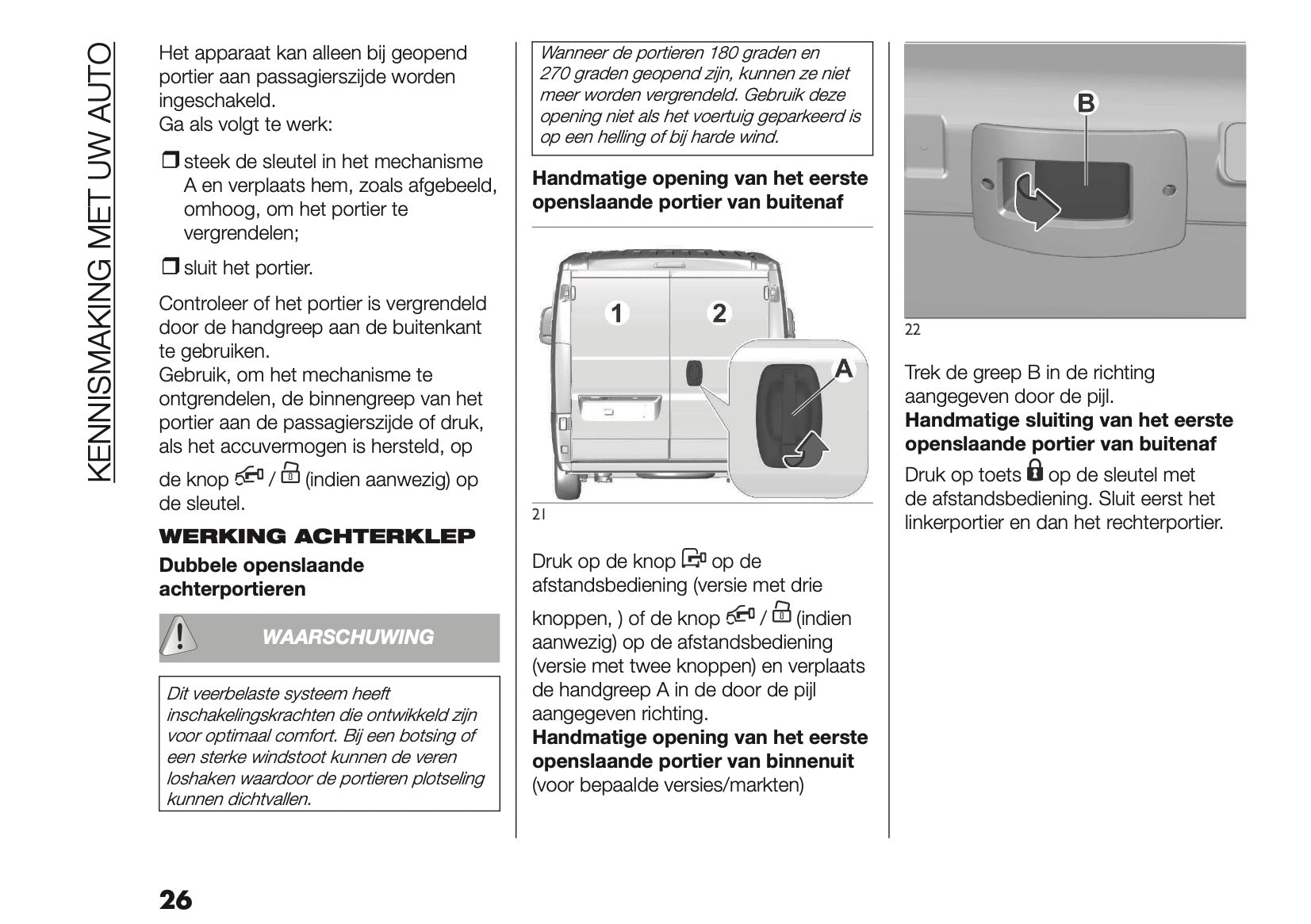 KENNISMAKING MET UW AUTO

Het apparaat kan alleen bij geopend portier aan passagierszijde worden ingeschakeld.
Ga als volgt te werk:

❒ steek de sleutel in het mechanisme A en verplaats hem, zoals afgebeeld, omhoog, om het portier te vergrendelen;

❒ sluit het portier.

Controleer of het portier is vergrendeld door de handgreep aan de buitenkant te gebruiken.
Gebruik, om het mechanisme te ontgrendelen, de binnengreep van het portier aan de passagierszijde of druk, als het accuvermogen is hersteld, op de knop / (indien aanwezig) op de sleutel.

WERKING ACHTERKLEP

Dubbele openslaande achterportieren

WAARSCHUWING

Dit veerbelaste systeem heeft inschakelingskrachten die ontwikkeld zijn voor optimaal comfort. Bij een botsing of een sterke windstoot kunnen de veren loshaken waardoor de portieren plotseling kunnen dichtvallen.

Wanneer de portieren 180 graden en 270 graden geopend zijn, kunnen ze niet meer worden vergrendeld. Gebruik deze opening niet als het voertuig geparkeerd is op een helling of bij harde wind.

Handmatige opening van het eerste openslaande portier van buitenaf

1
2
A
21

Druk op de knop op de afstandsbediening (versie met drie knoppen, ) of de knop / (indien aanwezig) op de afstandsbediening (versie met twee knoppen) en verplaats de handgreep A in de door de pijl aangegeven richting.
Handmatige opening van het eerste openslaande portier van binnenuit (voor bepaalde versies/markten)

B
22

Trek de greep B in de richting aangegeven door de pijl.
Handmatige sluiting van het eerste openslaande portier van buitenaf
Druk op toets op de sleutel met de afstandsbediening. Sluit eerst het linkerportier en dan het rechterportier.

26