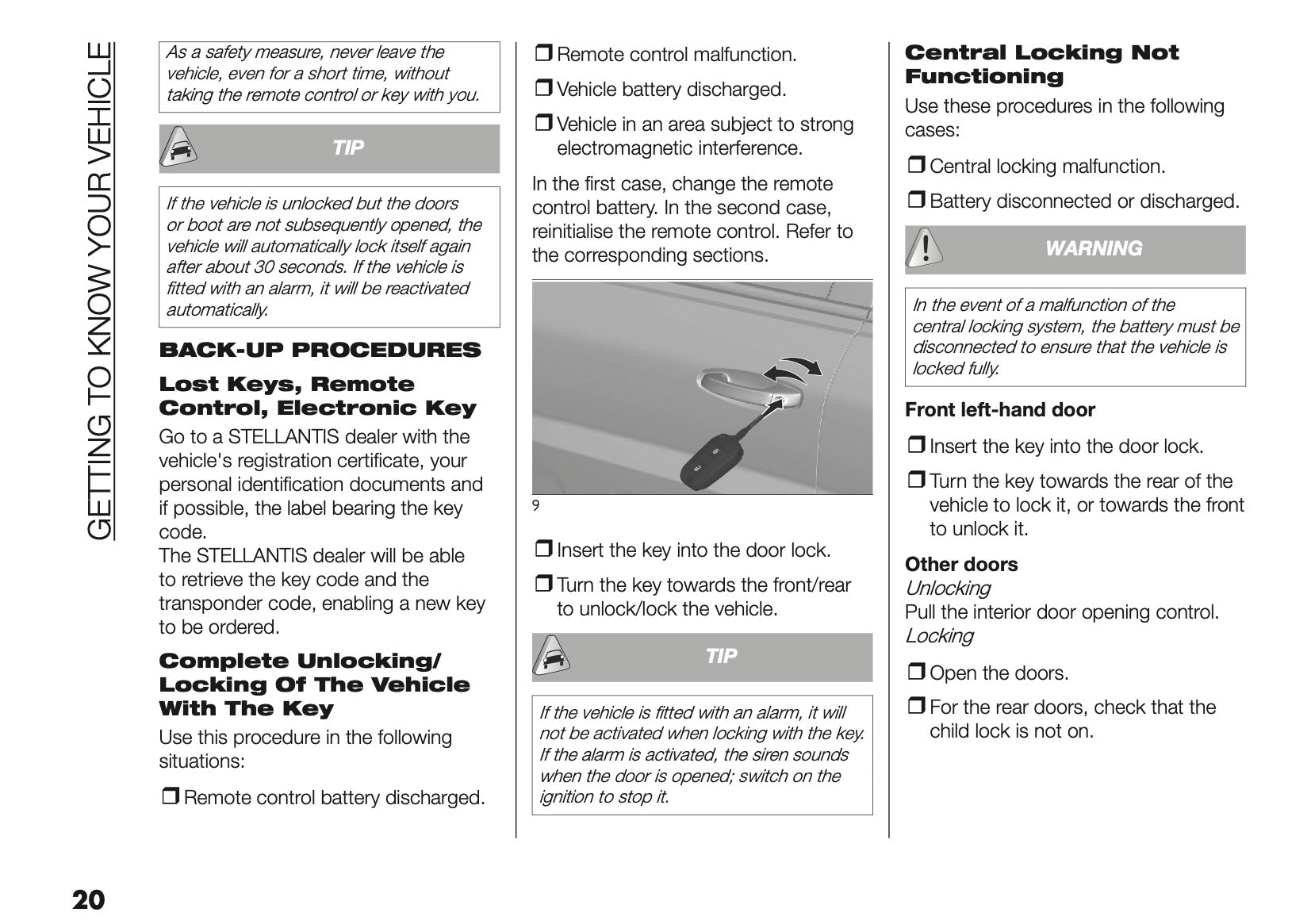 GETTING TO KNOW YOUR VEHICLE

As a safety measure, never leave the vehicle, even for a short time, without taking the remote control or key with you.

TIP

If the vehicle is unlocked but the doors or boot are not subsequently opened, the vehicle will automatically lock itself again after about 30 seconds. If the vehicle is fitted with an alarm, it will be reactivated automatically.

BACK-UP PROCEDURES

Lost Keys, Remote Control, Electronic Key

Go to a STELLANTIS dealer with the vehicle's registration certificate, your personal identification documents and if possible, the label bearing the key code.
The STELLANTIS dealer will be able to retrieve the key code and the transponder code, enabling a new key to be ordered.

Complete Unlocking/ Locking Of The Vehicle With The Key

Use this procedure in the following situations:

❒ Remote control battery discharged.

❒ Remote control malfunction.

❒ Vehicle battery discharged.

❒ Vehicle in an area subject to strong electromagnetic interference.

In the first case, change the remote control battery. In the second case, reinitialise the remote control. Refer to the corresponding sections.

9

❒ Insert the key into the door lock.

❒ Turn the key towards the front/rear to unlock/lock the vehicle.

TIP

If the vehicle is fitted with an alarm, it will not be activated when locking with the key. If the alarm is activated, the siren sounds when the door is opened; switch on the ignition to stop it.

Central Locking Not Functioning

Use these procedures in the following cases:

❒ Central locking malfunction.

❒ Battery disconnected or discharged.

WARNING

In the event of a malfunction of the central locking system, the battery must be disconnected to ensure that the vehicle is locked fully.

Front left-hand door

❒ Insert the key into the door lock.

❒ Turn the key towards the rear of the vehicle to lock it, or towards the front to unlock it.

Other doors
Unlocking
Pull the interior door opening control.
Locking

❒ Open the doors.

❒ For the rear doors, check that the child lock is not on.

20