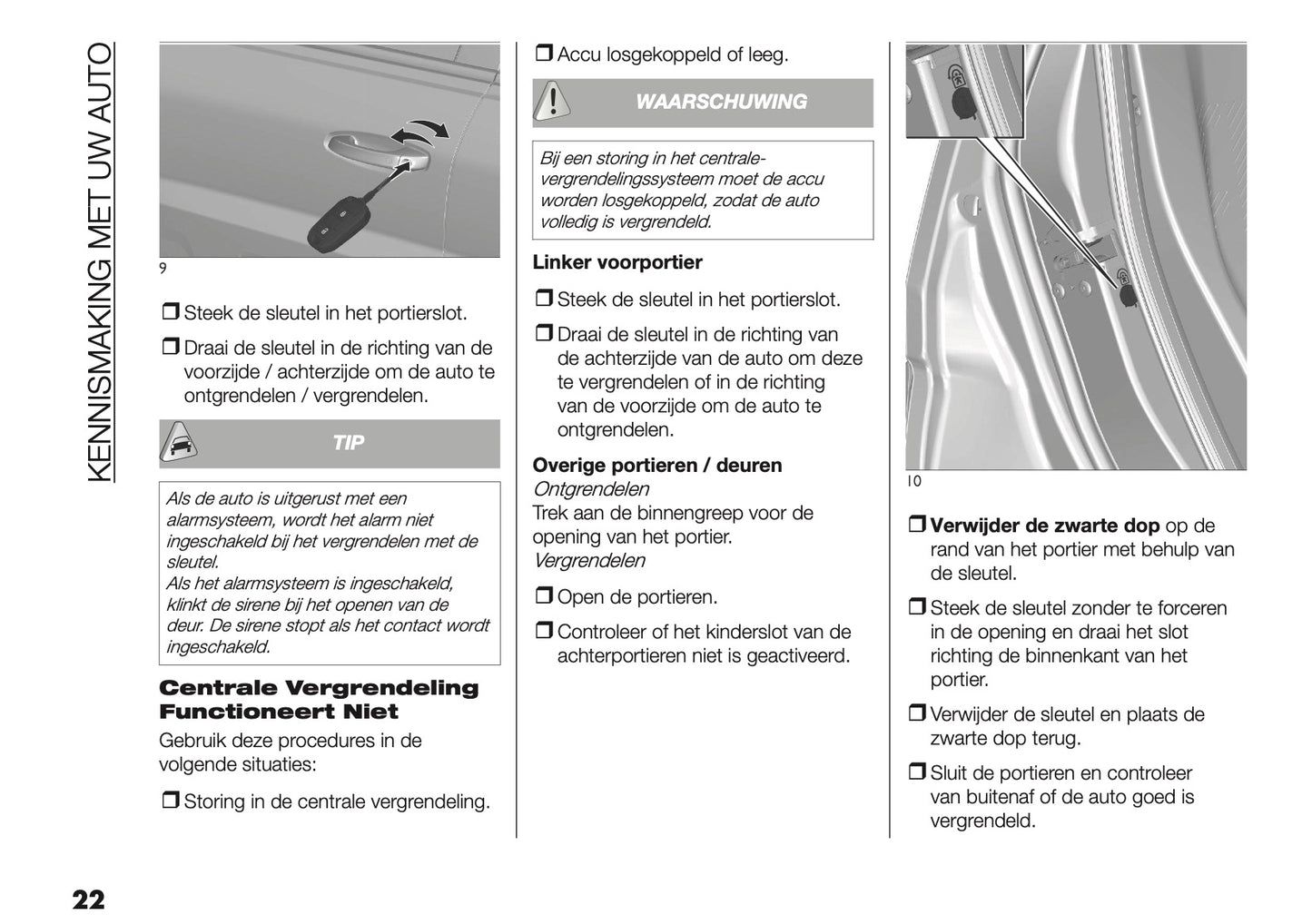 KENNISMAKING MET UW AUTO

9

❒ Steek de sleutel in het portierslot.

❒ Draai de sleutel in de richting van de voorzijde / achterzijde om de auto te ontgrendelen / vergrendelen.

TIP

Als de auto is uitgerust met een alarmsysteem, wordt het alarm niet ingeschakeld bij het vergrendelen met de sleutel.
Als het alarmsysteem is ingeschakeld, klinkt de sirene bij het openen van de deur. De sirene stopt als het contact wordt ingeschakeld.

Centrale Vergrendeling Functioneert Niet

Gebruik deze procedures in de volgende situaties:

❒ Storing in de centrale vergrendeling.

❒ Accu losgekoppeld of leeg.

WAARSCHUWING

Bij een storing in het centrale-vergrendelingssysteem moet de accu worden losgekoppeld, zodat de auto volledig is vergrendeld.

Linker voorportier

❒ Steek de sleutel in het portierslot.

❒ Draai de sleutel in de richting van de achterzijde van de auto om deze te vergrendelen of in de richting van de voorzijde om de auto te ontgrendelen.

Overige portieren / deuren

Ontgrendelen

Trek aan de binnengreep voor de opening van het portier.

Vergrendelen

❒ Open de portieren.

❒ Controleer of het kinderslot van de achterportieren niet is geactiveerd.

10

❒ Verwijder de zwarte dop op de rand van het portier met behulp van de sleutel.

❒ Steek de sleutel zonder te forceren in de opening en draai het slot richting de binnenkant van het portier.

❒ Verwijder de sleutel en plaats de zwarte dop terug.

❒ Sluit de portieren en controleer van buitenaf of de auto goed is vergrendeld.

22