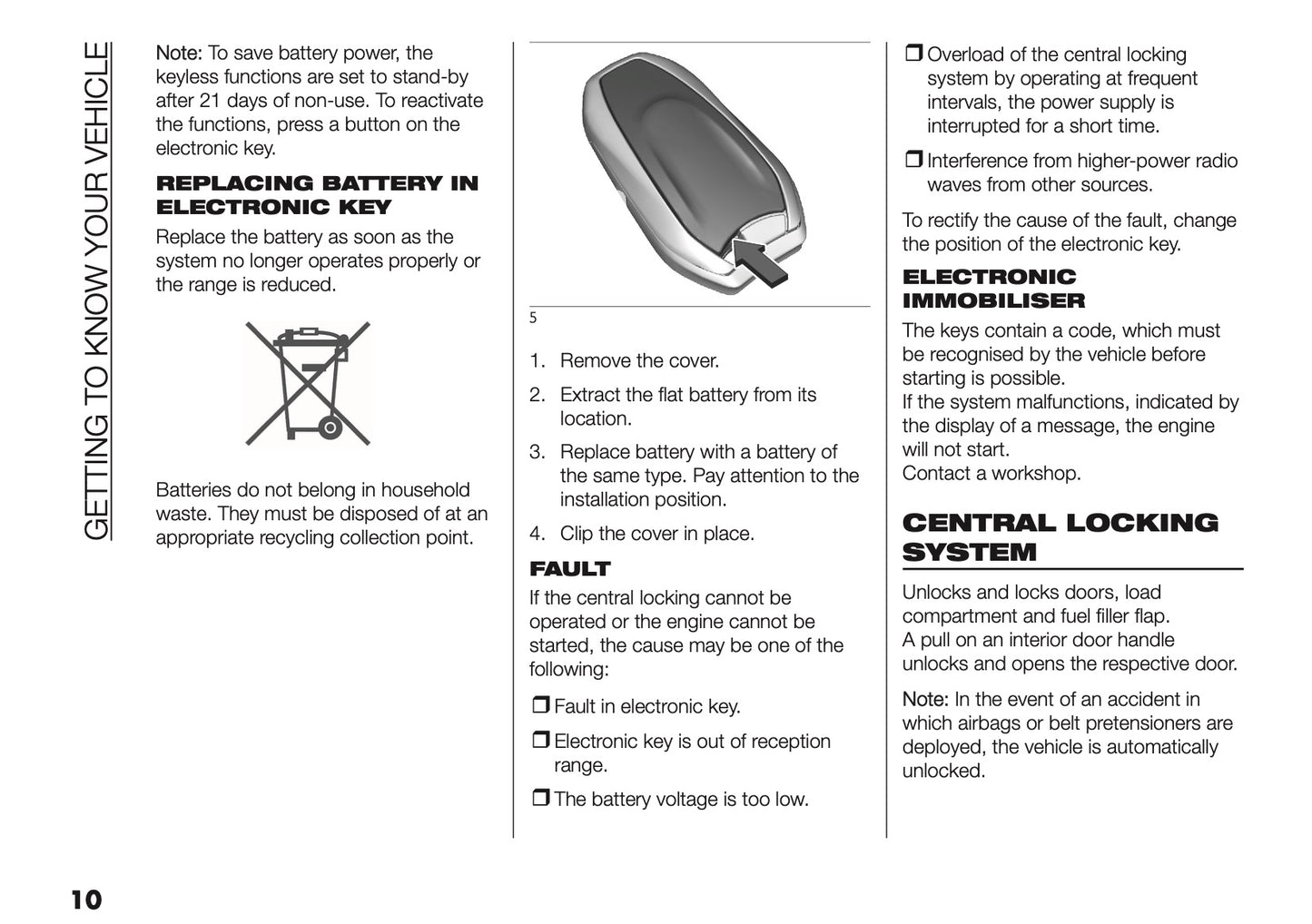 GETTING TO KNOW YOUR VEHICLE

Note: To save battery power, the keyless functions are set to stand-by after 21 days of non-use. To reactivate the functions, press a button on the electronic key.

REPLACING BATTERY IN ELECTRONIC KEY

Replace the battery as soon as the system no longer operates properly or the range is reduced.

Batteries do not belong in household waste. They must be disposed of at an appropriate recycling collection point.

5

1. Remove the cover.
2. Extract the flat battery from its location.
3. Replace battery with a battery of the same type. Pay attention to the installation position.
4. Clip the cover in place.

FAULT

If the central locking cannot be operated or the engine cannot be started, the cause may be one of the following:

❒ Fault in electronic key.
❒ Electronic key is out of reception range.
❒ The battery voltage is too low.
❒ Overload of the central locking system by operating at frequent intervals, the power supply is interrupted for a short time.
❒ Interference from higher-power radio waves from other sources.

To rectify the cause of the fault, change the position of the electronic key.

ELECTRONIC IMMOBILISER

The keys contain a code, which must be recognised by the vehicle before starting is possible.
If the system malfunctions, indicated by the display of a message, the engine will not start.
Contact a workshop.

CENTRAL LOCKING SYSTEM

Unlocks and locks doors, load compartment and fuel filler flap.
A pull on an interior door handle unlocks and opens the respective door.

Note: In the event of an accident in which airbags or belt pretensioners are deployed, the vehicle is automatically unlocked.

10