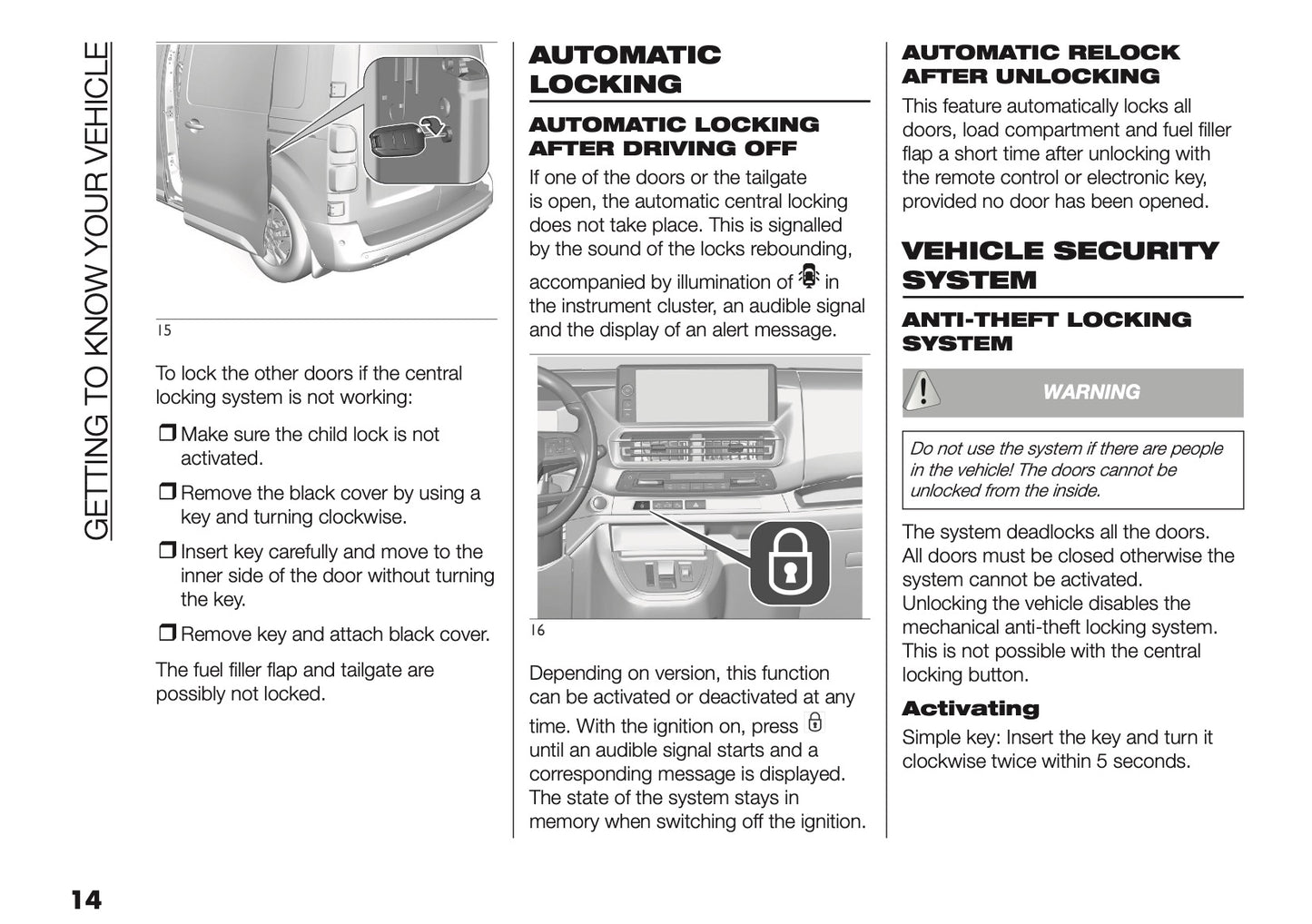 GETTING TO KNOW YOUR VEHICLE

15

To lock the other doors if the central locking system is not working:

❒ Make sure the child lock is not activated.

❒ Remove the black cover by using a key and turning clockwise.

❒ Insert key carefully and move to the inner side of the door without turning the key.

❒ Remove key and attach black cover.

The fuel filler flap and tailgate are possibly not locked.

AUTOMATIC LOCKING

AUTOMATIC LOCKING AFTER DRIVING OFF

If one of the doors or the tailgate is open, the automatic central locking does not take place. This is signalled by the sound of the locks rebounding, accompanied by illumination of in the instrument cluster, an audible signal and the display of an alert message.

16

Depending on version, this function can be activated or deactivated at any time. With the ignition on, press until an audible signal starts and a corresponding message is displayed. The state of the system stays in memory when switching off the ignition.

AUTOMATIC RELOCK AFTER UNLOCKING

This feature automatically locks all doors, load compartment and fuel filler flap a short time after unlocking with the remote control or electronic key, provided no door has been opened.

VEHICLE SECURITY SYSTEM

ANTI-THEFT LOCKING SYSTEM

WARNING

Do not use the system if there are people in the vehicle! The doors cannot be unlocked from the inside.

The system deadlocks all the doors. All doors must be closed otherwise the system cannot be activated. Unlocking the vehicle disables the mechanical anti-theft locking system. This is not possible with the central locking button.

Activating

Simple key: Insert the key and turn it clockwise twice within 5 seconds.

14