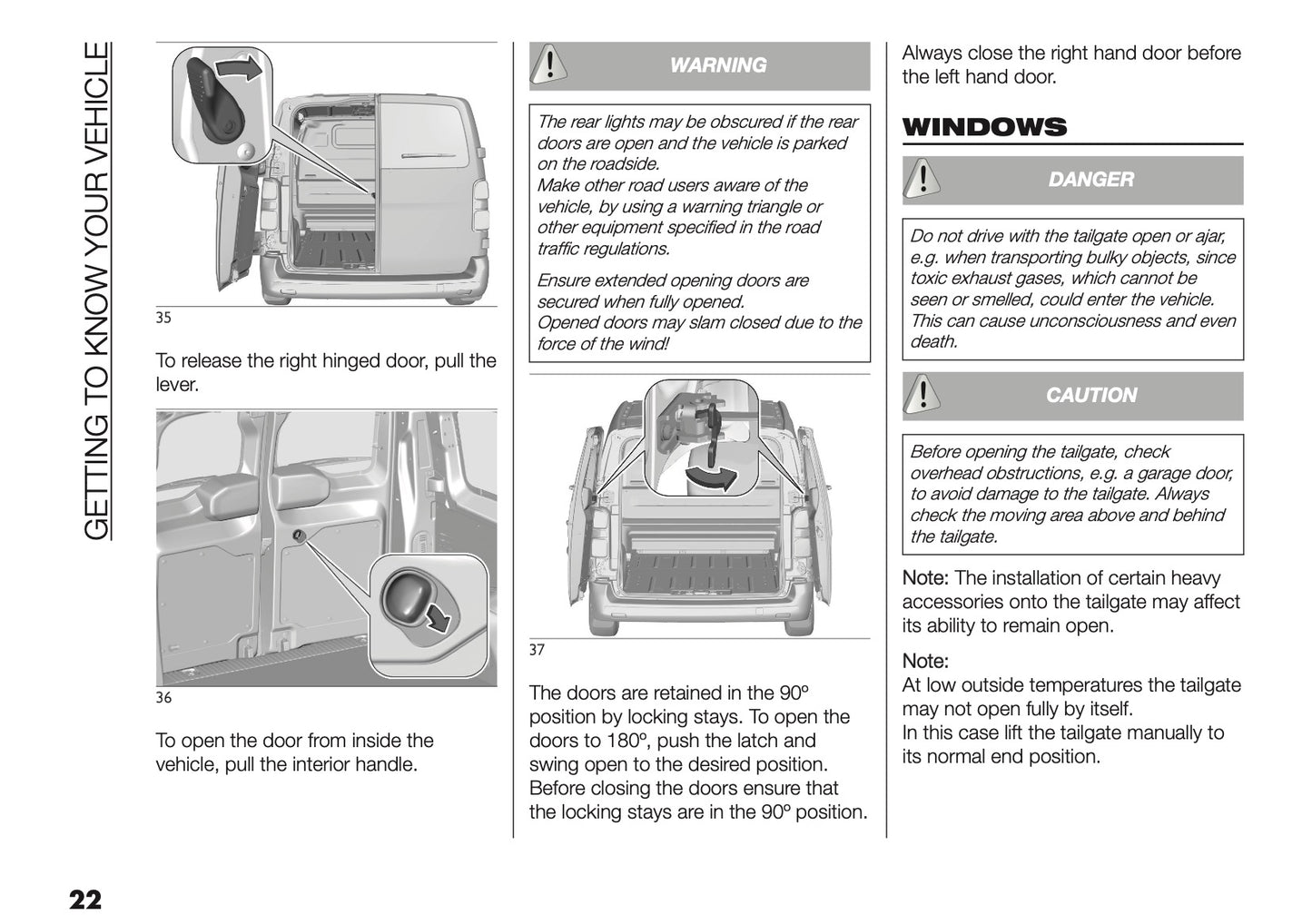 GETTING TO KNOW YOUR VEHICLE

35

To release the right hinged door, pull the lever.

36

To open the door from inside the vehicle, pull the interior handle.

WARNING

The rear lights may be obscured if the rear doors are open and the vehicle is parked on the roadside.
Make other road users aware of the vehicle, by using a warning triangle or other equipment specified in the road traffic regulations.

Ensure extended opening doors are secured when fully opened.
Opened doors may slam closed due to the force of the wind!

37

The doors are retained in the 90º position by locking stays. To open the doors to 180º, push the latch and swing open to the desired position. Before closing the doors ensure that the locking stays are in the 90º position.

Always close the right hand door before the left hand door.

WINDOWS

DANGER

Do not drive with the tailgate open or ajar, e.g. when transporting bulky objects, since toxic exhaust gases, which cannot be seen or smelled, could enter the vehicle. This can cause unconsciousness and even death.

CAUTION

Before opening the tailgate, check overhead obstructions, e.g. a garage door, to avoid damage to the tailgate. Always check the moving area above and behind the tailgate.

Note: The installation of certain heavy accessories onto the tailgate may affect its ability to remain open.

Note:
At low outside temperatures the tailgate may not open fully by itself.
In this case lift the tailgate manually to its normal end position.

22