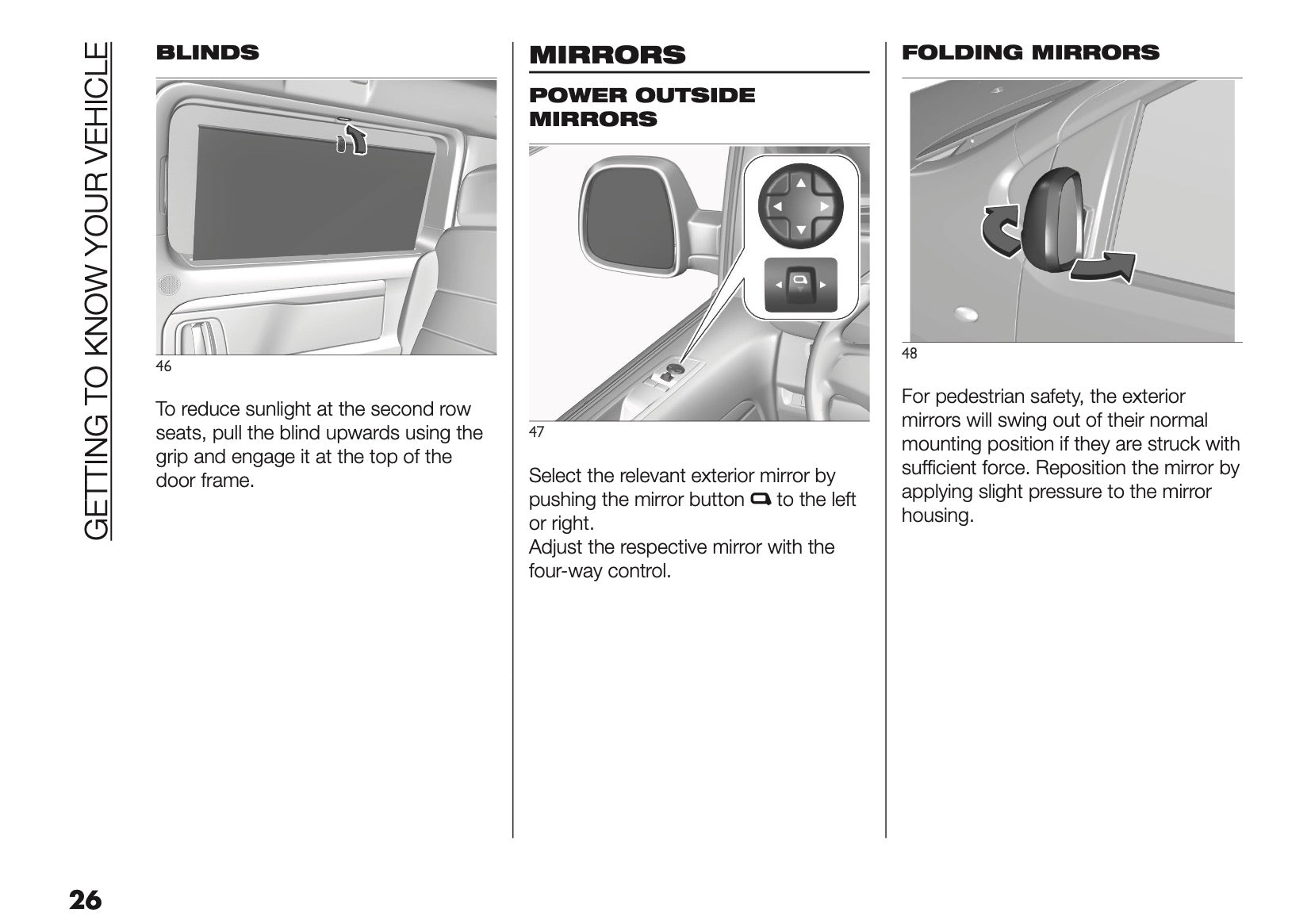 GETTING TO KNOW YOUR VEHICLE

BLINDS

46

To reduce sunlight at the second row seats, pull the blind upwards using the grip and engage it at the top of the door frame.

MIRRORS

POWER OUTSIDE MIRRORS

47

Select the relevant exterior mirror by pushing the mirror button to the left or right.
Adjust the respective mirror with the four-way control.

FOLDING MIRRORS

48

For pedestrian safety, the exterior mirrors will swing out of their normal mounting position if they are struck with sufficient force. Reposition the mirror by applying slight pressure to the mirror housing.

26