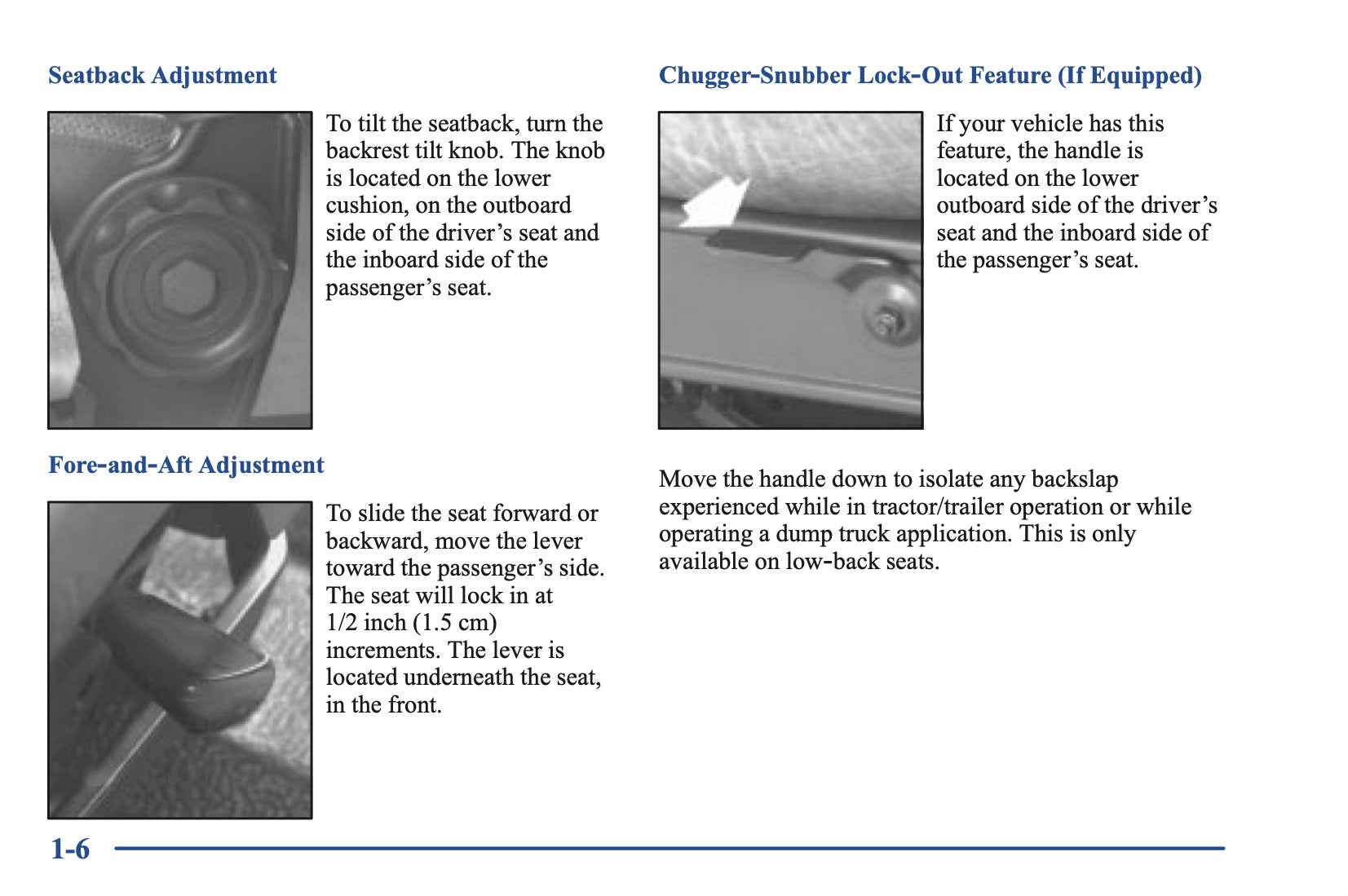 Seatback Adjustment

To tilt the seatback, turn the backrest tilt knob. The knob is located on the lower cushion, on the outboard side of the driver's seat and the inboard side of the passenger's seat.

Fore-and-Aft Adjustment

To slide the seat forward or backward, move the lever toward the passenger's side. The seat will lock in at 1/2 inch (1.5 cm) increments. The lever is located underneath the seat, in the front.

Chugger-Snubber Lock-Out Feature (If Equipped)

If your vehicle has this feature, the handle is located on the lower outboard side of the driver's seat and the inboard side of the passenger's seat.

Move the handle down to isolate any backslap experienced while in tractor/trailer operation or while operating a dump truck application. This is only available on low-back seats.

1-6