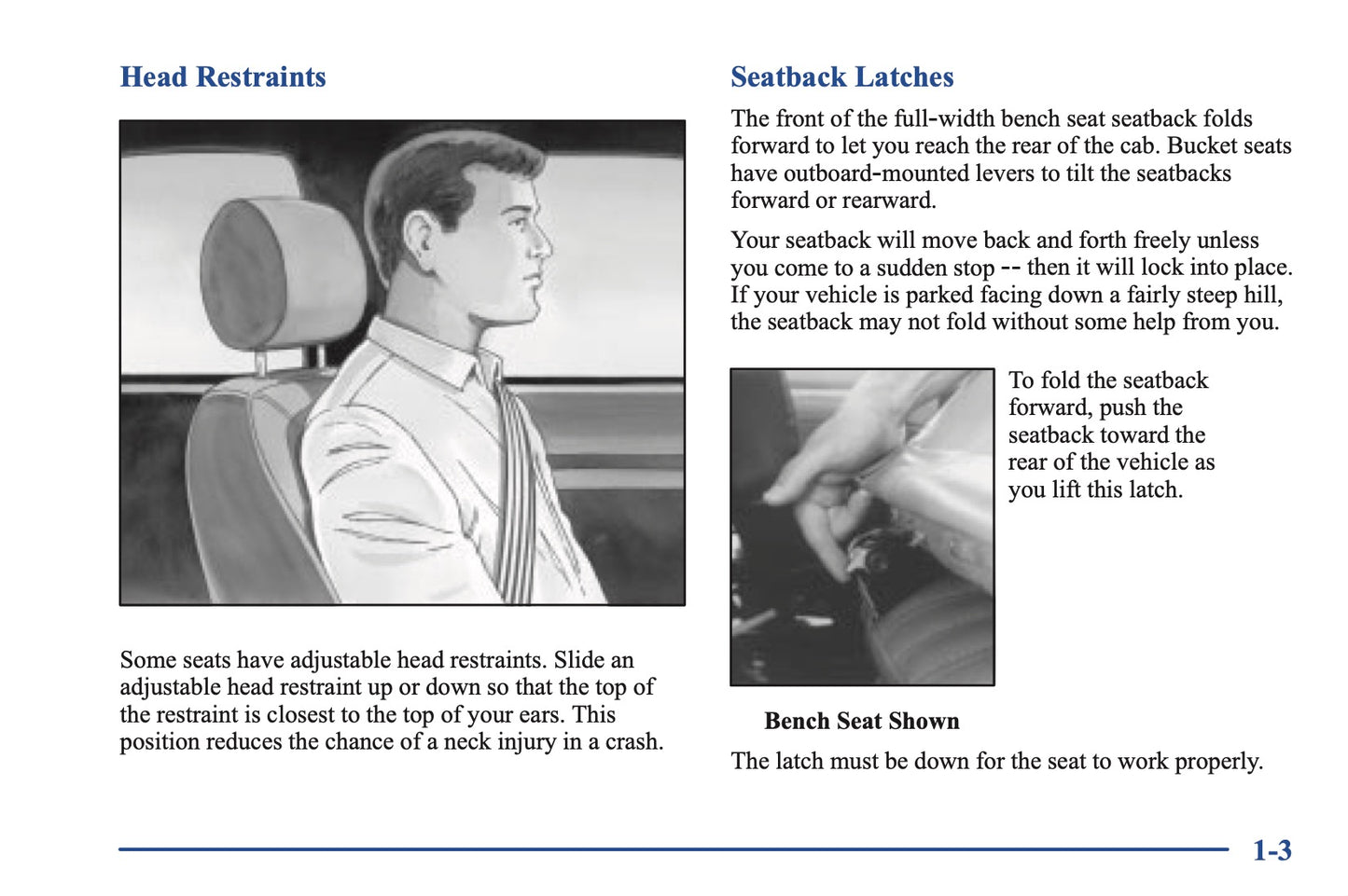 Head Restraints

Some seats have adjustable head restraints. Slide an adjustable head restraint up or down so that the top of the restraint is closest to the top of your ears. This position reduces the chance of a neck injury in a crash.

Seatback Latches

The front of the full-width bench seat seatback folds forward to let you reach the rear of the cab. Bucket seats have outboard-mounted levers to tilt the seatbacks forward or rearward.

Your seatback will move back and forth freely unless you come to a sudden stop -- then it will lock into place. If your vehicle is parked facing down a fairly steep hill, the seatback may not fold without some help from you.

To fold the seatback forward, push the seatback toward the rear of the vehicle as you lift this latch.

Bench Seat Shown

The latch must be down for the seat to work properly.

1-3