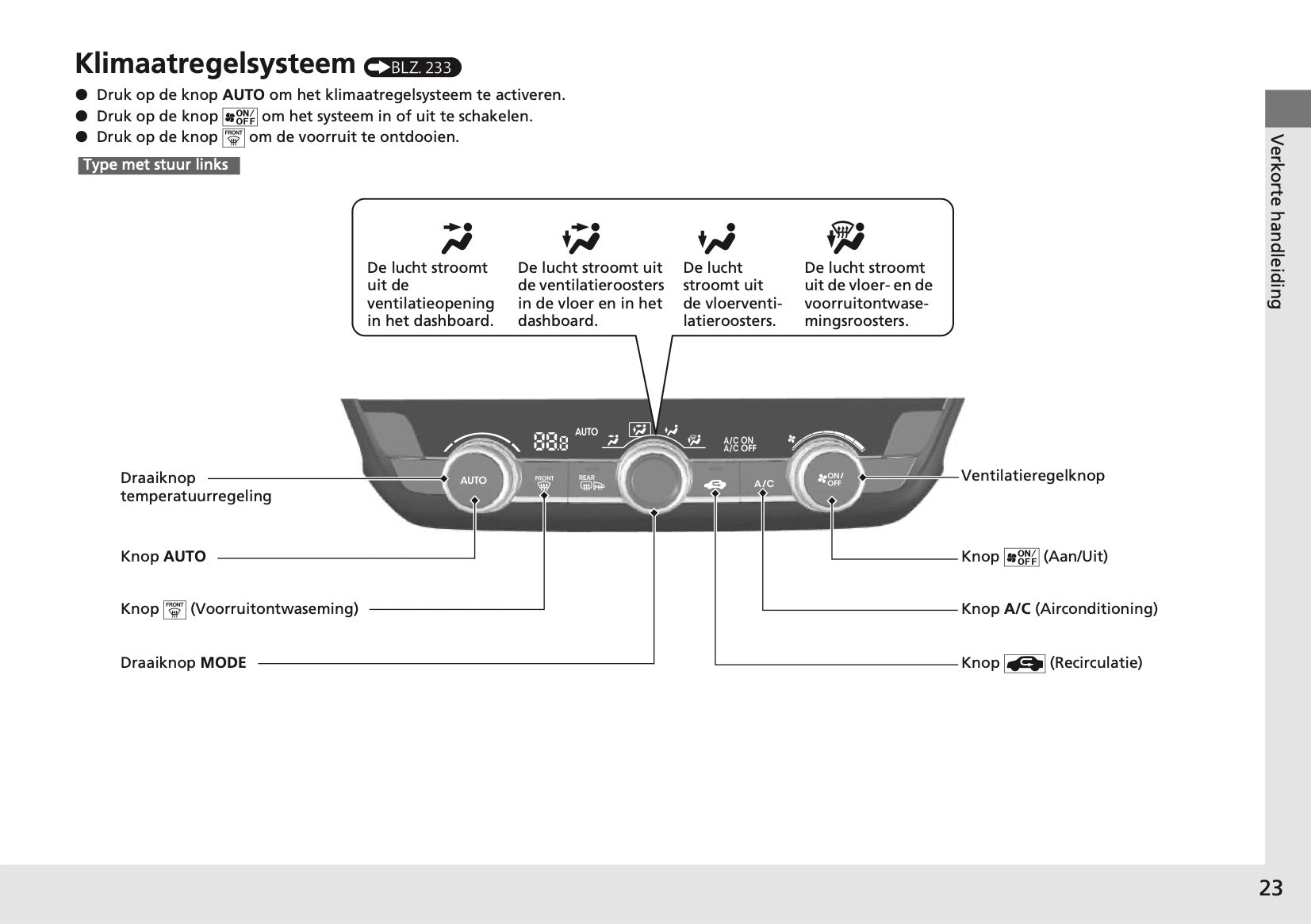 Klimaatregelsysteem BLZ. 233

● Druk op de knop AUTO om het klimaatregelsysteem te activeren.
● Druk op de knop ON/OFF om het systeem in of uit te schakelen.
● Druk op de knop FRONT om de voorruit te ontdooien.

Type met stuur links

De lucht stroomt uit de ventilatieopening in het dashboard.

De lucht stroomt uit de ventilatieroosters in de vloer en in het dashboard.

De lucht stroomt uit de vloerventilatieroosters.

De lucht stroomt uit de vloer- en de voorruitontwasemingsroosters.

AUTO

A/C ON
A/C OFF

AUTO

FRONT

REAR

A/C

ON/OFF

Draaiknop temperatuurregeling

Knop AUTO

Knop FRONT (Voorruitontwaseming)

Draaiknop MODE

Ventilatieregelknop

Knop ON/OFF (Aan/Uit)

Knop A/C (Airconditioning)

Knop (Recirculatie)

Verkorte handleiding

23