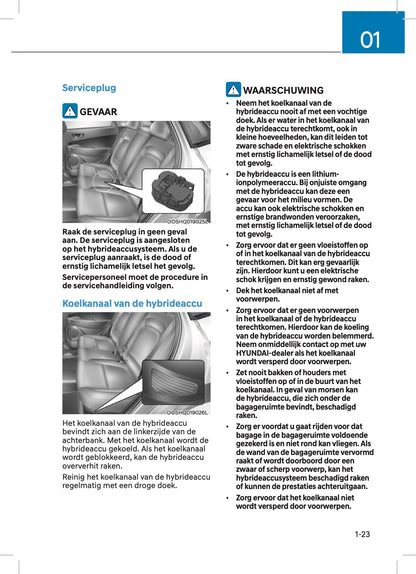 01

Serviceplug

GEVAAR

OOSHQ019025L

Raak de serviceplug in geen geval aan. De serviceplug is aangesloten op het hybrideaccusysteem. Als u de serviceplug aanraakt, is de dood of ernstig lichamelijk letsel het gevolg.

Servicepersoneel moet de procedure in de servicehandleiding volgen.

Koelkanaal van de hybrideaccu

OOSHQ019026L

Het koelkanaal van de hybrideaccu bevindt zich aan de linkerzijde van de achterbank. Met het koelkanaal wordt de hybrideaccu gekoeld. Als het koelkanaal wordt geblokkeerd, kan de hybrideaccu oververhit raken.

Reinig het koelkanaal van de hybrideaccu regelmatig met een droge doek.

WAARSCHUWING

• Neem het koelkanaal van de hybrideaccu nooit af met een vochtige doek. Als er water in het koelkanaal van de hybrideaccu terechtkomt, ook in kleine hoeveelheden, kan dit leiden tot zware schade en elektrische schokken met ernstig lichamelijk letsel of de dood tot gevolg.

• De hybrideaccu is een lithium-ionpolymeeraccu. Bij onjuiste omgang met de hybrideaccu kan deze een gevaar voor het milieu vormen. De accu kan ook elektrische schokken en ernstige brandwonden veroorzaken, met ernstig lichamelijk letsel of de dood tot gevolg.

• Zorg ervoor dat er geen vloeistoffen op of in het koelkanaal van de hybrideaccu terechtkomen. Dit kan erg gevaarlijk zijn. Hierdoor kunt u een elektrische schok krijgen en ernstig gewond raken.

• Dek het koelkanaal niet af met voorwerpen.

• Zorg ervoor dat er geen voorwerpen in het koelkanaal of de hybrideaccu terechtkomen. Hierdoor kan de koeling van de hybrideaccu worden belemmerd. Neem onmiddellijk contact op met uw HYUNDAI-dealer als het koelkanaal wordt versperd door voorwerpen.

• Zet nooit bakken of houders met vloeistoffen op of in de buurt van het koelkanaal. In geval van morsen kan de hybrideaccu, die zich onder de bagageruimte bevindt, beschadigd raken.

• Zorg er voordat u gaat rijden voor dat bagage in de bagageruimte voldoende gezekerd is en niet rond kan vliegen. Als de wand van de bagageruimte vervormd raakt of wordt doorboord door een zwaar of scherp voorwerp, kan het hybrideaccusysteem beschadigd raken of kunnen de prestaties achteruitgaan.

• Zorg ervoor dat het koelkanaal niet wordt versperd door voorwerpen.

1-23