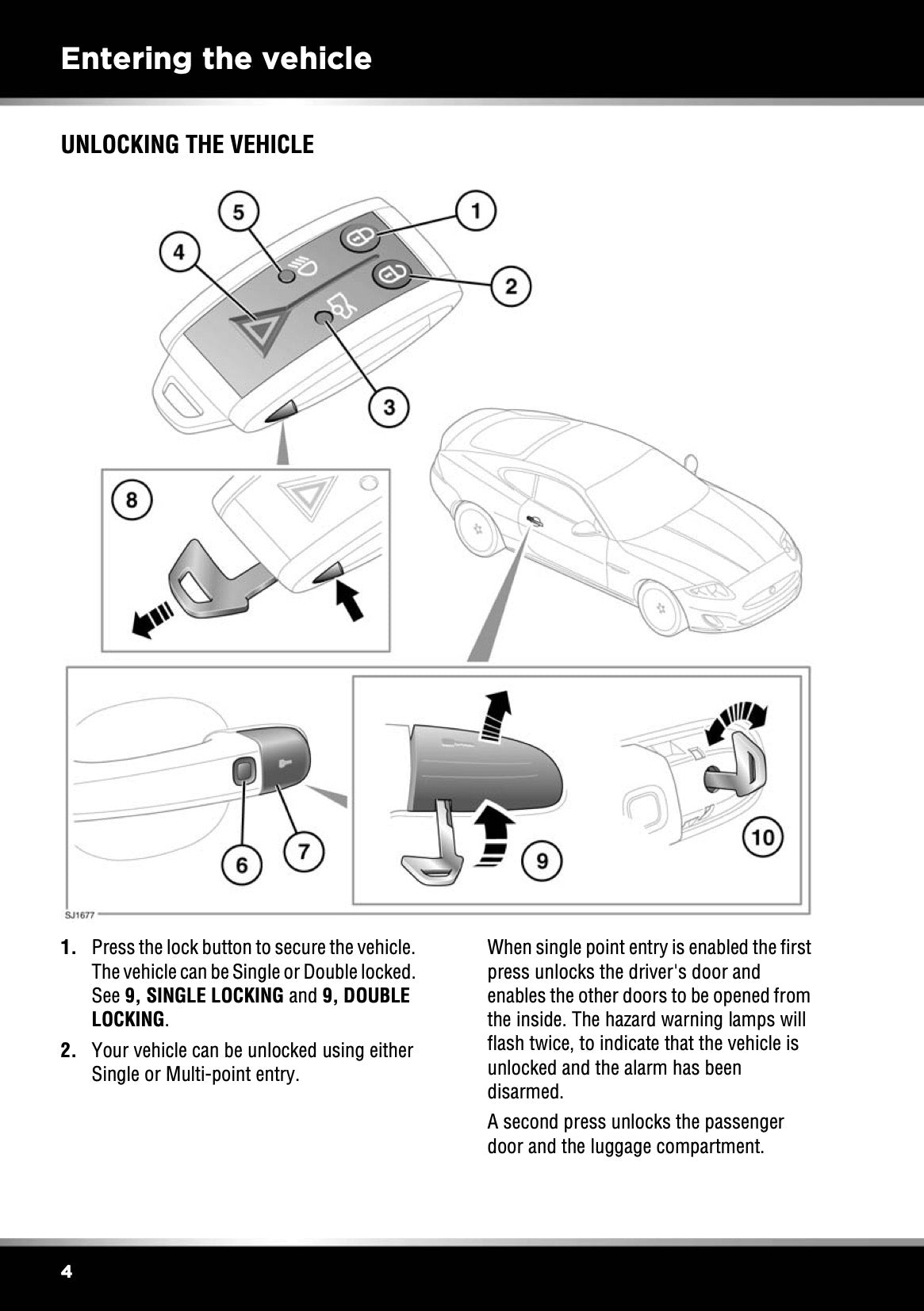 Entering the vehicle

UNLOCKING THE VEHICLE

5
1
4
2
3
8
6
7
9
10
SJ1677

1. Press the lock button to secure the vehicle. The vehicle can be Single or Double locked. See **9, SINGLE LOCKING** and **9, DOUBLE LOCKING**.

2. Your vehicle can be unlocked using either Single or Multi-point entry.

When single point entry is enabled the first press unlocks the driver's door and enables the other doors to be opened from the inside. The hazard warning lamps will flash twice, to indicate that the vehicle is unlocked and the alarm has been disarmed.

A second press unlocks the passenger door and the luggage compartment.

4