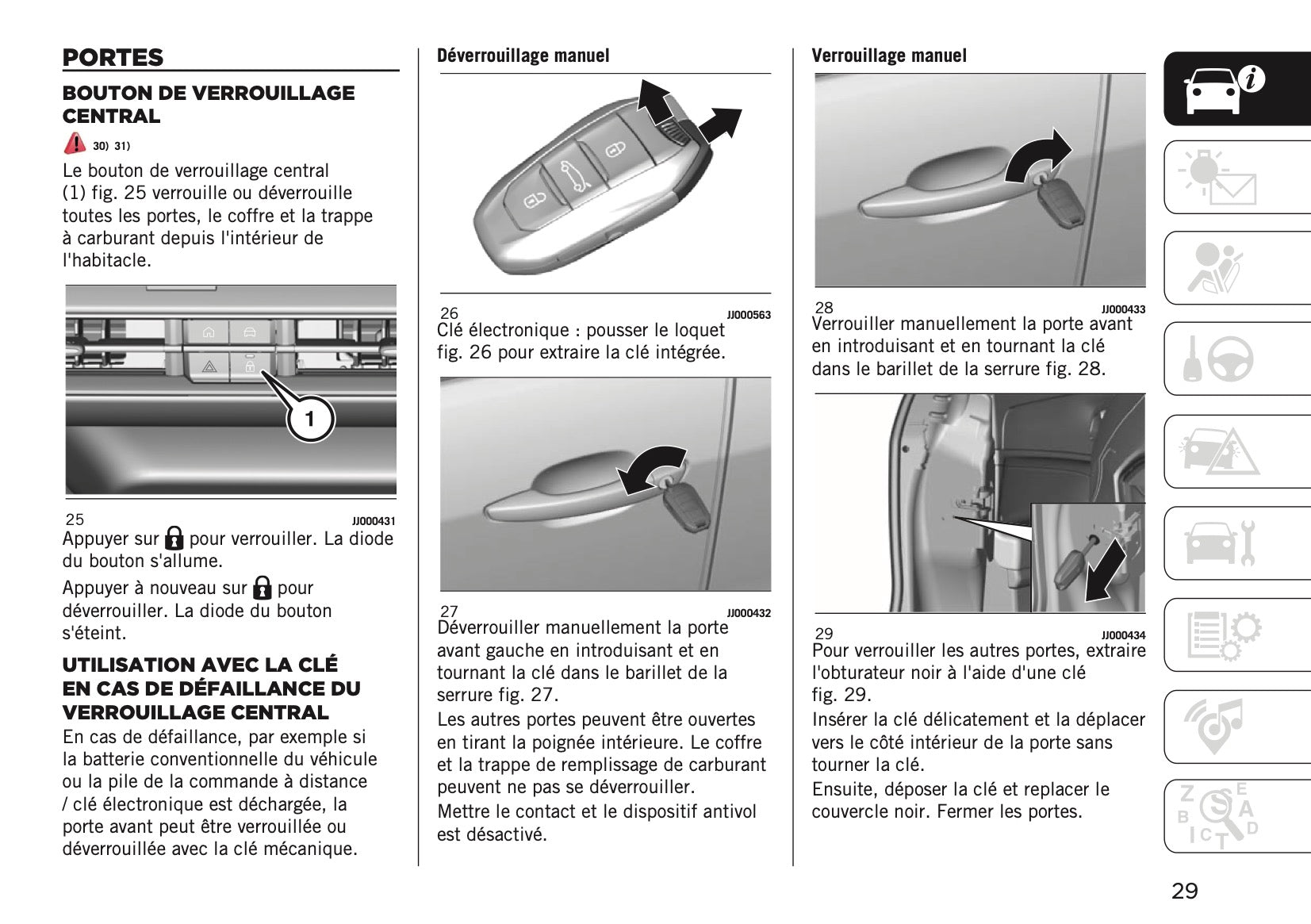 PORTES

BOUTON DE VERROUILLAGE CENTRAL

30) 31)

Le bouton de verrouillage central (1) fig. 25 verrouille ou déverrouille toutes les portes, le coffre et la trappe à carburant depuis l'intérieur de l'habitacle.

1

25 JJ000431

Appuyer sur pour verrouiller. La diode du bouton s'allume.

Appuyer à nouveau sur pour déverrouiller. La diode du bouton s'éteint.

UTILISATION AVEC LA CLÉ EN CAS DE DÉFAILLANCE DU VERROUILLAGE CENTRAL

En cas de défaillance, par exemple si la batterie conventionnelle du véhicule ou la pile de la commande à distance / clé électronique est déchargée, la porte avant peut être verrouillée ou déverrouillée avec la clé mécanique.

Déverrouillage manuel

26 JJ000563

Clé électronique : pousser le loquet fig. 26 pour extraire la clé intégrée.

27 JJ000432

Déverrouiller manuellement la porte avant gauche en introduisant et en tournant la clé dans le barillet de la serrure fig. 27.

Les autres portes peuvent être ouvertes en tirant la poignée intérieure. Le coffre et la trappe de remplissage de carburant peuvent ne pas se déverrouiller.

Mettre le contact et le dispositif antivol est désactivé.

Verrouillage manuel

28 JJ000433

Verrouiller manuellement la porte avant en introduisant et en tournant la clé dans le barillet de la serrure fig. 28.

29 JJ000434

Pour verrouiller les autres portes, extraire l'obturateur noir à l'aide d'une clé fig. 29.

Insérer la clé délicatement et la déplacer vers le côté intérieur de la porte sans tourner la clé.

Ensuite, déposer la clé et replacer le couvercle noir. Fermer les portes.

29