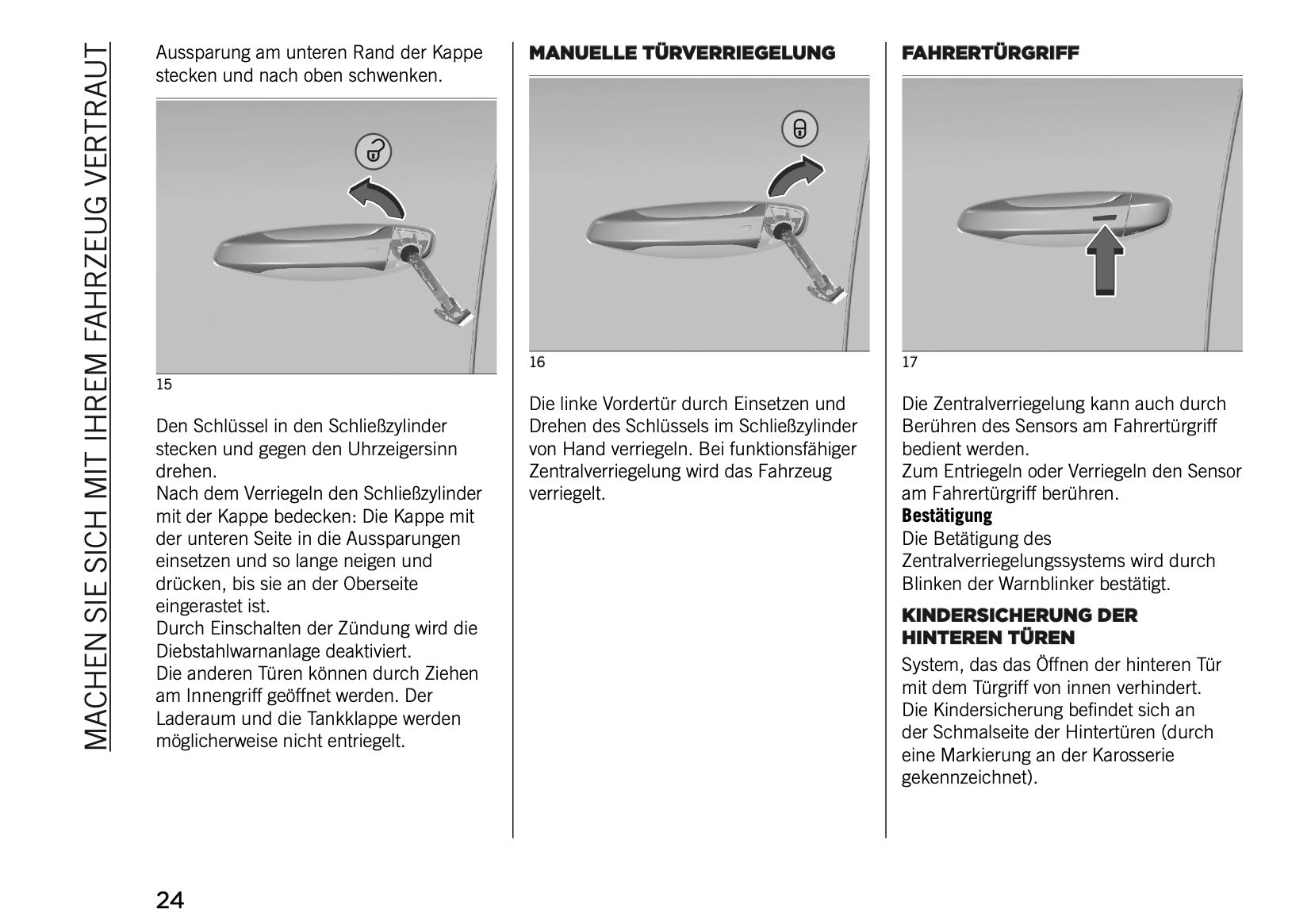 MACHEN SIE SICH MIT IHREM FAHRZEUG VERTRAUT

Aussparung am unteren Rand der Kappe stecken und nach oben schwenken.

15

Den Schlüssel in den Schließzylinder stecken und gegen den Uhrzeigersinn drehen.
Nach dem Verriegeln den Schließzylinder mit der Kappe bedecken: Die Kappe mit der unteren Seite in die Aussparungen einsetzen und so lange neigen und drücken, bis sie an der Oberseite eingerastet ist.
Durch Einschalten der Zündung wird die Diebstahlwarnanlage deaktiviert.
Die anderen Türen können durch Ziehen am Innengriff geöffnet werden. Der Laderaum und die Tankklappe werden möglicherweise nicht entriegelt.

MANUELLE TÜRVERRIEGELUNG

16

Die linke Vordertür durch Einsetzen und Drehen des Schlüssels im Schließzylinder von Hand verriegeln. Bei funktionsfähiger Zentralverriegelung wird das Fahrzeug verriegelt.

FAHRERTÜRGRIFF

17

Die Zentralverriegelung kann auch durch Berühren des Sensors am Fahrertürgriff bedient werden.
Zum Entriegeln oder Verriegeln den Sensor am Fahrertürgriff berühren.
Bestätigung
Die Betätigung des Zentralverriegelungssystems wird durch Blinken der Warnblinker bestätigt.

KINDERSICHERUNG DER HINTEREN TÜREN

System, das das Öffnen der hinteren Tür mit dem Türgriff von innen verhindert.
Die Kindersicherung befindet sich an der Schmalseite der Hintertüren (durch eine Markierung an der Karosserie gekennzeichnet).

24