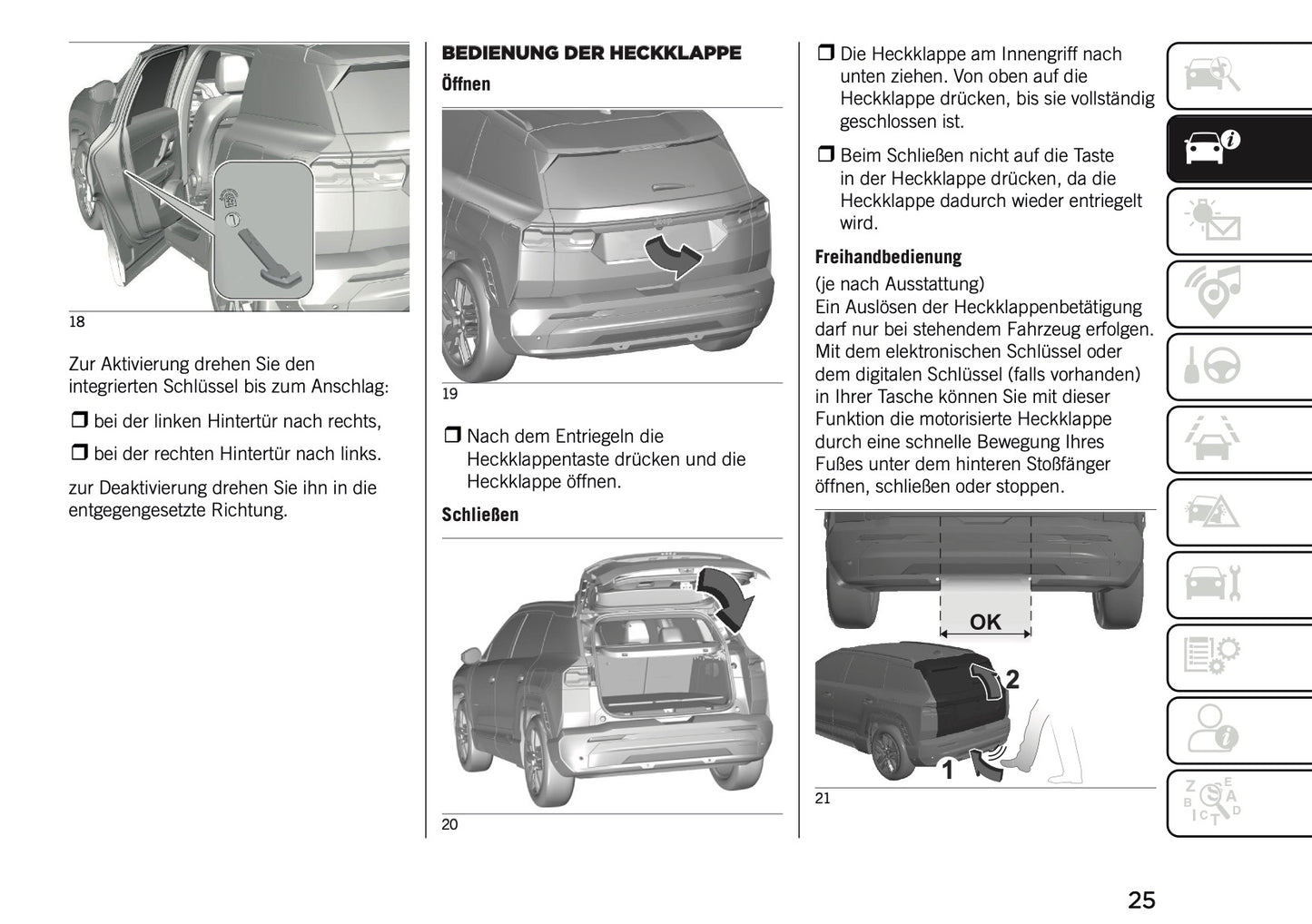 18

Zur Aktivierung drehen Sie den integrierten Schlüssel bis zum Anschlag:

❒ bei der linken Hintertür nach rechts,

❒ bei der rechten Hintertür nach links.

zur Deaktivierung drehen Sie ihn in die entgegengesetzte Richtung.

BEDIENUNG DER HECKKLAPPE

Öffnen

19

❒ Nach dem Entriegeln die Heckklappentaste drücken und die Heckklappe öffnen.

Schließen

20

❒ Die Heckklappe am Innengriff nach unten ziehen. Von oben auf die Heckklappe drücken, bis sie vollständig geschlossen ist.

❒ Beim Schließen nicht auf die Taste in der Heckklappe drücken, da die Heckklappe dadurch wieder entriegelt wird.

Freihandbedienung

(je nach Ausstattung)
Ein Auslösen der Heckklappenbetätigung darf nur bei stehendem Fahrzeug erfolgen. Mit dem elektronischen Schlüssel oder dem digitalen Schlüssel (falls vorhanden) in Ihrer Tasche können Sie mit dieser Funktion die motorisierte Heckklappe durch eine schnelle Bewegung Ihres Fußes unter dem hinteren Stoßfänger öffnen, schließen oder stoppen.

OK

2

1

21

25