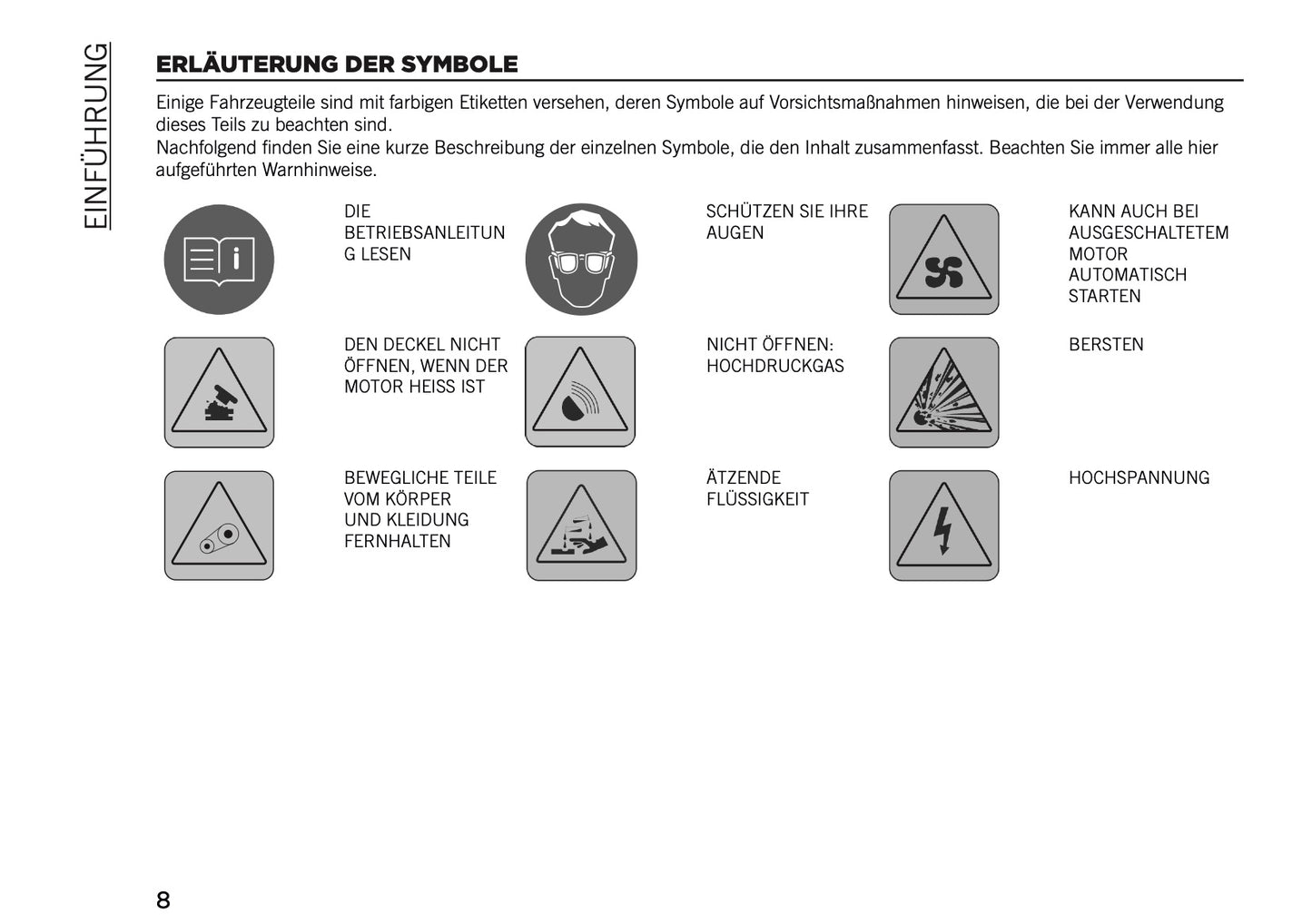 EINFÜHRUNG

ERLÄUTERUNG DER SYMBOLE

Einige Fahrzeugteile sind mit farbigen Etiketten versehen, deren Symbole auf Vorsichtsmaßnahmen hinweisen, die bei der Verwendung dieses Teils zu beachten sind.
Nachfolgend finden Sie eine kurze Beschreibung der einzelnen Symbole, die den Inhalt zusammenfasst. Beachten Sie immer alle hier aufgeführten Warnhinweise.

DIE BETRIEBSANLEITUNG LESEN

SCHÜTZEN SIE IHRE AUGEN

KANN AUCH BEI AUSGESCHALTETEM MOTOR AUTOMATISCH STARTEN

DEN DECKEL NICHT ÖFFNEN, WENN DER MOTOR HEISS IST

NICHT ÖFFNEN: HOCHDRUCKGAS

BERSTEN

BEWEGLICHE TEILE VOM KÖRPER UND KLEIDUNG FERNHALTEN

ÄTZENDE FLÜSSIGKEIT

HOCHSPANNUNG

8