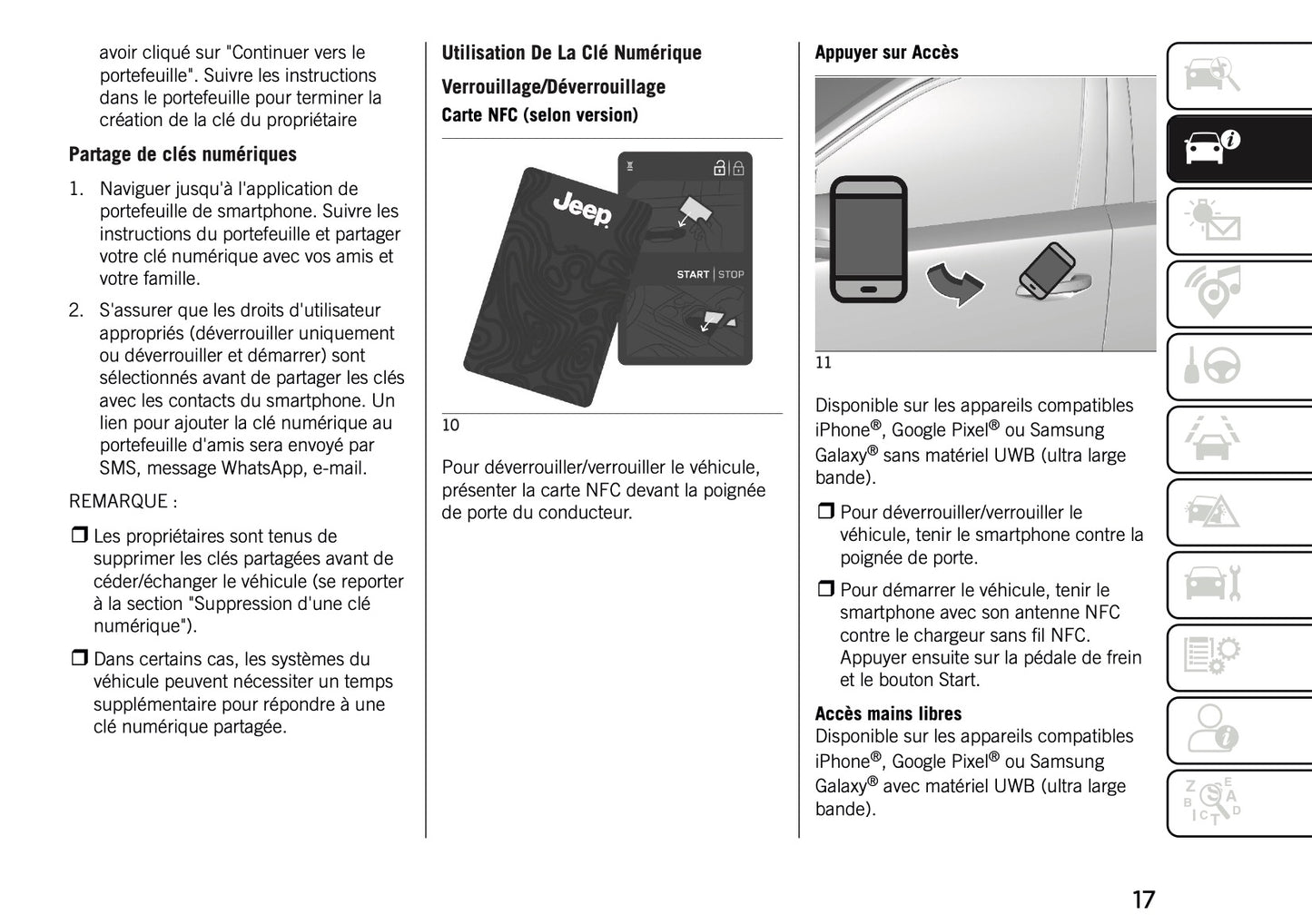 avoir cliqué sur "Continuer vers le portefeuille". Suivre les instructions dans le portefeuille pour terminer la création de la clé du propriétaire

Partage de clés numériques

1. Naviguer jusqu'à l'application de portefeuille de smartphone. Suivre les instructions du portefeuille et partager votre clé numérique avec vos amis et votre famille.

2. S'assurer que les droits d'utilisateur appropriés (déverrouiller uniquement ou déverrouiller et démarrer) sont sélectionnés avant de partager les clés avec les contacts du smartphone. Un lien pour ajouter la clé numérique au portefeuille d'amis sera envoyé par SMS, message WhatsApp, e-mail.

REMARQUE :

❒ Les propriétaires sont tenus de supprimer les clés partagées avant de céder/échanger le véhicule (se reporter à la section "Suppression d'une clé numérique").

❒ Dans certains cas, les systèmes du véhicule peuvent nécessiter un temps supplémentaire pour répondre à une clé numérique partagée.

Utilisation De La Clé Numérique

Verrouillage/Déverrouillage

Carte NFC (selon version)

Jeep

START | STOP

10

Pour déverrouiller/verrouiller le véhicule, présenter la carte NFC devant la poignée de porte du conducteur.

Appuyer sur Accès

11

Disponible sur les appareils compatibles iPhone®, Google Pixel® ou Samsung Galaxy® sans matériel UWB (ultra large bande).

❒ Pour déverrouiller/verrouiller le véhicule, tenir le smartphone contre la poignée de porte.

❒ Pour démarrer le véhicule, tenir le smartphone avec son antenne NFC contre le chargeur sans fil NFC. Appuyer ensuite sur la pédale de frein et le bouton Start.

Accès mains libres
Disponible sur les appareils compatibles iPhone®, Google Pixel® ou Samsung Galaxy® avec matériel UWB (ultra large bande).

17