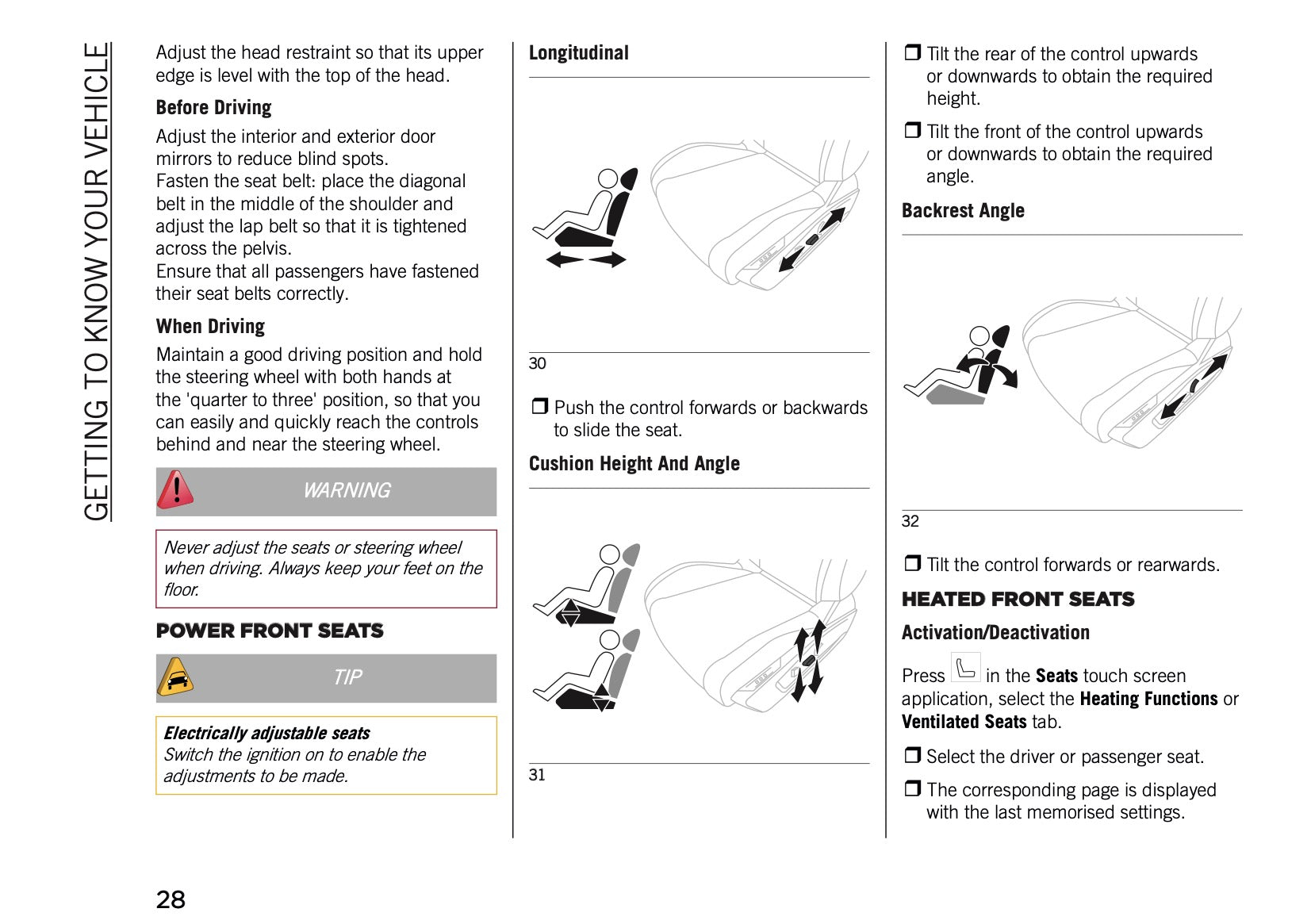 GETTING TO KNOW YOUR VEHICLE

Adjust the head restraint so that its upper edge is level with the top of the head.

Before Driving

Adjust the interior and exterior door mirrors to reduce blind spots.
Fasten the seat belt: place the diagonal belt in the middle of the shoulder and adjust the lap belt so that it is tightened across the pelvis.
Ensure that all passengers have fastened their seat belts correctly.

When Driving

Maintain a good driving position and hold the steering wheel with both hands at the 'quarter to three' position, so that you can easily and quickly reach the controls behind and near the steering wheel.

WARNING

Never adjust the seats or steering wheel when driving. Always keep your feet on the floor.

POWER FRONT SEATS

TIP

Electrically adjustable seats
Switch the ignition on to enable the adjustments to be made.

Longitudinal

30

❒ Push the control forwards or backwards to slide the seat.

Cushion Height And Angle

31

❒ Tilt the rear of the control upwards or downwards to obtain the required height.

❒ Tilt the front of the control upwards or downwards to obtain the required angle.

Backrest Angle

32

❒ Tilt the control forwards or rearwards.

HEATED FRONT SEATS

Activation/Deactivation

Press in the Seats touch screen application, select the Heating Functions or Ventilated Seats tab.

❒ Select the driver or passenger seat.

❒ The corresponding page is displayed with the last memorised settings.

28