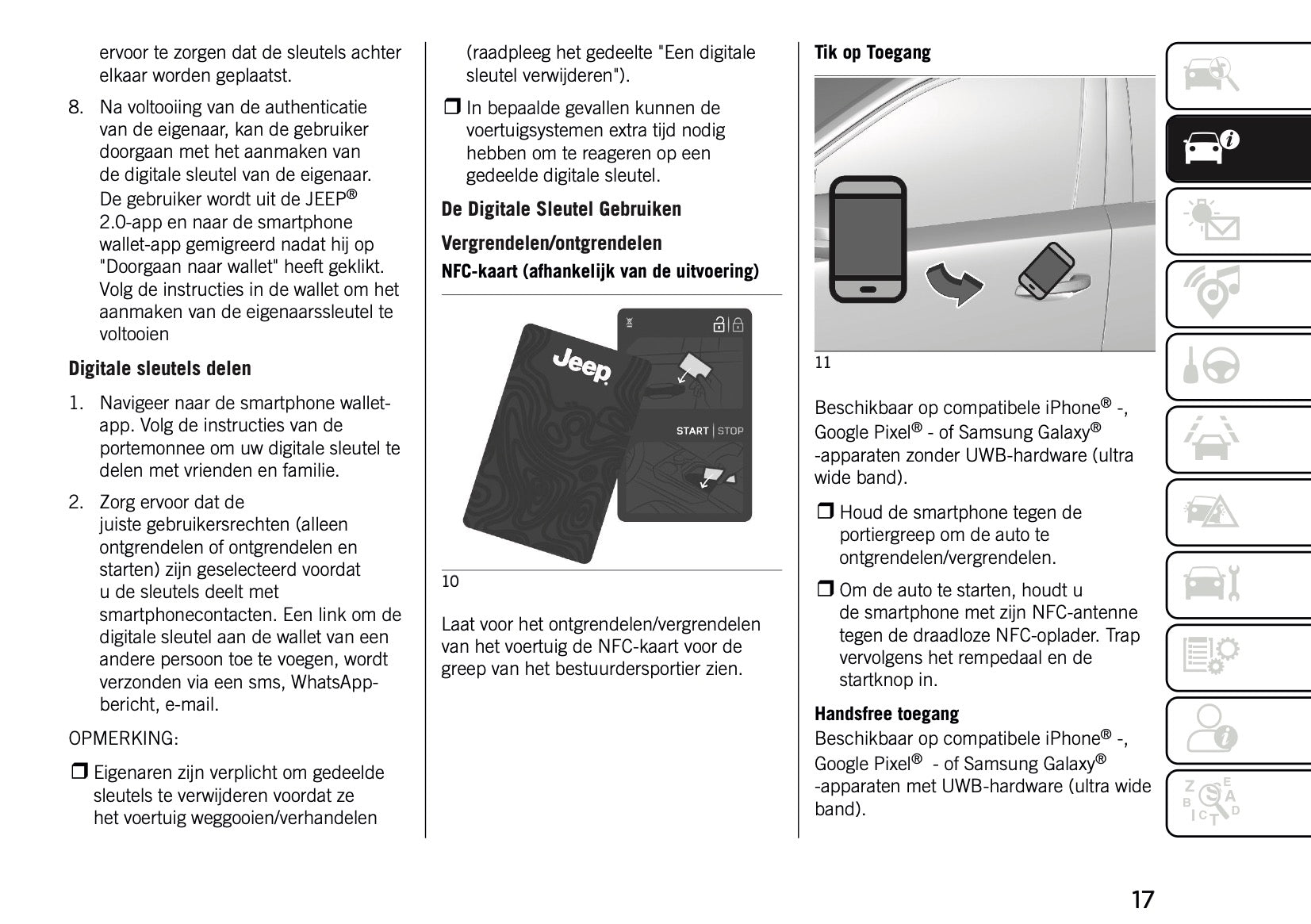 ervoor te zorgen dat de sleutels achter elkaar worden geplaatst.

8. Na voltooiing van de authenticatie van de eigenaar, kan de gebruiker doorgaan met het aanmaken van de digitale sleutel van de eigenaar. De gebruiker wordt uit de JEEP® 2.0-app en naar de smartphone wallet-app gemigreerd nadat hij op "Doorgaan naar wallet" heeft geklikt. Volg de instructies in de wallet om het aanmaken van de eigenaarssleutel te voltooien

Digitale sleutels delen

1. Navigeer naar de smartphone wallet-app. Volg de instructies van de portemonnee om uw digitale sleutel te delen met vrienden en familie.

2. Zorg ervoor dat de juiste gebruikersrechten (alleen ontgrendelen of ontgrendelen en starten) zijn geselecteerd voordat u de sleutels deelt met smartphonecontacten. Een link om de digitale sleutel aan de wallet van een andere persoon toe te voegen, wordt verzonden via een sms, WhatsApp-bericht, e-mail.

OPMERKING:

❒ Eigenaren zijn verplicht om gedeelde sleutels te verwijderen voordat ze het voertuig weggooien/verhandelen (raadpleeg het gedeelte "Een digitale sleutel verwijderen").

❒ In bepaalde gevallen kunnen de voertuigsystemen extra tijd nodig hebben om te reageren op een gedeelde digitale sleutel.

De Digitale Sleutel Gebruiken

Vergrendelen/ontgrendelen

NFC-kaart (afhankelijk van de uitvoering)

Jeep

START | STOP

10

Laat voor het ontgrendelen/vergrendelen van het voertuig de NFC-kaart voor de greep van het bestuurdersportier zien.

Tik op Toegang

11

Beschikbaar op compatibele iPhone® -, Google Pixel® - of Samsung Galaxy® -apparaten zonder UWB-hardware (ultra wide band).

❒ Houd de smartphone tegen de portiergreep om de auto te ontgrendelen/vergrendelen.

❒ Om de auto te starten, houdt u de smartphone met zijn NFC-antenne tegen de draadloze NFC-oplader. Trap vervolgens het rempedaal en de startknop in.

Handsfree toegang

Beschikbaar op compatibele iPhone® -, Google Pixel® - of Samsung Galaxy® -apparaten met UWB-hardware (ultra wide band).

17