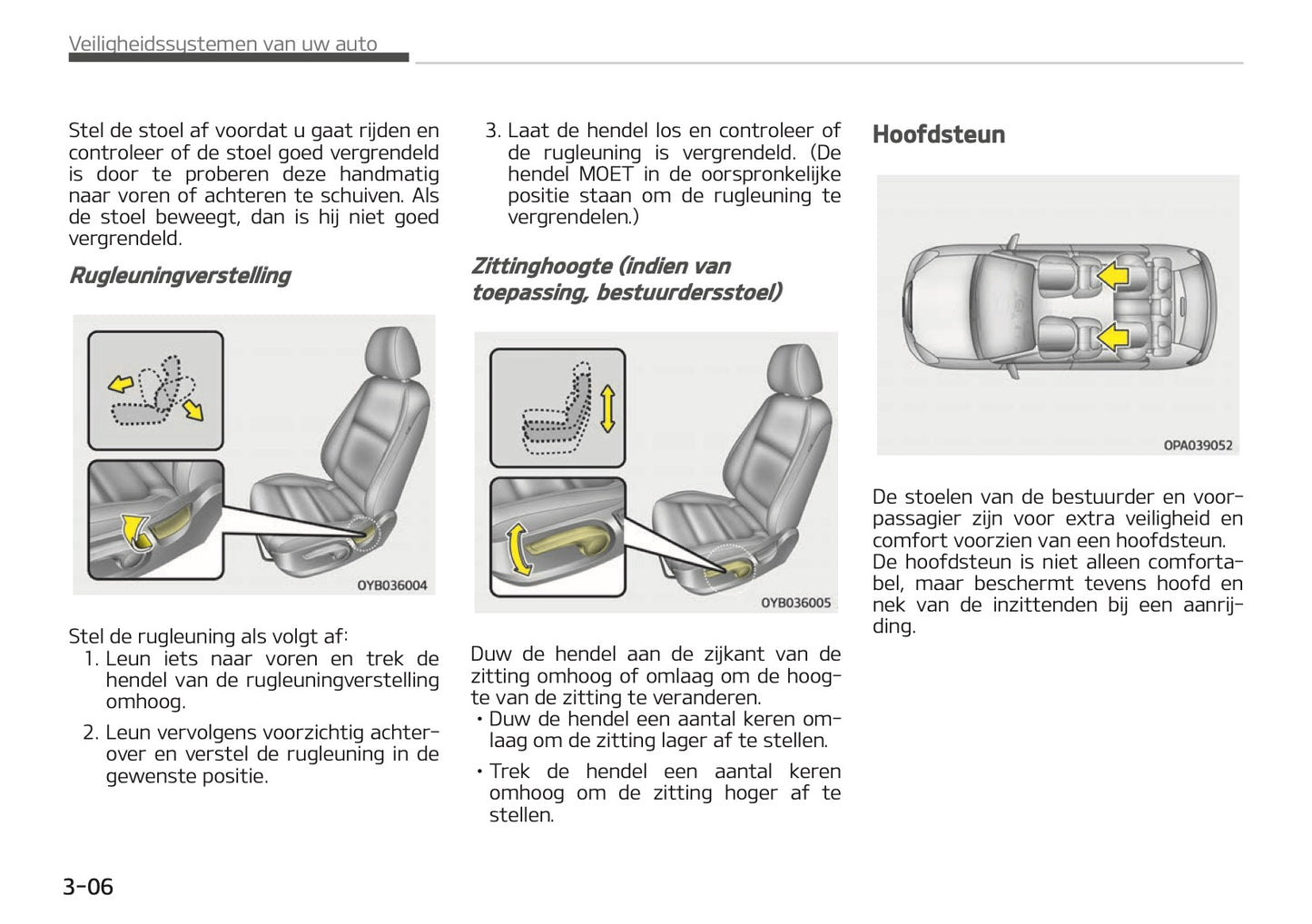 Veiligheidssystemen van uw auto

Stel de stoel af voordat u gaat rijden en controleer of de stoel goed vergrendeld is door te proberen deze handmatig naar voren of achteren te schuiven. Als de stoel beweegt, dan is hij niet goed vergrendeld.

Rugleuningverstelling

OYB036004

Stel de rugleuning als volgt af:
1. Leun iets naar voren en trek de hendel van de rugleuningverstelling omhoog.
2. Leun vervolgens voorzichtig achterover en verstel de rugleuning in de gewenste positie.
3. Laat de hendel los en controleer of de rugleuning is vergrendeld. (De hendel MOET in de oorspronkelijke positie staan om de rugleuning te vergrendelen.)

Zittinghoogte (indien van toepassing, bestuurdersstoel)

OYB036005

Duw de hendel aan de zijkant van de zitting omhoog of omlaag om de hoogte van de zitting te veranderen.
• Duw de hendel een aantal keren omlaag om de zitting lager af te stellen.
• Trek de hendel een aantal keren omhoog om de zitting hoger af te stellen.

Hoofdsteun

OPA039052

De stoelen van de bestuurder en voorpassagier zijn voor extra veiligheid en comfort voorzien van een hoofdsteun.
De hoofdsteun is niet alleen comfortabel, maar beschermt tevens hoofd en nek van de inzittenden bij een aanrijding.

3-06