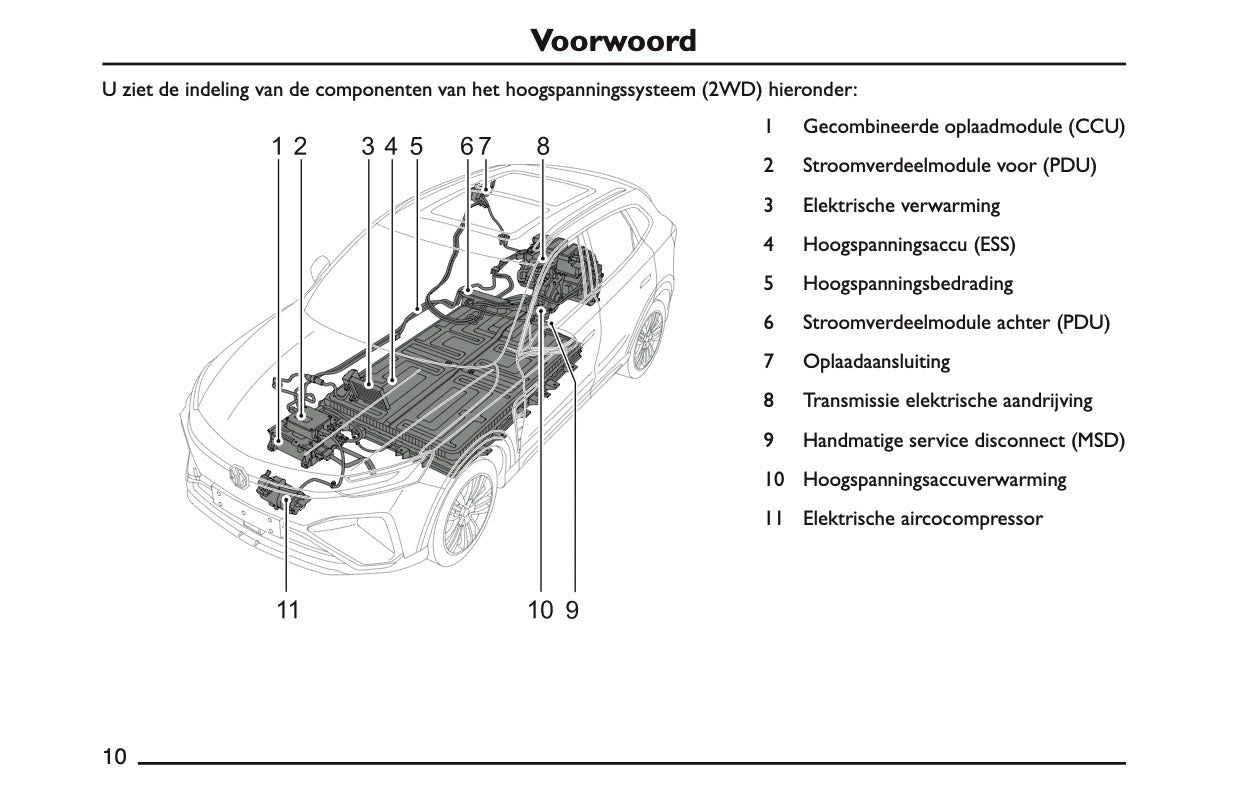 Voorwoord

U ziet de indeling van de componenten van het hoogspanningssysteem (2WD) hieronder:

1 2 3 4 5 6 7 8

11 10 9

1 Gecombineerde oplaadmodule (CCU)
2 Stroomverdeelmodule voor (PDU)
3 Elektrische verwarming
4 Hoogspanningsaccu (ESS)
5 Hoogspanningsbedrading
6 Stroomverdeelmodule achter (PDU)
7 Oplaadaansluiting
8 Transmissie elektrische aandrijving
9 Handmatige service disconnect (MSD)
10 Hoogspanningsaccuverwarming
11 Elektrische aircocompressor

10