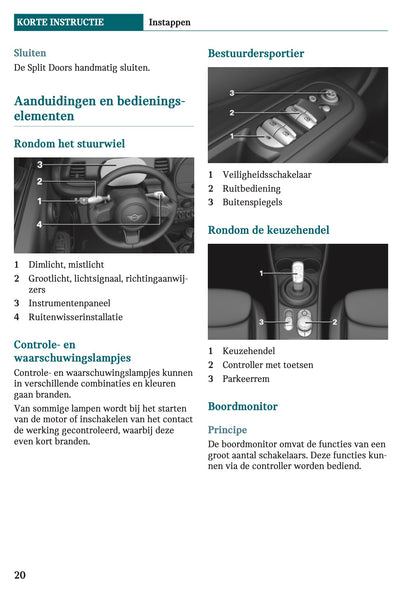 KORTE INSTRUCTIE Instappen

Sluiten
De Split Doors handmatig sluiten.

Aanduidingen en bedieningselementen

Rondom het stuurwiel

3
2
1
4

1 Dimlicht, mistlicht
2 Grootlicht, lichtsignaal, richtingaanwijzers
3 Instrumentenpaneel
4 Ruitenwisserinstallatie

Controle- en waarschuwingslampjes
Controle- en waarschuwingslampjes kunnen in verschillende combinaties en kleuren gaan branden.

Van sommige lampen wordt bij het starten van de motor of inschakelen van het contact de werking gecontroleerd, waarbij deze even kort branden.

Bestuurdersportier

3
2
1

1 Veiligheidsschakelaar
2 Ruitbediening
3 Buitenspiegels

Rondom de keuzehendel

1
3
2

1 Keuzehendel
2 Controller met toetsen
3 Parkeerrem

Boordmonitor

Principe
De boordmonitor omvat de functies van een groot aantal schakelaars. Deze functies kunnen via de controller worden bediend.

20