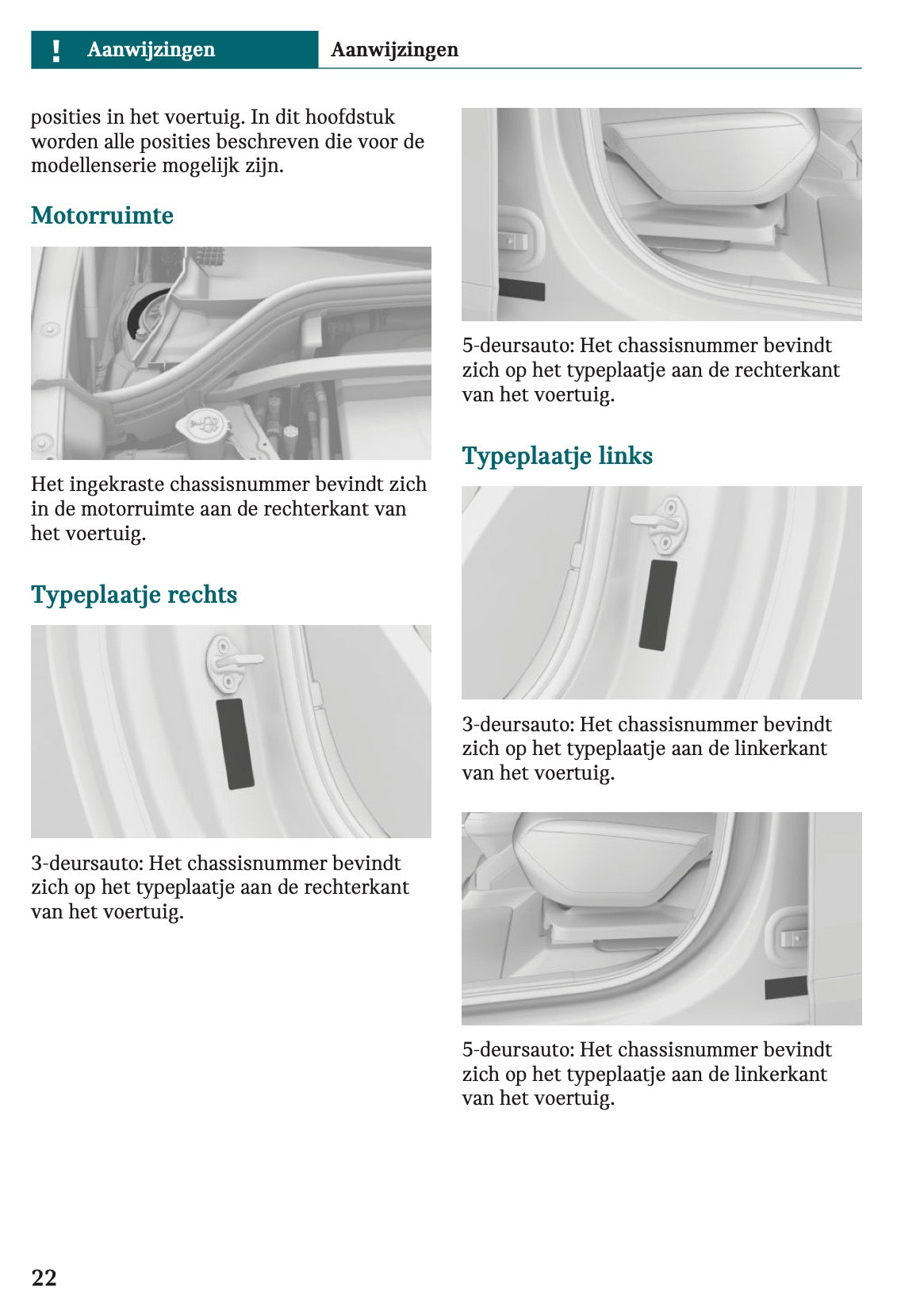 ! Aanwijzingen

Aanwijzingen

posities in het voertuig. In dit hoofdstuk worden alle posities beschreven die voor de modellenserie mogelijk zijn.

Motorruimte

Het ingekraste chassisnummer bevindt zich in de motorruimte aan de rechterkant van het voertuig.

Typeplaatje rechts

3-deursauto: Het chassisnummer bevindt zich op het typeplaatje aan de rechterkant van het voertuig.

5-deursauto: Het chassisnummer bevindt zich op het typeplaatje aan de rechterkant van het voertuig.

Typeplaatje links

3-deursauto: Het chassisnummer bevindt zich op het typeplaatje aan de linkerkant van het voertuig.

5-deursauto: Het chassisnummer bevindt zich op het typeplaatje aan de linkerkant van het voertuig.

22