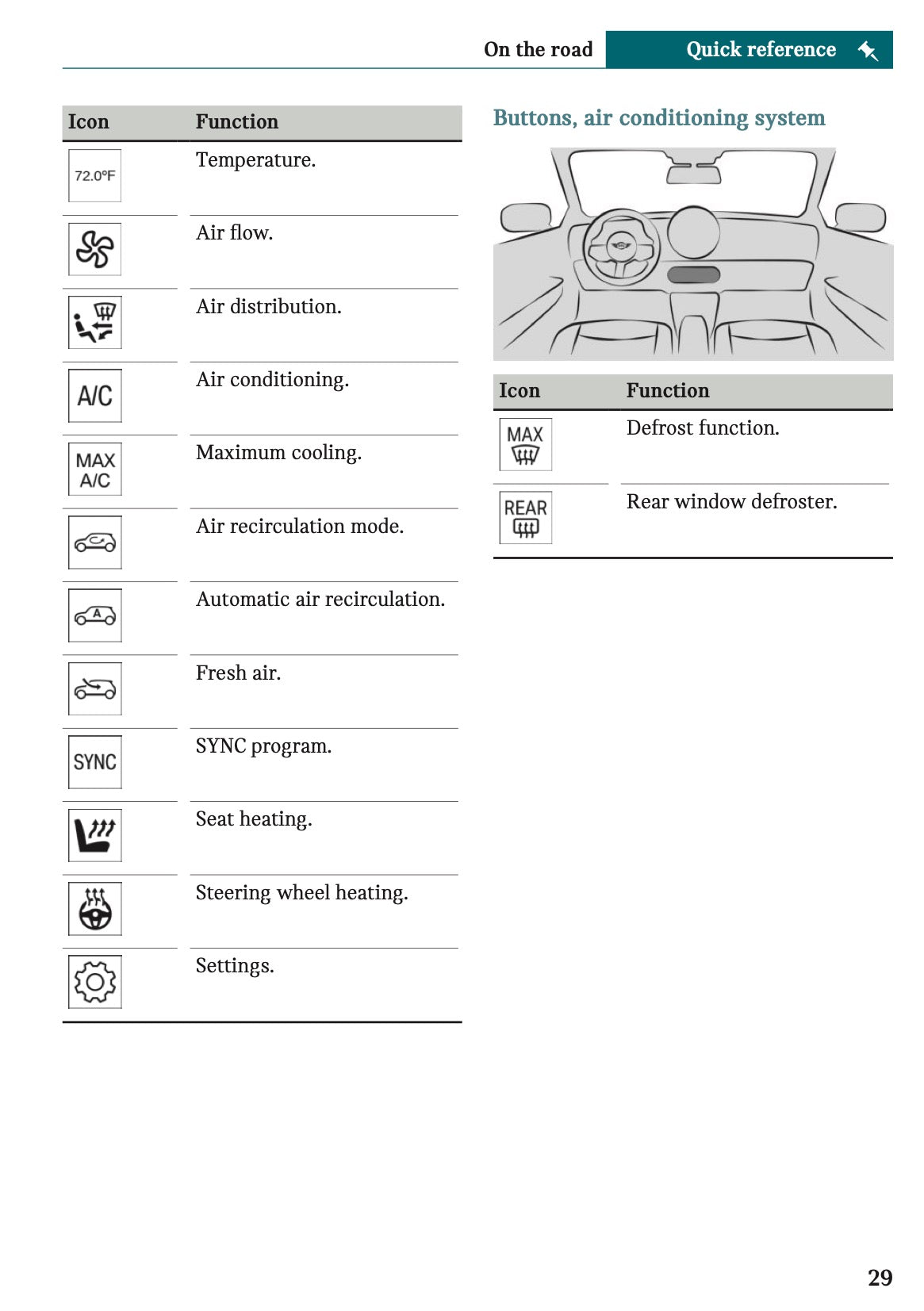 On the road Quick reference

| Icon | Function |
|---|---|
| 72.0°F | Temperature. |
| | Air flow. |
| | Air distribution. |
| A/C | Air conditioning. |
| MAX A/C | Maximum cooling. |
| | Air recirculation mode. |
| A | Automatic air recirculation. |
| | Fresh air. |
| SYNC | SYNC program. |
| | Seat heating. |
| | Steering wheel heating. |
| | Settings. |

Buttons, air conditioning system

| Icon | Function |
|---|---|
| MAX | Defrost function. |
| REAR | Rear window defroster. |

29