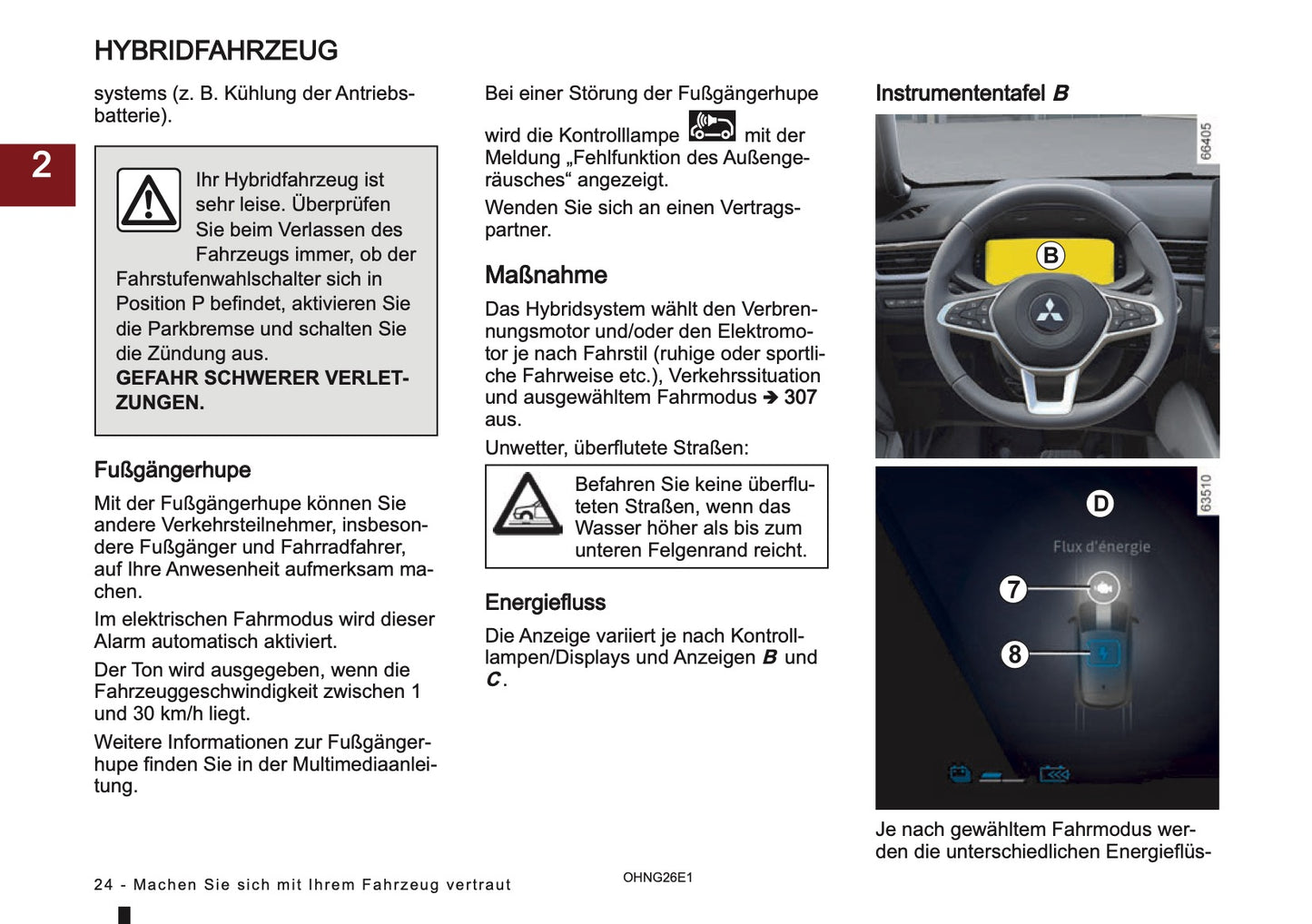 HYBRIDFAHRZEUG

2

systems (z. B. Kühlung der Antriebsbatterie).

Ihr Hybridfahrzeug ist sehr leise. Überprüfen Sie beim Verlassen des Fahrzeugs immer, ob der Fahrstufenwahlschalter sich in Position P befindet, aktivieren Sie die Parkbremse und schalten Sie die Zündung aus.
GEFAHR SCHWERER VERLETZUNGEN.

Fußgängerhupe

Mit der Fußgängerhupe können Sie andere Verkehrsteilnehmer, insbesondere Fußgänger und Fahrradfahrer, auf Ihre Anwesenheit aufmerksam machen.

Im elektrischen Fahrmodus wird dieser Alarm automatisch aktiviert.

Der Ton wird ausgegeben, wenn die Fahrzeuggeschwindigkeit zwischen 1 und 30 km/h liegt.

Weitere Informationen zur Fußgängerhupe finden Sie in der Multimediaanleitung.

Bei einer Störung der Fußgängerhupe wird die Kontrolllampe mit der Meldung „Fehlfunktion des Außengeräusches“ angezeigt.

Wenden Sie sich an einen Vertragspartner.

Maßnahme

Das Hybridsystem wählt den Verbrennungsmotor und/oder den Elektromotor je nach Fahrstil (ruhige oder sportliche Fahrweise etc.), Verkehrssituation und ausgewähltem Fahrmodus ➔ 307 aus.

Unwetter, überflutete Straßen:

Befahren Sie keine überfluteten Straßen, wenn das Wasser höher als bis zum unteren Felgenrand reicht.

Energiefluss

Die Anzeige variiert je nach Kontrolllampen/Displays und Anzeigen B und C.

Instrumententafel B

66405

B

63510

D

Flux d'énergie

7

8

Je nach gewähltem Fahrmodus werden die unterschiedlichen Energieflüs-

24 - Machen Sie sich mit Ihrem Fahrzeug vertraut

OHNG26E1