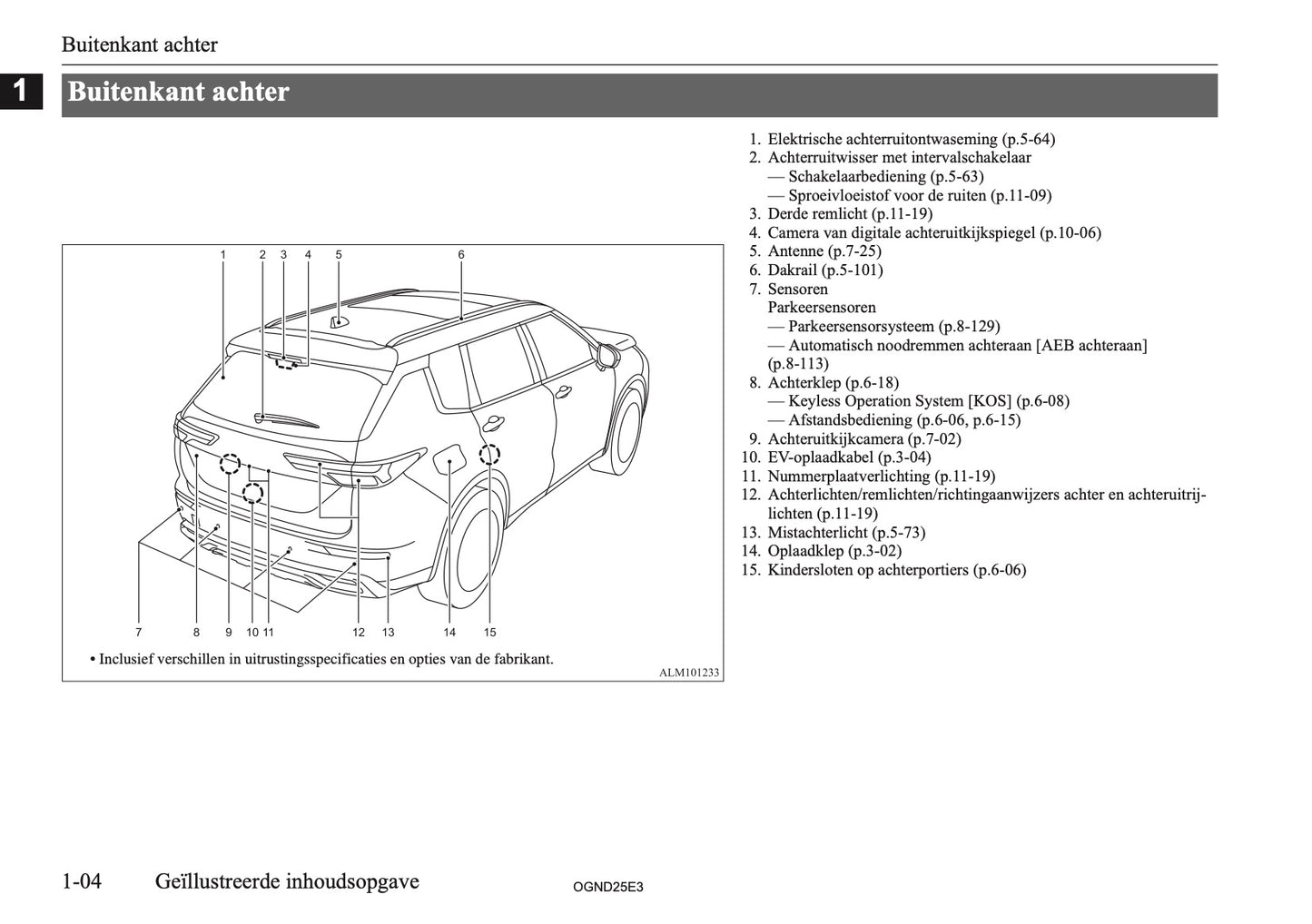 Buitenkant achter

1

Buitenkant achter

1 2 3 4 5 6

7 8 9 10 11 12 13 14 15

• Inclusief verschillen in uitrustingsspecificaties en opties van de fabrikant.

ALM101233

1. Elektrische achterruitontwaseming (p.5-64)
2. Achterruitwisser met intervalschakelaar
— Schakelaarbediening (p.5-63)
— Sproeivloeistof voor de ruiten (p.11-09)
3. Derde remlicht (p.11-19)
4. Camera van digitale achteruitkijkspiegel (p.10-06)
5. Antenne (p.7-25)
6. Dakrail (p.5-101)
7. Sensoren
Parkeersensoren
— Parkeersensorsysteem (p.8-129)
— Automatisch noodremmen achteraan [AEB achteraan] (p.8-113)
8. Achterklep (p.6-18)
— Keyless Operation System [KOS] (p.6-08)
— Afstandsbediening (p.6-06, p.6-15)
9. Achteruitkijkcamera (p.7-02)
10. EV-oplaadkabel (p.3-04)
11. Nummerplaatverlichting (p.11-19)
12. Achterlichten/remlichten/richtingaanwijzers achter en achteruitrijlichten (p.11-19)
13. Mistachterlicht (p.5-73)
14. Oplaadklep (p.3-02)
15. Kindersloten op achterportiers (p.6-06)

1-04 Geïllustreerde inhoudsopgave

OGND25E3