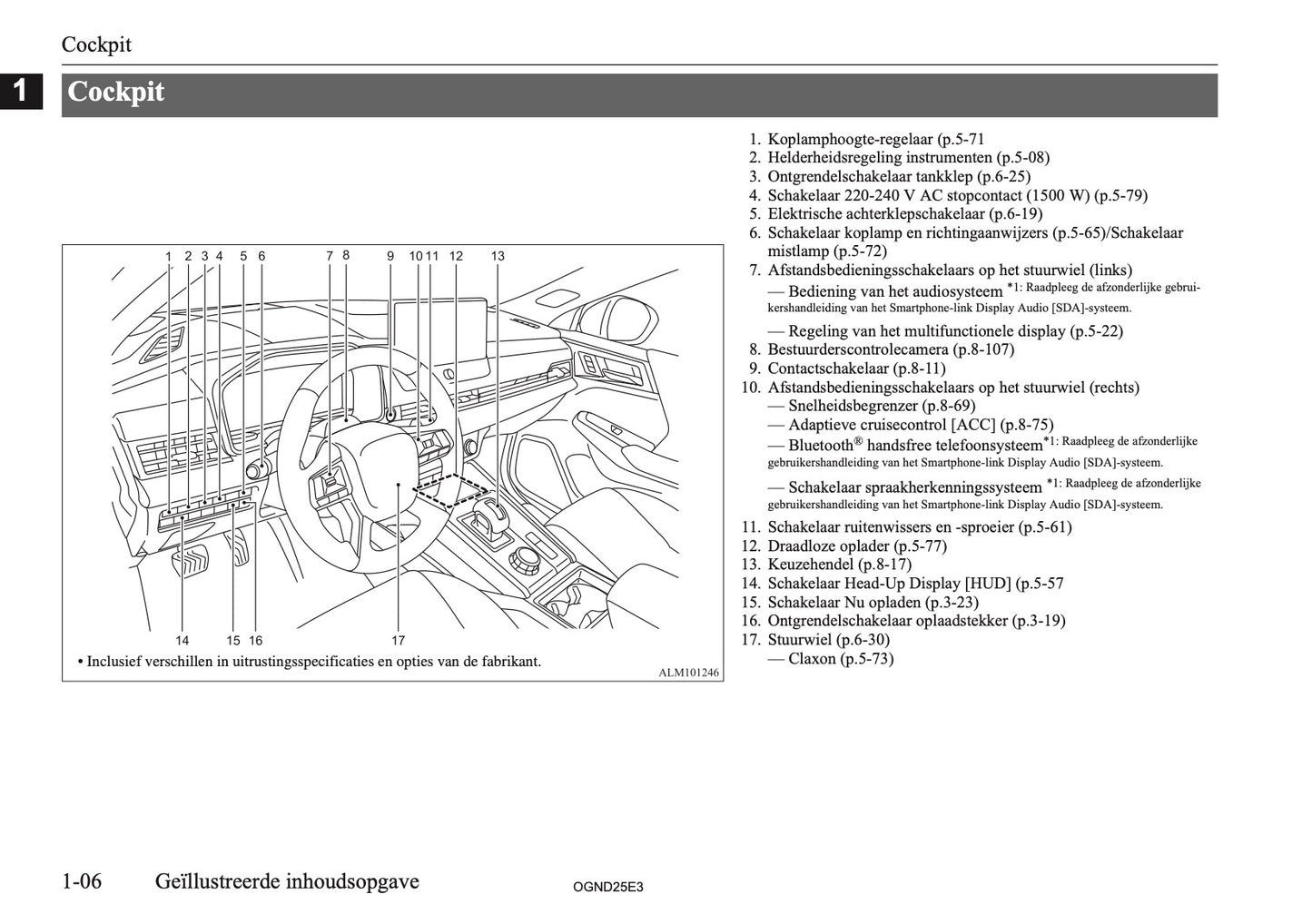 Cockpit

1

Cockpit

1 2 3 4 5 6 7 8 9 10 11 12 13

14 15 16 17

• Inclusief verschillen in uitrustingsspecificaties en opties van de fabrikant.

ALM101246

1. Koplamphoogte-regelaar (p.5-71
2. Helderheidsregeling instrumenten (p.5-08)
3. Ontgrendelschakelaar tankklep (p.6-25)
4. Schakelaar 220-240 V AC stopcontact (1500 W) (p.5-79)
5. Elektrische achterklepschakelaar (p.6-19)
6. Schakelaar koplamp en richtingaanwijzers (p.5-65)/Schakelaar mistlamp (p.5-72)
7. Afstandsbedieningsschakelaars op het stuurwiel (links)
— Bediening van het audiosysteem *1: Raadpleeg de afzonderlijke gebruikershandleiding van het Smartphone-link Display Audio [SDA]-systeem.
— Regeling van het multifunctionele display (p.5-22)
8. Bestuurderscontrolecamera (p.8-107)
9. Contactschakelaar (p.8-11)
10. Afstandsbedieningsschakelaars op het stuurwiel (rechts)
— Snelheidsbegrenzer (p.8-69)
— Adaptieve cruisecontrol [ACC] (p.8-75)
— Bluetooth® handsfree telefoonsysteem*1: Raadpleeg de afzonderlijke gebruikershandleiding van het Smartphone-link Display Audio [SDA]-systeem.
— Schakelaar spraakherkenningssysteem *1: Raadpleeg de afzonderlijke gebruikershandleiding van het Smartphone-link Display Audio [SDA]-systeem.
11. Schakelaar ruitenwissers en -sproeier (p.5-61)
12. Draadloze oplader (p.5-77)
13. Keuzehendel (p.8-17)
14. Schakelaar Head-Up Display [HUD] (p.5-57
15. Schakelaar Nu opladen (p.3-23)
16. Ontgrendelschakelaar oplaadstekker (p.3-19)
17. Stuurwiel (p.6-30)
— Claxon (p.5-73)

1-06 Geïllustreerde inhoudsopgave

OGND25E3